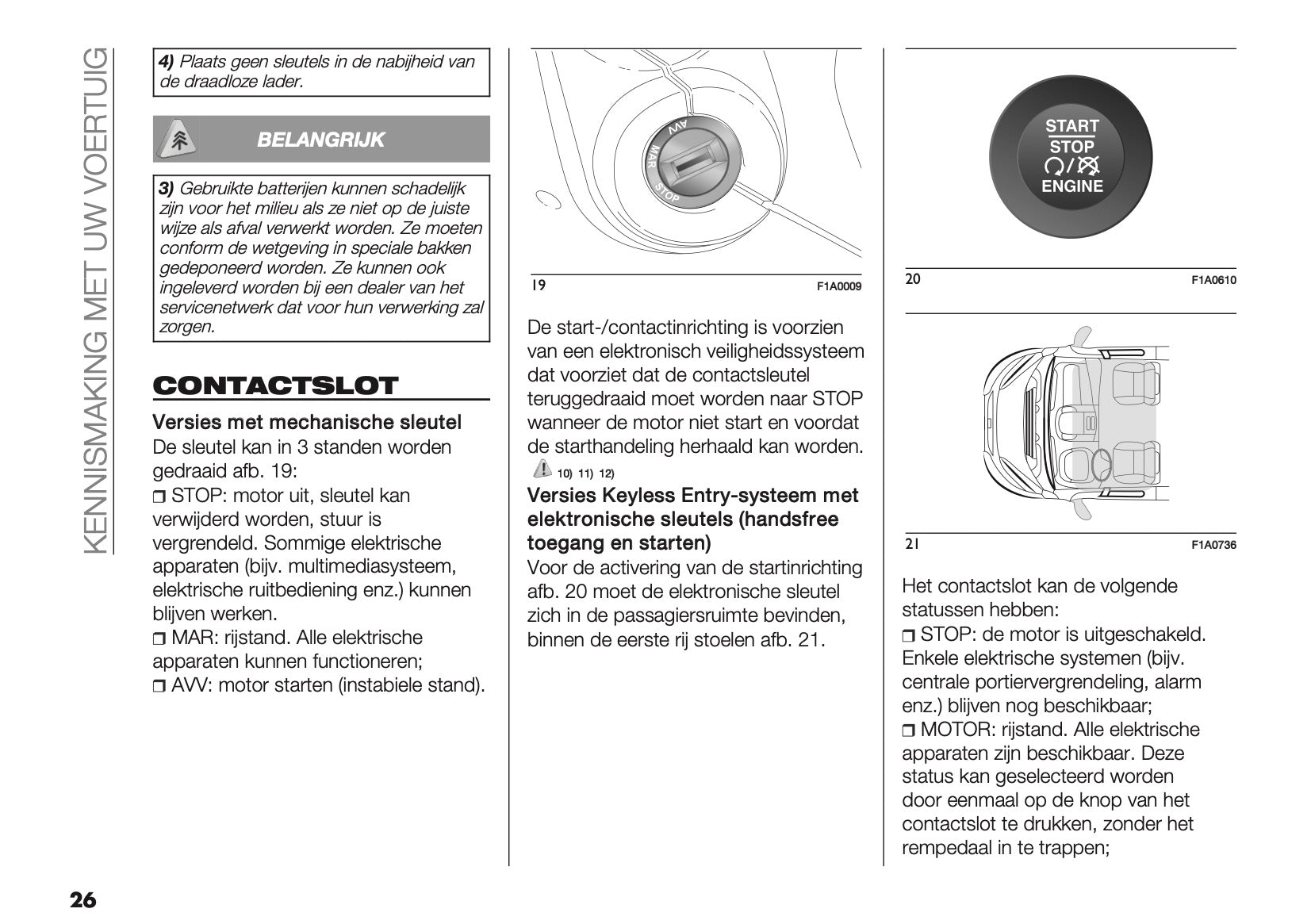 KENNISMAKING MET UW VOERTUIG

4) Plaats geen sleutels in de nabijheid van de draadloze lader.

BELANGRIJK

3) Gebruikte batterijen kunnen schadelijk zijn voor het milieu als ze niet op de juiste wijze als afval verwerkt worden. Ze moeten conform de wetgeving in speciale bakken gedeponeerd worden. Ze kunnen ook ingeleverd worden bij een dealer van het servicenetwerk dat voor hun verwerking zal zorgen.

CONTACTSLOT

Versies met mechanische sleutel
De sleutel kan in 3 standen worden gedraaid afb. 19:
❒ STOP: motor uit, sleutel kan verwijderd worden, stuur is vergrendeld. Sommige elektrische apparaten (bijv. multimediasysteem, elektrische ruitbediening enz.) kunnen blijven werken.
❒ MAR: rijstand. Alle elektrische apparaten kunnen functioneren;
❒ AVV: motor starten (instabiele stand).

AVV
MAR
STOP

19 F1A0009

De start-/contactinrichting is voorzien van een elektronisch veiligheidssysteem dat voorziet dat de contactsleutel teruggedraaid moet worden naar STOP wanneer de motor niet start en voordat de starthandeling herhaald kan worden.
10) 11) 12)

Versies Keyless Entry-systeem met elektronische sleutels (handsfree toegang en starten)
Voor de activering van de startinrichting afb. 20 moet de elektronische sleutel zich in de passagiersruimte bevinden, binnen de eerste rij stoelen afb. 21.

START
STOP
ENGINE

20 F1A0610

21 F1A0736

Het contactslot kan de volgende statussen hebben:
❒ STOP: de motor is uitgeschakeld. Enkele elektrische systemen (bijv. centrale portiervergrendeling, alarm enz.) blijven nog beschikbaar;
❒ MOTOR: rijstand. Alle elektrische apparaten zijn beschikbaar. Deze status kan geselecteerd worden door eenmaal op de knop van het contactslot te drukken, zonder het rempedaal in te trappen;

26