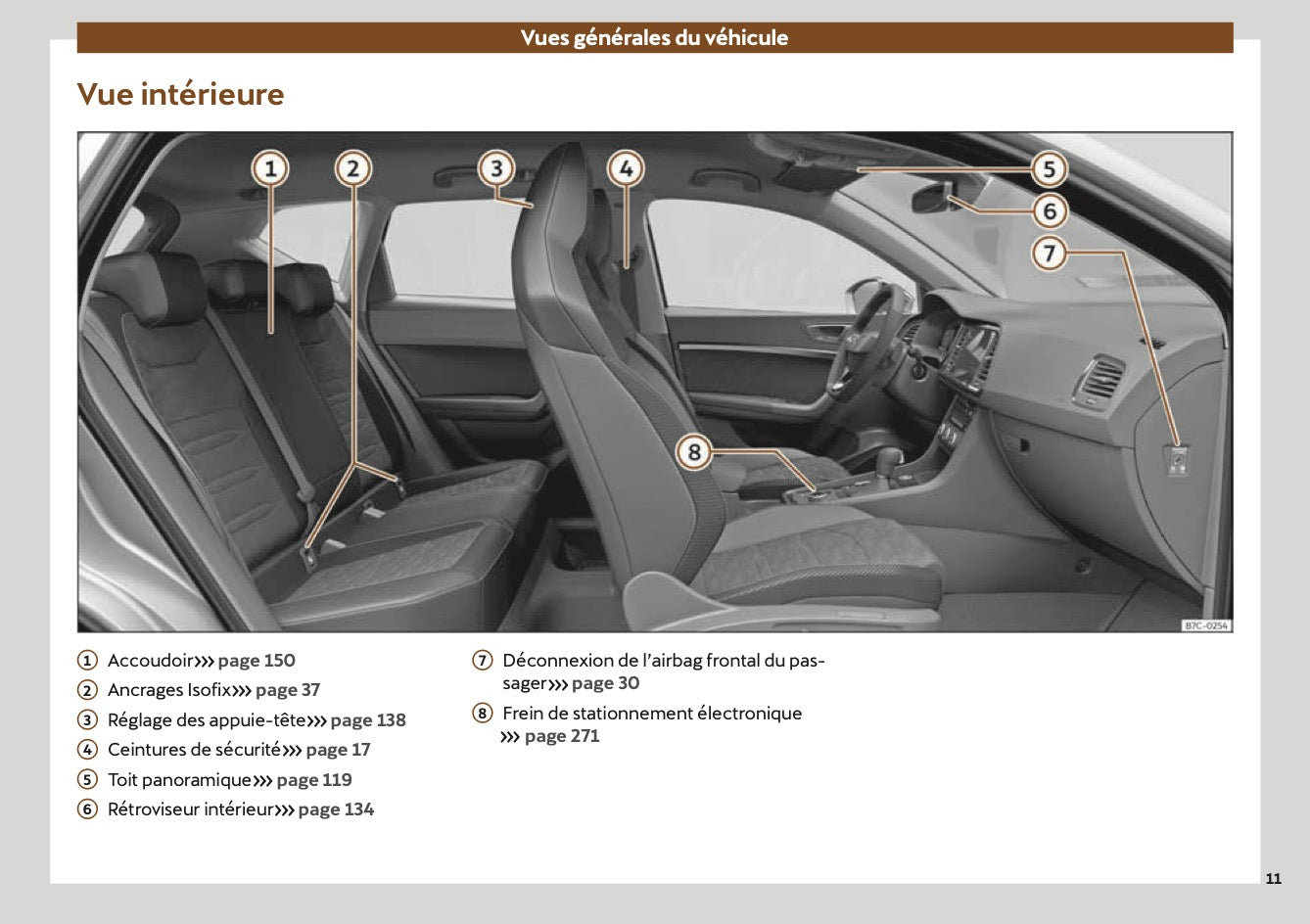 Vues générales du véhicule

Vue intérieure

1 2 3 4 5 6 7 8

B7C-0254

1 Accoudoir››› page 150
2 Ancrages Isofix››› page 37
3 Réglage des appuie-tête››› page 138
4 Ceintures de sécurité››› page 17
5 Toit panoramique››› page 119
6 Rétroviseur intérieur››› page 134

7 Déconnexion de l'airbag frontal du passager››› page 30
8 Frein de stationnement électronique ››› page 271

11