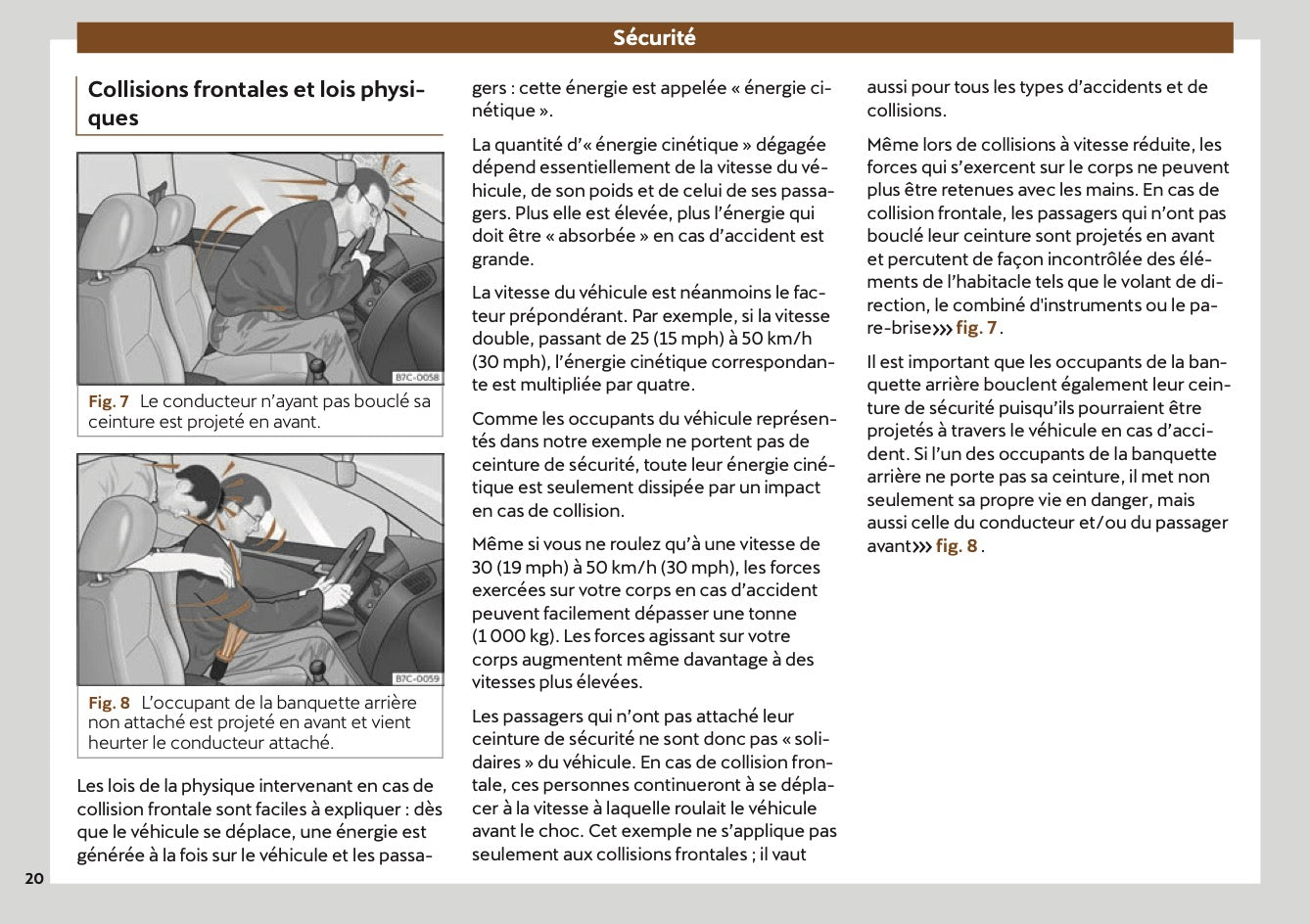 Sécurité

Collisions frontales et lois physiques

B7C-0058

Fig. 7 Le conducteur n'ayant pas bouclé sa ceinture est projeté en avant.

B7C-0059

Fig. 8 L'occupant de la banquette arrière non attaché est projeté en avant et vient heurter le conducteur attaché.

Les lois de la physique intervenant en cas de collision frontale sont faciles à expliquer : dès que le véhicule se déplace, une énergie est générée à la fois sur le véhicule et les passagers : cette énergie est appelée « énergie cinétique ».

La quantité d'« énergie cinétique » dégagée dépend essentiellement de la vitesse du véhicule, de son poids et de celui de ses passagers. Plus elle est élevée, plus l'énergie qui doit être « absorbée » en cas d'accident est grande.

La vitesse du véhicule est néanmoins le facteur prépondérant. Par exemple, si la vitesse double, passant de 25 (15 mph) à 50 km/h (30 mph), l'énergie cinétique correspondante est multipliée par quatre.

Comme les occupants du véhicule représentés dans notre exemple ne portent pas de ceinture de sécurité, toute leur énergie cinétique est seulement dissipée par un impact en cas de collision.

Même si vous ne roulez qu'à une vitesse de 30 (19 mph) à 50 km/h (30 mph), les forces exercées sur votre corps en cas d'accident peuvent facilement dépasser une tonne (1 000 kg). Les forces agissant sur votre corps augmentent même davantage à des vitesses plus élevées.

Les passagers qui n'ont pas attaché leur ceinture de sécurité ne sont donc pas « solidaires » du véhicule. En cas de collision frontale, ces personnes continueront à se déplacer à la vitesse à laquelle roulait le véhicule avant le choc. Cet exemple ne s'applique pas seulement aux collisions frontales ; il vaut aussi pour tous les types d'accidents et de collisions.

Même lors de collisions à vitesse réduite, les forces qui s'exercent sur le corps ne peuvent plus être retenues avec les mains. En cas de collision frontale, les passagers qui n'ont pas bouclé leur ceinture sont projetés en avant et percutent de façon incontrôlée des éléments de l'habitacle tels que le volant de direction, le combiné d'instruments ou le pare-brise››› fig. 7.

Il est important que les occupants de la banquette arrière bouclent également leur ceinture de sécurité puisqu'ils pourraient être projetés à travers le véhicule en cas d'accident. Si l'un des occupants de la banquette arrière ne porte pas sa ceinture, il met non seulement sa propre vie en danger, mais aussi celle du conducteur et/ou du passager avant››› fig. 8.

20