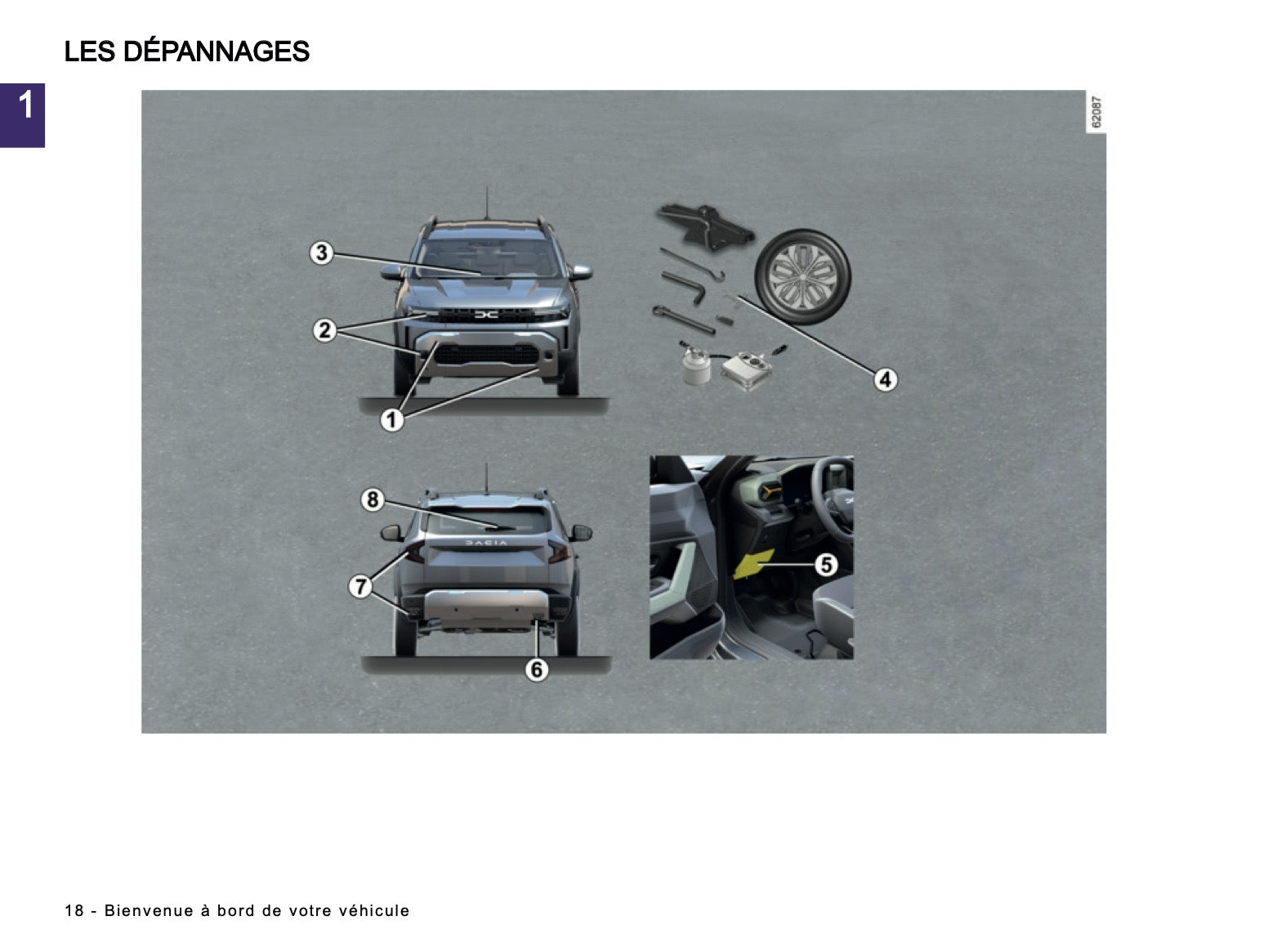 LES DÉPANNAGES

1

62087

3

2

1

4

8

7

6

5

DACIA

18 - Bienvenue à bord de votre véhicule