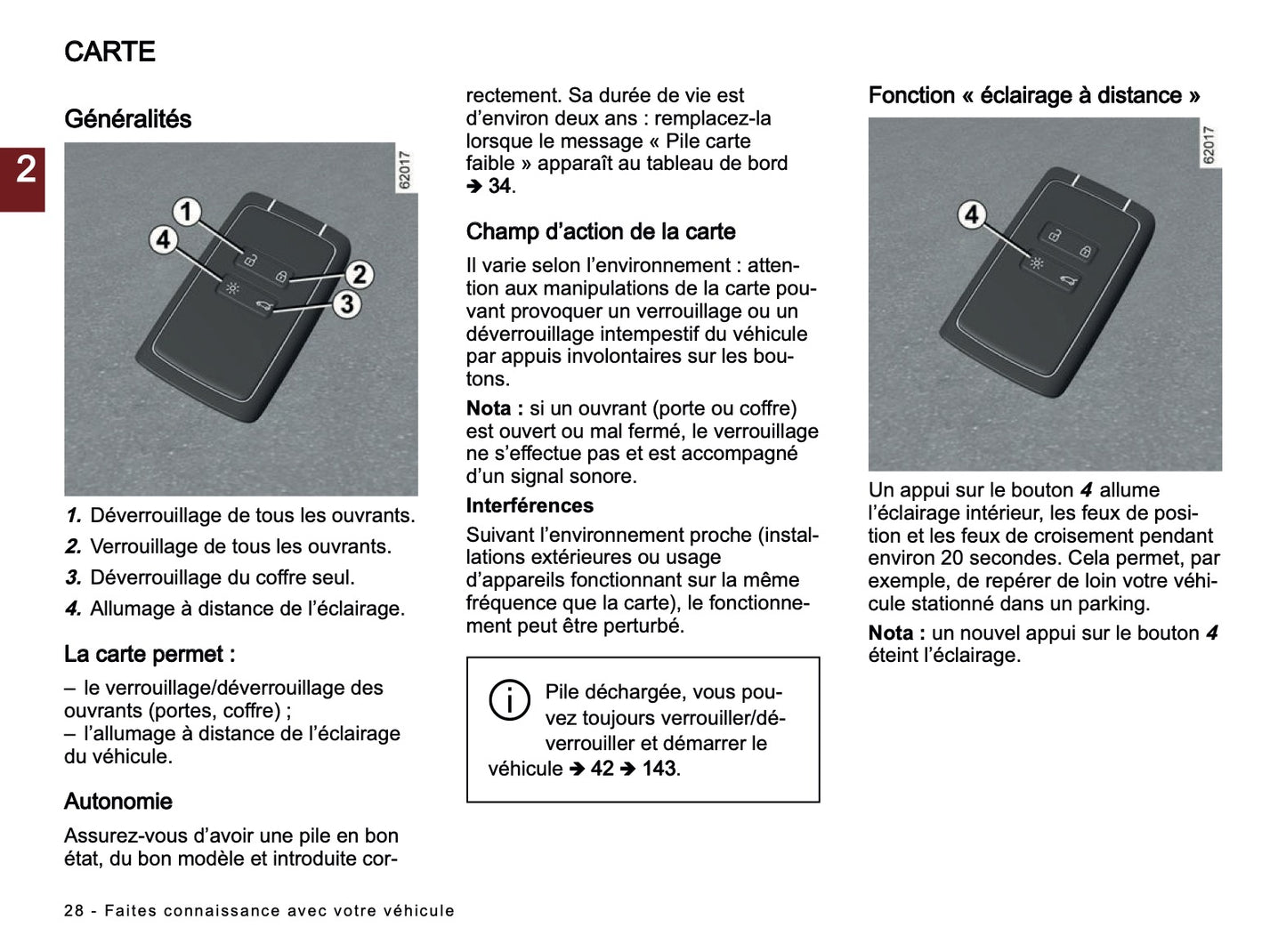 CARTE

2

Généralités

62017

1
4
2
3

1. Déverrouillage de tous les ouvrants.

2. Verrouillage de tous les ouvrants.

3. Déverrouillage du coffre seul.

4. Allumage à distance de l'éclairage.

La carte permet :

– le verrouillage/déverrouillage des ouvrants (portes, coffre) ;
– l'allumage à distance de l'éclairage du véhicule.

Autonomie

Assurez-vous d'avoir une pile en bon état, du bon modèle et introduite correctement. Sa durée de vie est d'environ deux ans : remplacez-la lorsque le message « Pile carte faible » apparaît au tableau de bord ➔ 34.

Champ d'action de la carte

Il varie selon l'environnement : attention aux manipulations de la carte pouvant provoquer un verrouillage ou un déverrouillage intempestif du véhicule par appuis involontaires sur les boutons.

Nota : si un ouvrant (porte ou coffre) est ouvert ou mal fermé, le verrouillage ne s'effectue pas et est accompagné d'un signal sonore.

Interférences

Suivant l'environnement proche (installations extérieures ou usage d'appareils fonctionnant sur la même fréquence que la carte), le fonctionnement peut être perturbé.

Pile déchargée, vous pouvez toujours verrouiller/déverrouiller et démarrer le véhicule ➔ 42 ➔ 143.

Fonction « éclairage à distance »

62017

4

Un appui sur le bouton 4 allume l'éclairage intérieur, les feux de position et les feux de croisement pendant environ 20 secondes. Cela permet, par exemple, de repérer de loin votre véhicule stationné dans un parking.

Nota : un nouvel appui sur le bouton 4 éteint l'éclairage.

28 - Faites connaissance avec votre véhicule