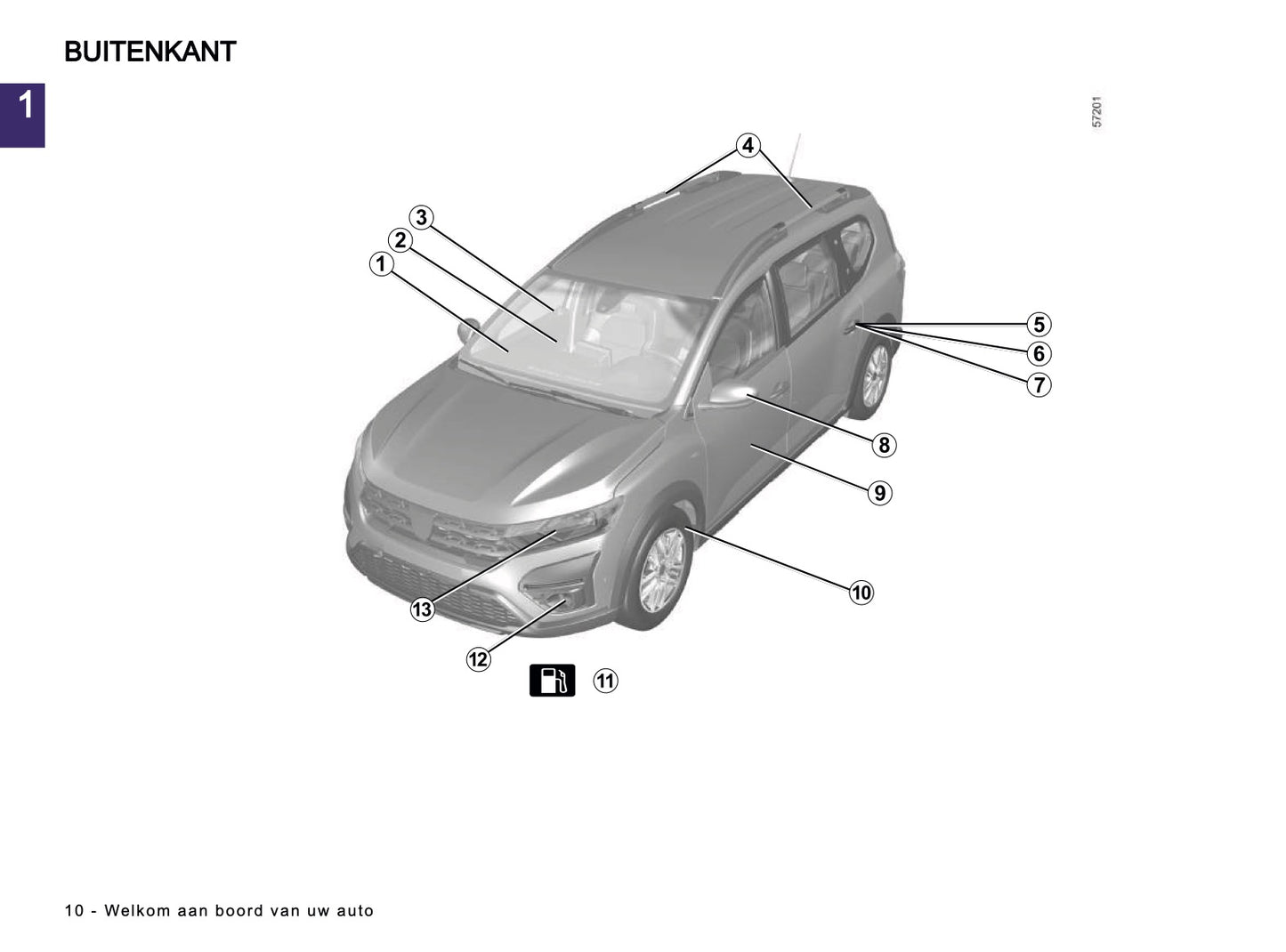 BUITENKANT

1

57201

4

3

2

1

5

6

7

8

9

10

13

12

11

10 - Welkom aan boord van uw auto