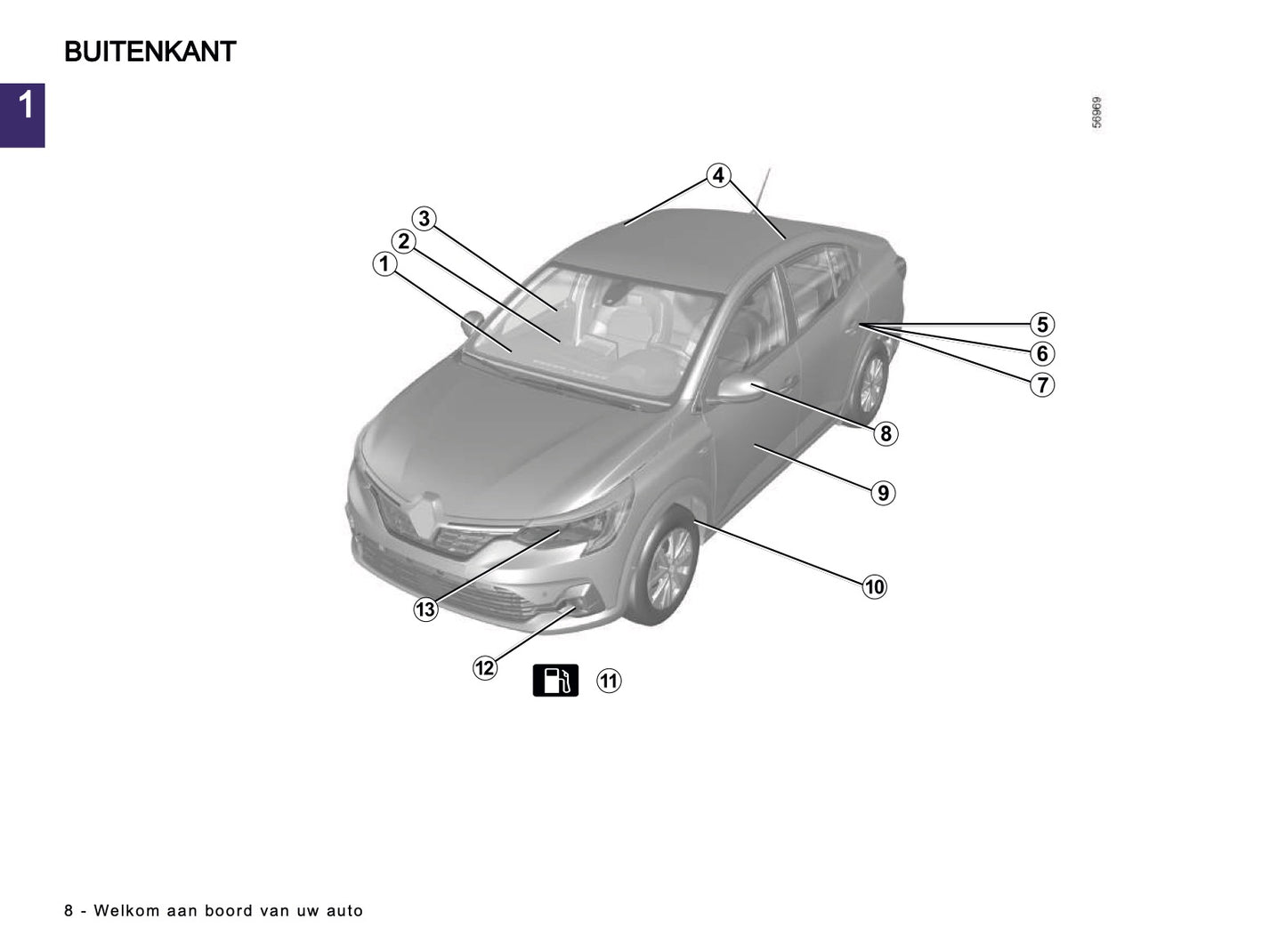 BUITENKANT

1

56969

4
3
2
1
5
6
7
8
9
10
13
12
11

8 - Welkom aan boord van uw auto