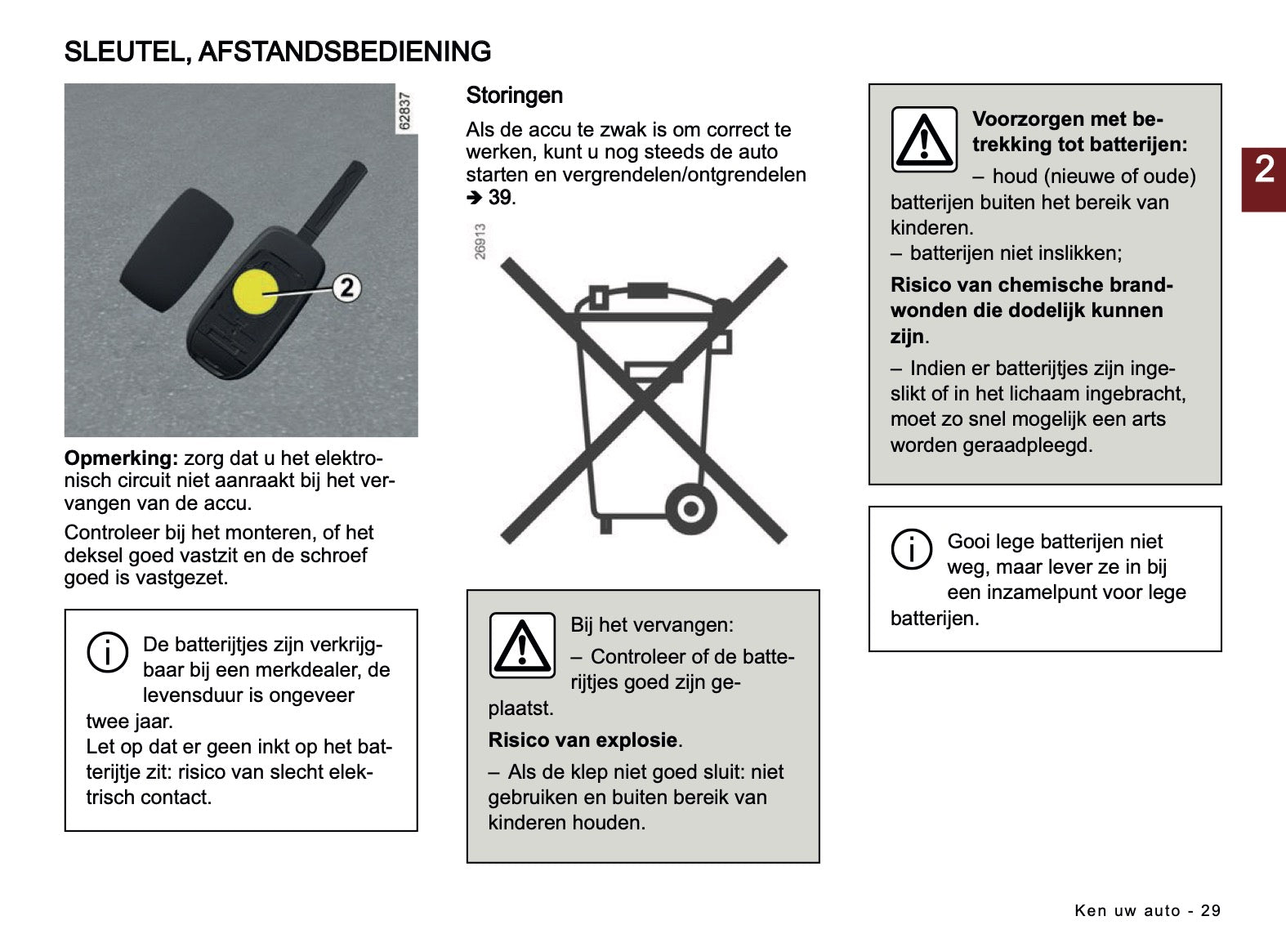 SLEUTEL, AFSTANDSBEDIENING

62837

2

Opmerking: zorg dat u het elektronisch circuit niet aanraakt bij het vervangen van de accu.

Controleer bij het monteren, of het deksel goed vastzit en de schroef goed is vastgezet.

De batterijtjes zijn verkrijgbaar bij een merkdealer, de levensduur is ongeveer twee jaar.
Let op dat er geen inkt op het batterijtje zit: risico van slecht elektrisch contact.

Storingen

Als de accu te zwak is om correct te werken, kunt u nog steeds de auto starten en vergrendelen/ontgrendelen ➔ 39.

26913

Bij het vervangen:

– Controleer of de batterijtjes goed zijn geplaatst.

Risico van explosie.

– Als de klep niet goed sluit: niet gebruiken en buiten bereik van kinderen houden.

Voorzorgen met betrekking tot batterijen:

– houd (nieuwe of oude) batterijen buiten het bereik van kinderen.

– batterijen niet inslikken;

Risico van chemische brandwonden die dodelijk kunnen zijn.

– Indien er batterijtjes zijn ingeslikt of in het lichaam ingebracht, moet zo snel mogelijk een arts worden geraadpleegd.

Gooi lege batterijen niet weg, maar lever ze in bij een inzamelpunt voor lege batterijen.

2

Ken uw auto - 29