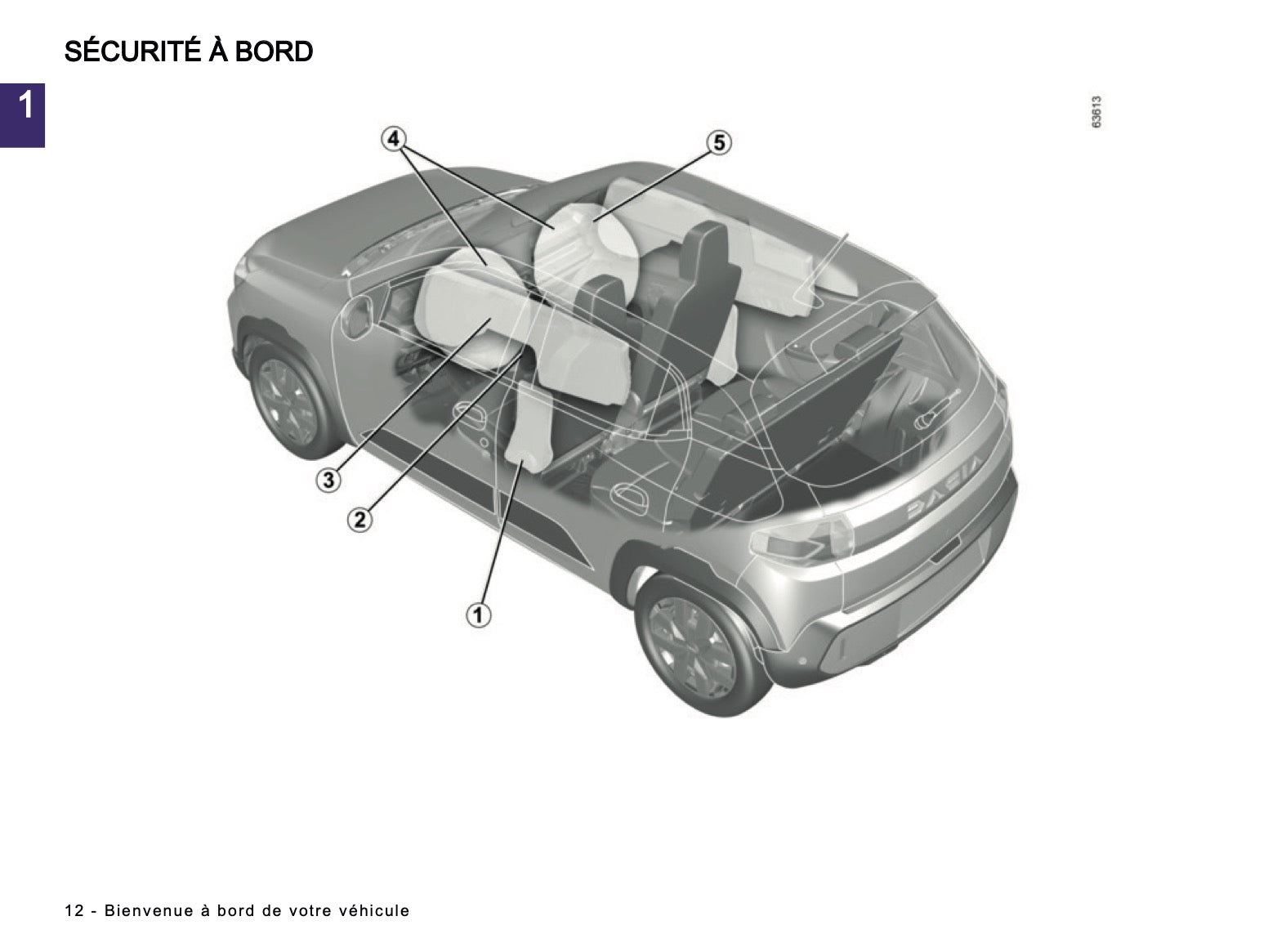 SÉCURITÉ À BORD

1

63613

4

5

3

2

1

DACIA

12 - Bienvenue à bord de votre véhicule