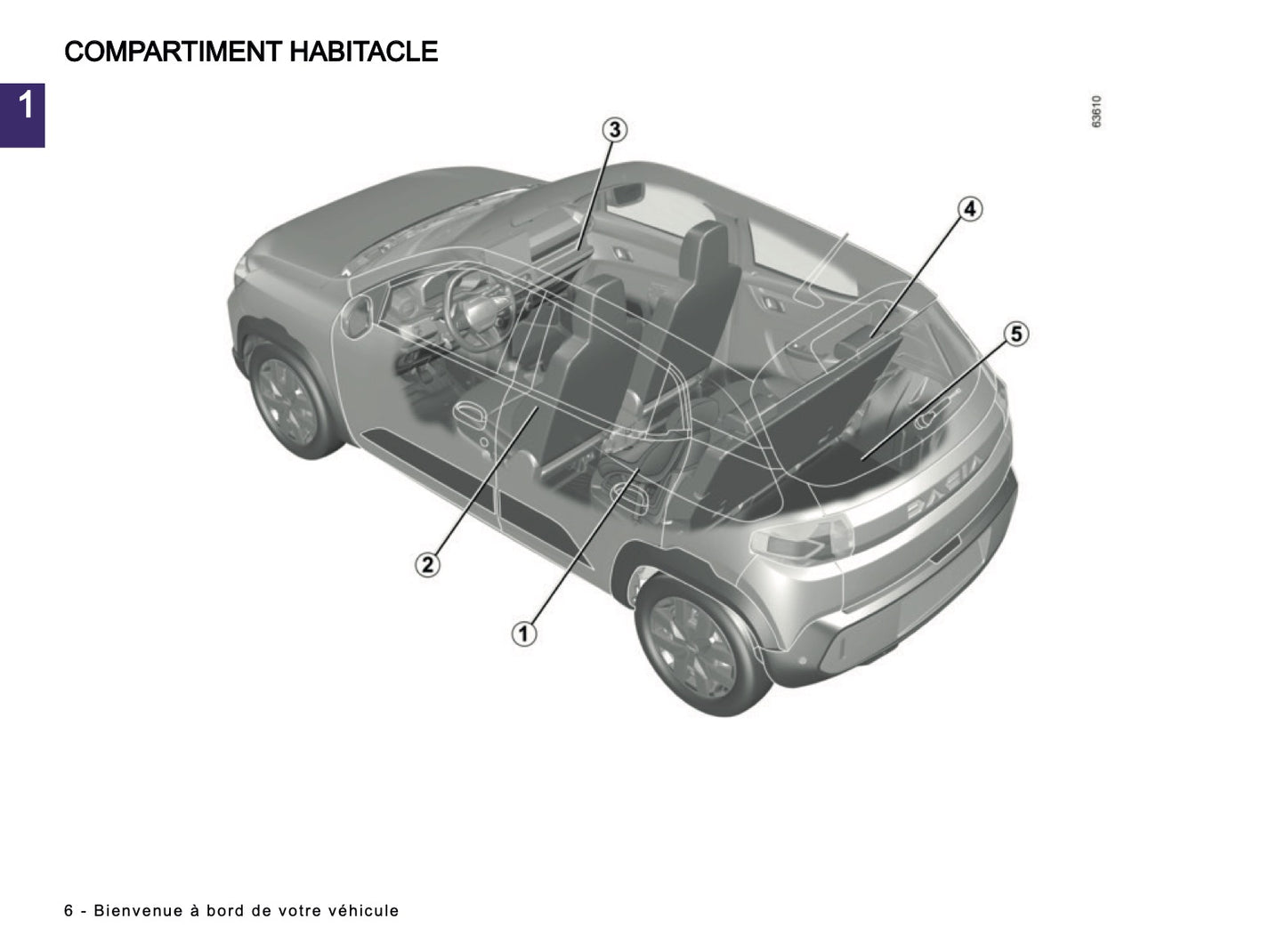 COMPARTIMENT HABITACLE

1

63610

3

4

5

2

1

DACIA

6 - Bienvenue à bord de votre véhicule