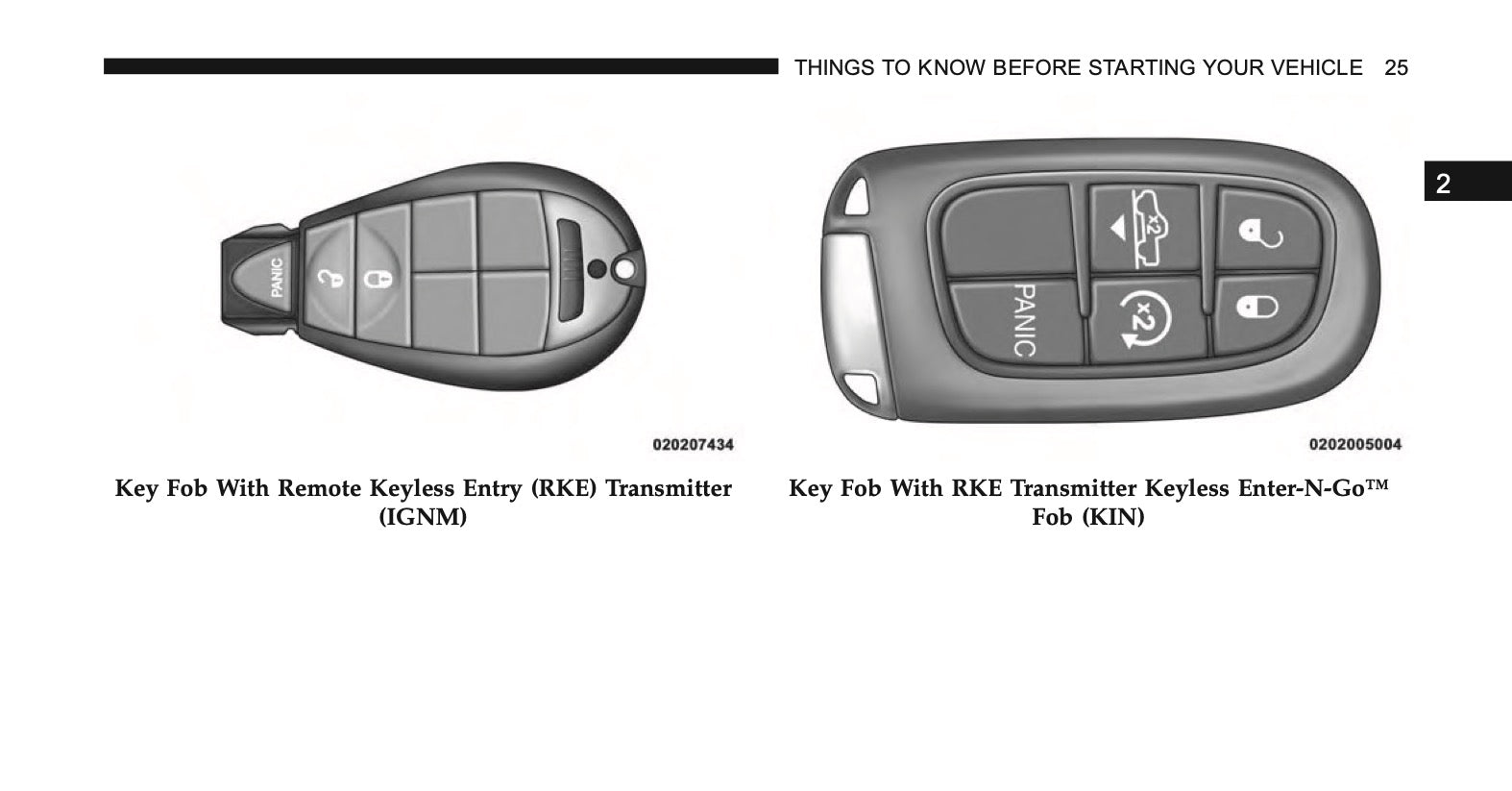 THINGS TO KNOW BEFORE STARTING YOUR VEHICLE 25

2

PANIC

020207434

Key Fob With Remote Keyless Entry (RKE) Transmitter (IGNM)

x2

PANIC

x2

0202005004

Key Fob With RKE Transmitter Keyless Enter-N-Go™ Fob (KIN)