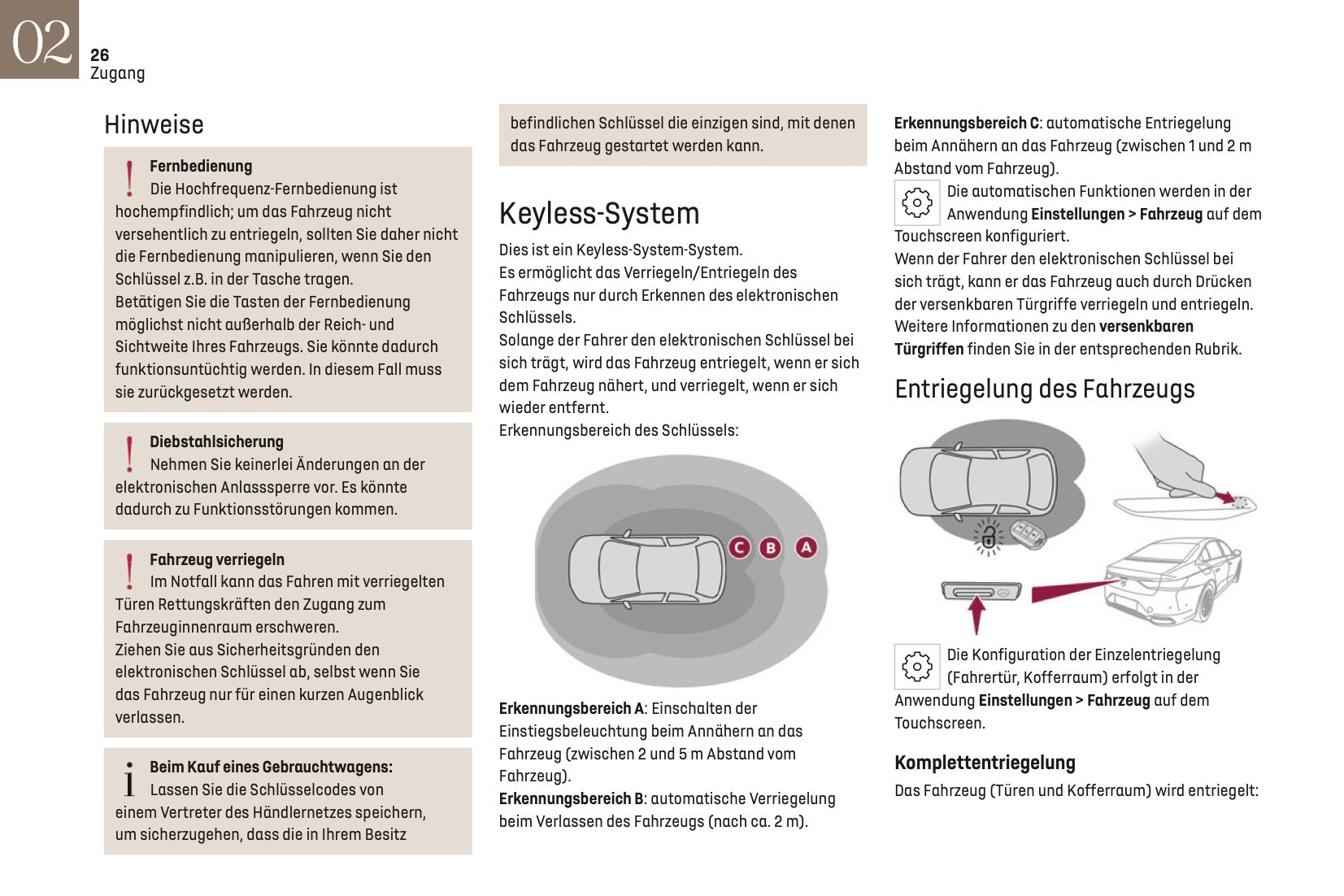 02
26
Zugang

Hinweise

Fernbedienung
Die Hochfrequenz-Fernbedienung ist hochempfindlich; um das Fahrzeug nicht versehentlich zu entriegeln, sollten Sie daher nicht die Fernbedienung manipulieren, wenn Sie den Schlüssel z.B. in der Tasche tragen.
Betätigen Sie die Tasten der Fernbedienung möglichst nicht außerhalb der Reich- und Sichtweite Ihres Fahrzeugs. Sie könnte dadurch funktionsuntüchtig werden. In diesem Fall muss sie zurückgesetzt werden.

Diebstahlsicherung
Nehmen Sie keinerlei Änderungen an der elektronischen Anlasssperre vor. Es könnte dadurch zu Funktionsstörungen kommen.

Fahrzeug verriegeln
Im Notfall kann das Fahren mit verriegelten Türen Rettungskräften den Zugang zum Fahrzeuginnenraum erschweren.
Ziehen Sie aus Sicherheitsgründen den elektronischen Schlüssel ab, selbst wenn Sie das Fahrzeug nur für einen kurzen Augenblick verlassen.

Beim Kauf eines Gebrauchtwagens:
Lassen Sie die Schlüsselcodes von einem Vertreter des Händlernetzes speichern, um sicherzugehen, dass die in Ihrem Besitz befindlichen Schlüssel die einzigen sind, mit denen das Fahrzeug gestartet werden kann.

Keyless-System
Dies ist ein Keyless-System-System.
Es ermöglicht das Verriegeln/Entriegeln des Fahrzeugs nur durch Erkennen des elektronischen Schlüssels.
Solange der Fahrer den elektronischen Schlüssel bei sich trägt, wird das Fahrzeug entriegelt, wenn er sich dem Fahrzeug nähert, und verriegelt, wenn er sich wieder entfernt.
Erkennungsbereich des Schlüssels:

C B A

Erkennungsbereich A: Einschalten der Einstiegsbeleuchtung beim Annähern an das Fahrzeug (zwischen 2 und 5 m Abstand vom Fahrzeug).
Erkennungsbereich B: automatische Verriegelung beim Verlassen des Fahrzeugs (nach ca. 2 m).
Erkennungsbereich C: automatische Entriegelung beim Annähern an das Fahrzeug (zwischen 1 und 2 m Abstand vom Fahrzeug).
Die automatischen Funktionen werden in der Anwendung Einstellungen > Fahrzeug auf dem Touchscreen konfiguriert.
Wenn der Fahrer den elektronischen Schlüssel bei sich trägt, kann er das Fahrzeug auch durch Drücken der versenkbaren Türgriffe verriegeln und entriegeln.
Weitere Informationen zu den versenkbaren Türgriffen finden Sie in der entsprechenden Rubrik.

Entriegelung des Fahrzeugs

Die Konfiguration der Einzelentriegelung (Fahrertür, Kofferraum) erfolgt in der Anwendung Einstellungen > Fahrzeug auf dem Touchscreen.

Komplettentriegelung
Das Fahrzeug (Türen und Kofferraum) wird entriegelt: