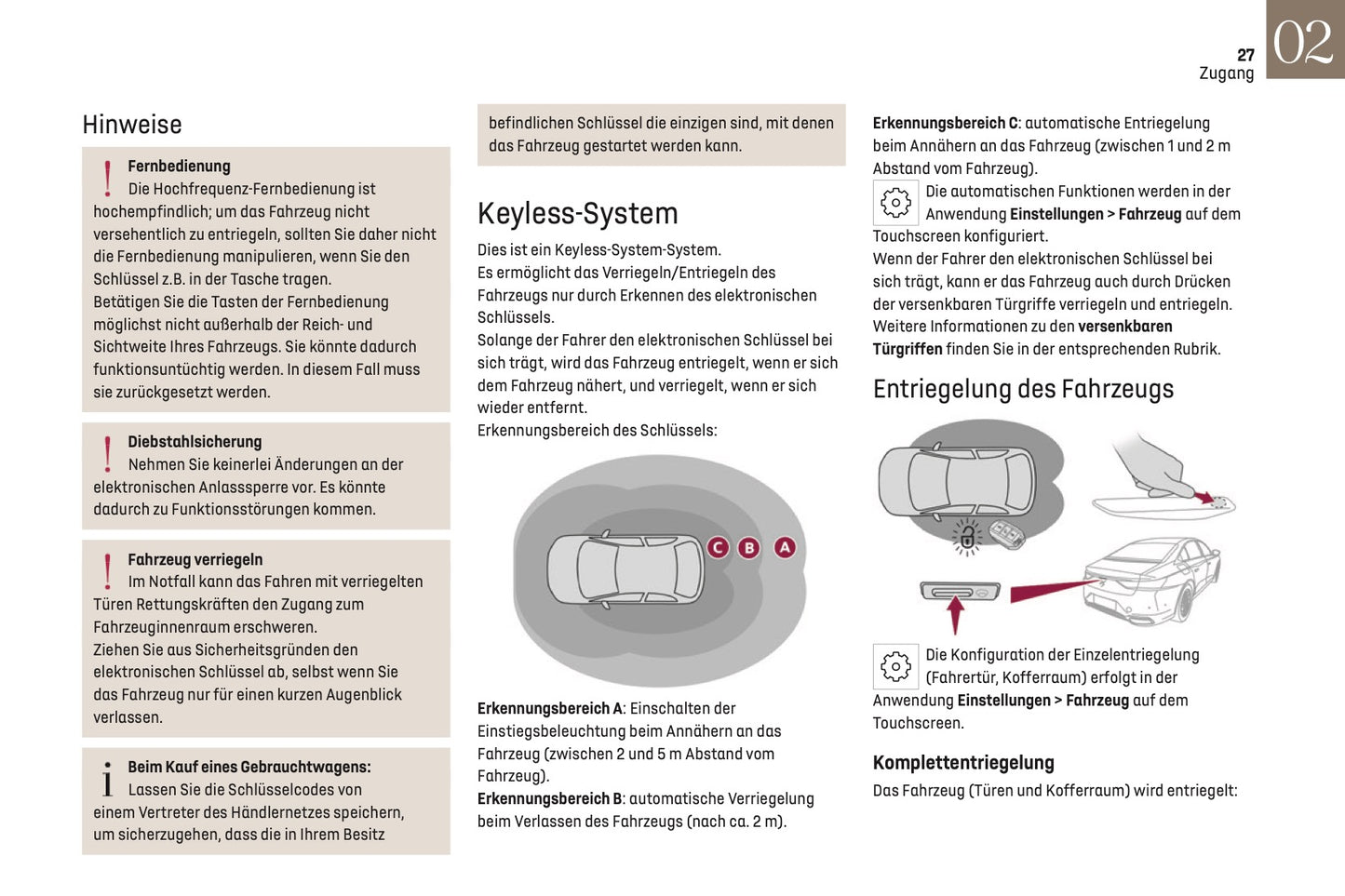 27
Zugang
02

Hinweise

Fernbedienung
Die Hochfrequenz-Fernbedienung ist hochempfindlich; um das Fahrzeug nicht versehentlich zu entriegeln, sollten Sie daher nicht die Fernbedienung manipulieren, wenn Sie den Schlüssel z.B. in der Tasche tragen.
Betätigen Sie die Tasten der Fernbedienung möglichst nicht außerhalb der Reich- und Sichtweite Ihres Fahrzeugs. Sie könnte dadurch funktionsuntüchtig werden. In diesem Fall muss sie zurückgesetzt werden.

Diebstahlsicherung
Nehmen Sie keinerlei Änderungen an der elektronischen Anlasssperre vor. Es könnte dadurch zu Funktionsstörungen kommen.

Fahrzeug verriegeln
Im Notfall kann das Fahren mit verriegelten Türen Rettungskräften den Zugang zum Fahrzeuginnenraum erschweren.
Ziehen Sie aus Sicherheitsgründen den elektronischen Schlüssel ab, selbst wenn Sie das Fahrzeug nur für einen kurzen Augenblick verlassen.

Beim Kauf eines Gebrauchtwagens:
Lassen Sie die Schlüsselcodes von einem Vertreter des Händlernetzes speichern, um sicherzugehen, dass die in Ihrem Besitz befindlichen Schlüssel die einzigen sind, mit denen das Fahrzeug gestartet werden kann.

Keyless-System
Dies ist ein Keyless-System-System.
Es ermöglicht das Verriegeln/Entriegeln des Fahrzeugs nur durch Erkennen des elektronischen Schlüssels.
Solange der Fahrer den elektronischen Schlüssel bei sich trägt, wird das Fahrzeug entriegelt, wenn er sich dem Fahrzeug nähert, und verriegelt, wenn er sich wieder entfernt.
Erkennungsbereich des Schlüssels:

C B A

Erkennungsbereich A: Einschalten der Einstiegsbeleuchtung beim Annähern an das Fahrzeug (zwischen 2 und 5 m Abstand vom Fahrzeug).
Erkennungsbereich B: automatische Verriegelung beim Verlassen des Fahrzeugs (nach ca. 2 m).
Erkennungsbereich C: automatische Entriegelung beim Annähern an das Fahrzeug (zwischen 1 und 2 m Abstand vom Fahrzeug).
Die automatischen Funktionen werden in der Anwendung Einstellungen > Fahrzeug auf dem Touchscreen konfiguriert.
Wenn der Fahrer den elektronischen Schlüssel bei sich trägt, kann er das Fahrzeug auch durch Drücken der versenkbaren Türgriffe verriegeln und entriegeln.
Weitere Informationen zu den versenkbaren Türgriffen finden Sie in der entsprechenden Rubrik.

Entriegelung des Fahrzeugs

Die Konfiguration der Einzelentriegelung (Fahrertür, Kofferraum) erfolgt in der Anwendung Einstellungen > Fahrzeug auf dem Touchscreen.

Komplettentriegelung
Das Fahrzeug (Türen und Kofferraum) wird entriegelt: