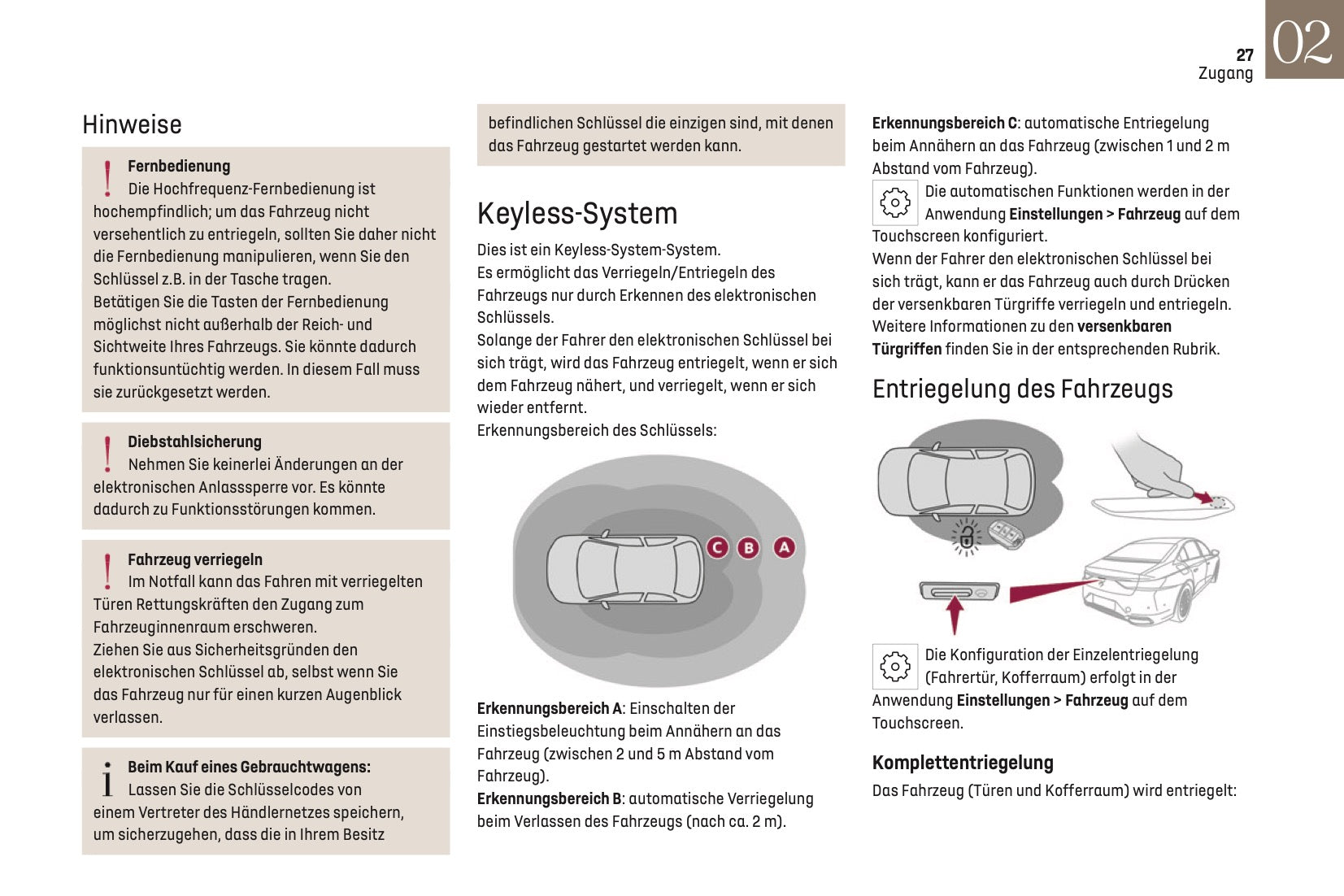 27
Zugang
02

Hinweise

Fernbedienung
Die Hochfrequenz-Fernbedienung ist hochempfindlich; um das Fahrzeug nicht versehentlich zu entriegeln, sollten Sie daher nicht die Fernbedienung manipulieren, wenn Sie den Schlüssel z.B. in der Tasche tragen.
Betätigen Sie die Tasten der Fernbedienung möglichst nicht außerhalb der Reich- und Sichtweite Ihres Fahrzeugs. Sie könnte dadurch funktionsuntüchtig werden. In diesem Fall muss sie zurückgesetzt werden.

Diebstahlsicherung
Nehmen Sie keinerlei Änderungen an der elektronischen Anlasssperre vor. Es könnte dadurch zu Funktionsstörungen kommen.

Fahrzeug verriegeln
Im Notfall kann das Fahren mit verriegelten Türen Rettungskräften den Zugang zum Fahrzeuginnenraum erschweren.
Ziehen Sie aus Sicherheitsgründen den elektronischen Schlüssel ab, selbst wenn Sie das Fahrzeug nur für einen kurzen Augenblick verlassen.

Beim Kauf eines Gebrauchtwagens:
Lassen Sie die Schlüsselcodes von einem Vertreter des Händlernetzes speichern, um sicherzugehen, dass die in Ihrem Besitz befindlichen Schlüssel die einzigen sind, mit denen das Fahrzeug gestartet werden kann.

Keyless-System

Dies ist ein Keyless-System-System.
Es ermöglicht das Verriegeln/Entriegeln des Fahrzeugs nur durch Erkennen des elektronischen Schlüssels.
Solange der Fahrer den elektronischen Schlüssel bei sich trägt, wird das Fahrzeug entriegelt, wenn er sich dem Fahrzeug nähert, und verriegelt, wenn er sich wieder entfernt.
Erkennungsbereich des Schlüssels:

C B A

Erkennungsbereich A: Einschalten der Einstiegsbeleuchtung beim Annähern an das Fahrzeug (zwischen 2 und 5 m Abstand vom Fahrzeug).
Erkennungsbereich B: automatische Verriegelung beim Verlassen des Fahrzeugs (nach ca. 2 m).
Erkennungsbereich C: automatische Entriegelung beim Annähern an das Fahrzeug (zwischen 1 und 2 m Abstand vom Fahrzeug).

Die automatischen Funktionen werden in der Anwendung Einstellungen > Fahrzeug auf dem Touchscreen konfiguriert.
Wenn der Fahrer den elektronischen Schlüssel bei sich trägt, kann er das Fahrzeug auch durch Drücken der versenkbaren Türgriffe verriegeln und entriegeln.
Weitere Informationen zu den versenkbaren Türgriffen finden Sie in der entsprechenden Rubrik.

Entriegelung des Fahrzeugs

Die Konfiguration der Einzelentriegelung (Fahrertür, Kofferraum) erfolgt in der Anwendung Einstellungen > Fahrzeug auf dem Touchscreen.

Komplettentriegelung
Das Fahrzeug (Türen und Kofferraum) wird entriegelt: