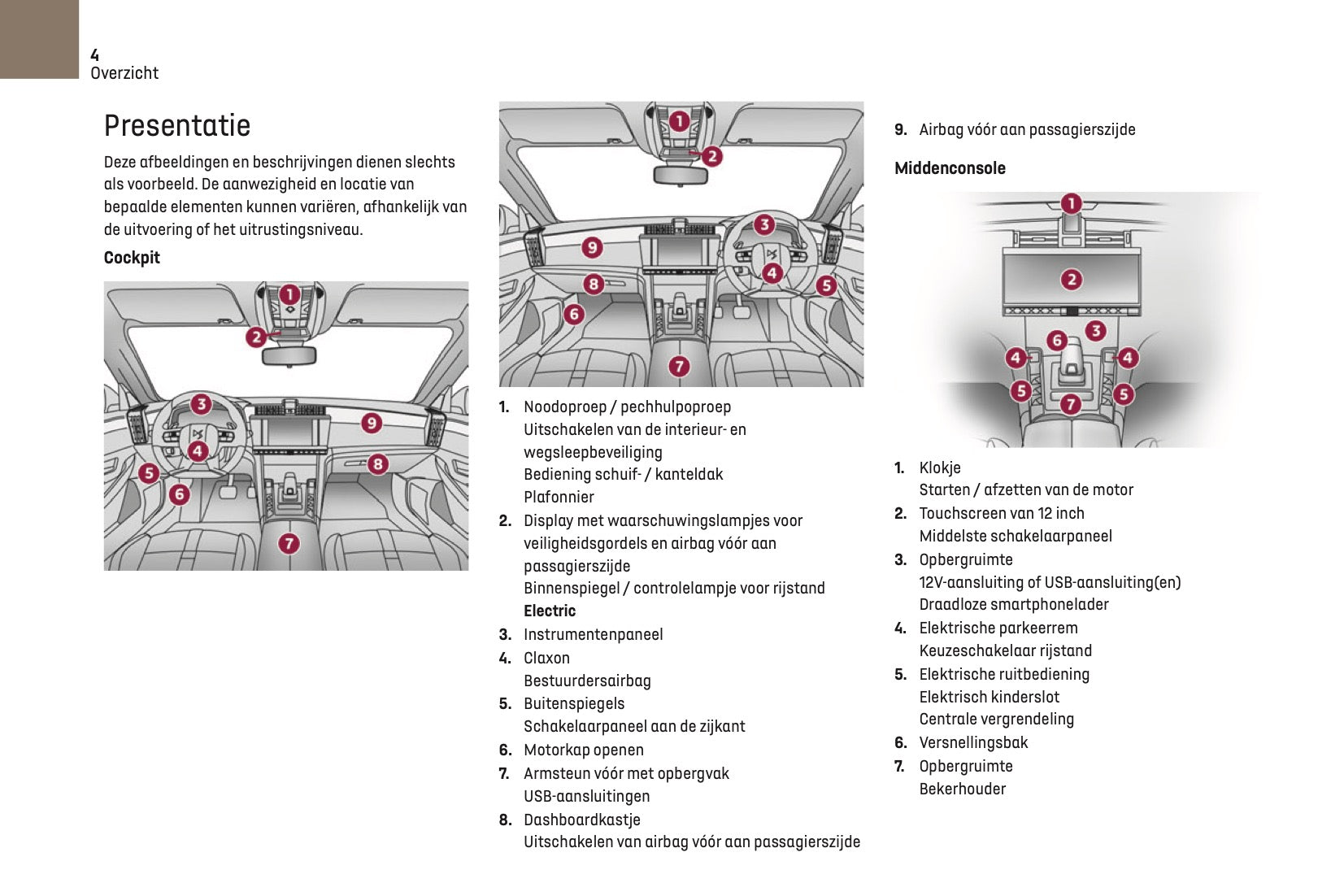 4
Overzicht

Presentatie

Deze afbeeldingen en beschrijvingen dienen slechts als voorbeeld. De aanwezigheid en locatie van bepaalde elementen kunnen variëren, afhankelijk van de uitvoering of het uitrustingsniveau.

Cockpit

1 2 3 4 5 6 7 8 9

1 2 3 4 5 6 7 8 9

1. Noodoproep / pechhulpoproep
Uitschakelen van de interieur- en wegsleepbeveiliging
Bediening schuif- / kanteldak
Plafonnier
2. Display met waarschuwingslampjes voor veiligheidsgordels en airbag vóór aan passagierszijde
Binnenspiegel / controlelampje voor rijstand
Electric
3. Instrumentenpaneel
4. Claxon
Bestuurdersairbag
5. Buitenspiegels
Schakelaarpaneel aan de zijkant
6. Motorkap openen
7. Armsteun vóór met opbergvak
USB-aansluitingen
8. Dashboardkastje
Uitschakelen van airbag vóór aan passagierszijde
9. Airbag vóór aan passagierszijde

Middenconsole

1 2 3 4 4 5 5 6 7

1. Klokje
Starten / afzetten van de motor
2. Touchscreen van 12 inch
Middelste schakelaarpaneel
3. Opbergruimte
12V-aansluiting of USB-aansluiting(en)
Draadloze smartphonelader
4. Elektrische parkeerrem
Keuzeschakelaar rijstand
5. Elektrische ruitbediening
Elektrisch kinderslot
Centrale vergrendeling
6. Versnellingsbak
7. Opbergruimte
Bekerhouder