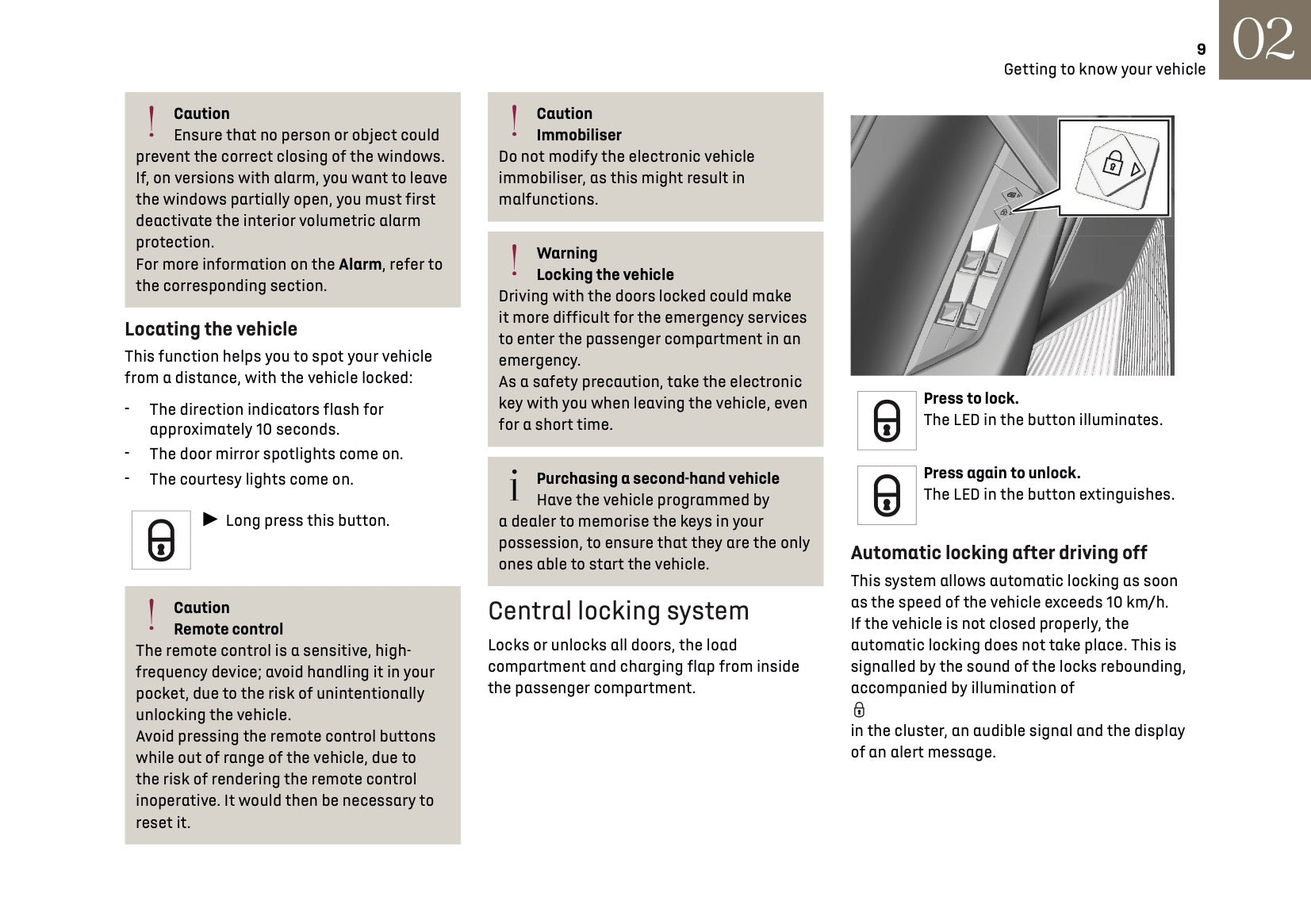 9
Getting to know your vehicle
02

Caution
Ensure that no person or object could prevent the correct closing of the windows.
If, on versions with alarm, you want to leave the windows partially open, you must first deactivate the interior volumetric alarm protection.
For more information on the Alarm, refer to the corresponding section.

Locating the vehicle
This function helps you to spot your vehicle from a distance, with the vehicle locked:
- The direction indicators flash for approximately 10 seconds.
- The door mirror spotlights come on.
- The courtesy lights come on.

► Long press this button.

Caution
Remote control
The remote control is a sensitive, high-frequency device; avoid handling it in your pocket, due to the risk of unintentionally unlocking the vehicle.
Avoid pressing the remote control buttons while out of range of the vehicle, due to the risk of rendering the remote control inoperative. It would then be necessary to reset it.

Caution
Immobiliser
Do not modify the electronic vehicle immobiliser, as this might result in malfunctions.

Warning
Locking the vehicle
Driving with the doors locked could make it more difficult for the emergency services to enter the passenger compartment in an emergency.
As a safety precaution, take the electronic key with you when leaving the vehicle, even for a short time.

Purchasing a second-hand vehicle
Have the vehicle programmed by a dealer to memorise the keys in your possession, to ensure that they are the only ones able to start the vehicle.

Central locking system
Locks or unlocks all doors, the load compartment and charging flap from inside the passenger compartment.

Press to lock.
The LED in the button illuminates.

Press again to unlock.
The LED in the button extinguishes.

Automatic locking after driving off
This system allows automatic locking as soon as the speed of the vehicle exceeds 10 km/h.
If the vehicle is not closed properly, the automatic locking does not take place. This is signalled by the sound of the locks rebounding, accompanied by illumination of
in the cluster, an audible signal and the display of an alert message.