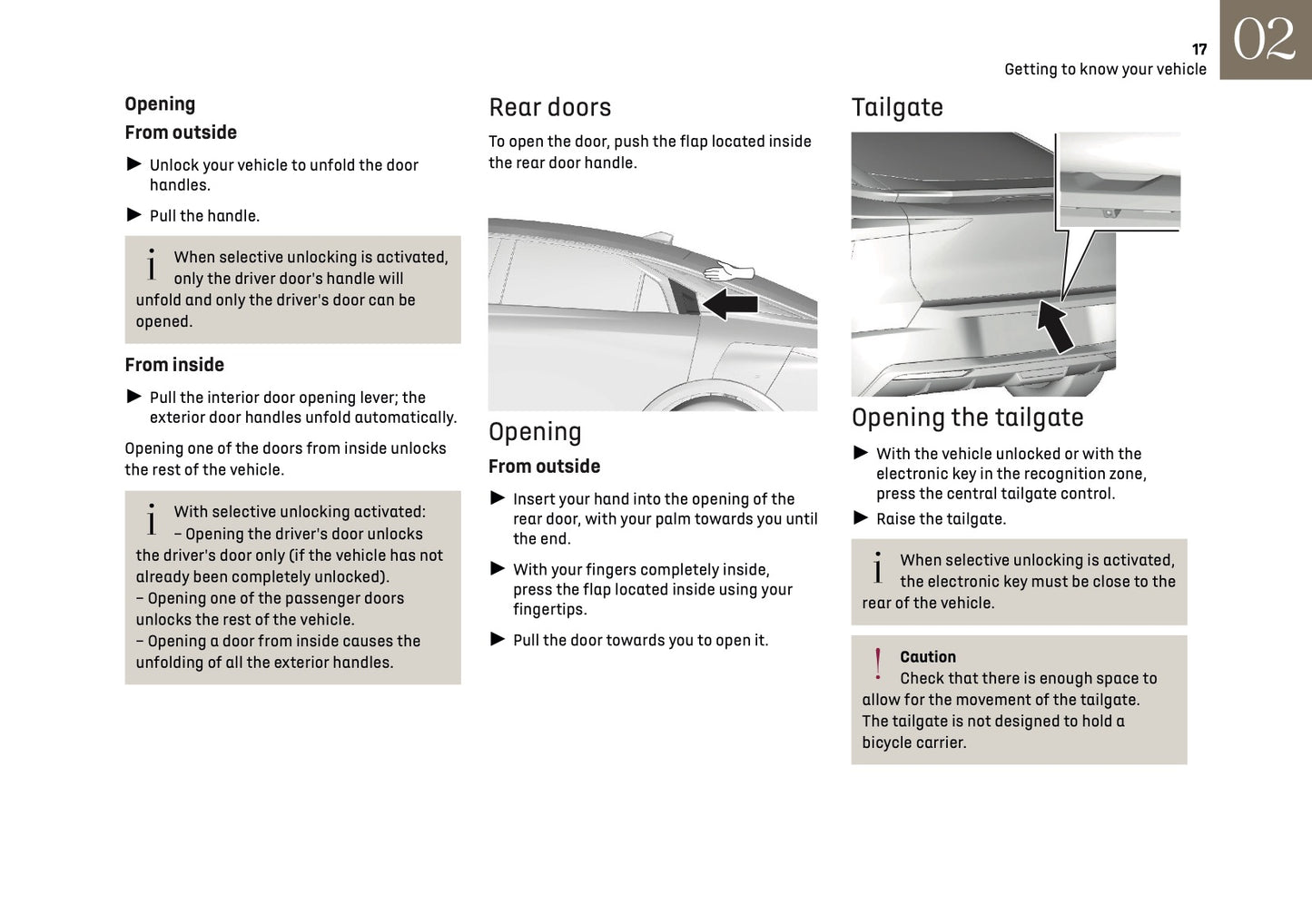 17
Getting to know your vehicle

02

Opening
From outside

► Unlock your vehicle to unfold the door handles.

► Pull the handle.

i When selective unlocking is activated, only the driver door's handle will unfold and only the driver's door can be opened.

From inside

► Pull the interior door opening lever; the exterior door handles unfold automatically.

Opening one of the doors from inside unlocks the rest of the vehicle.

i With selective unlocking activated:
– Opening the driver's door unlocks the driver's door only (if the vehicle has not already been completely unlocked).
– Opening one of the passenger doors unlocks the rest of the vehicle.
– Opening a door from inside causes the unfolding of all the exterior handles.

Rear doors

To open the door, push the flap located inside the rear door handle.

Opening
From outside

► Insert your hand into the opening of the rear door, with your palm towards you until the end.

► With your fingers completely inside, press the flap located inside using your fingertips.

► Pull the door towards you to open it.

Tailgate

Opening the tailgate

► With the vehicle unlocked or with the electronic key in the recognition zone, press the central tailgate control.

► Raise the tailgate.

i When selective unlocking is activated, the electronic key must be close to the rear of the vehicle.

! Caution
Check that there is enough space to allow for the movement of the tailgate.
The tailgate is not designed to hold a bicycle carrier.