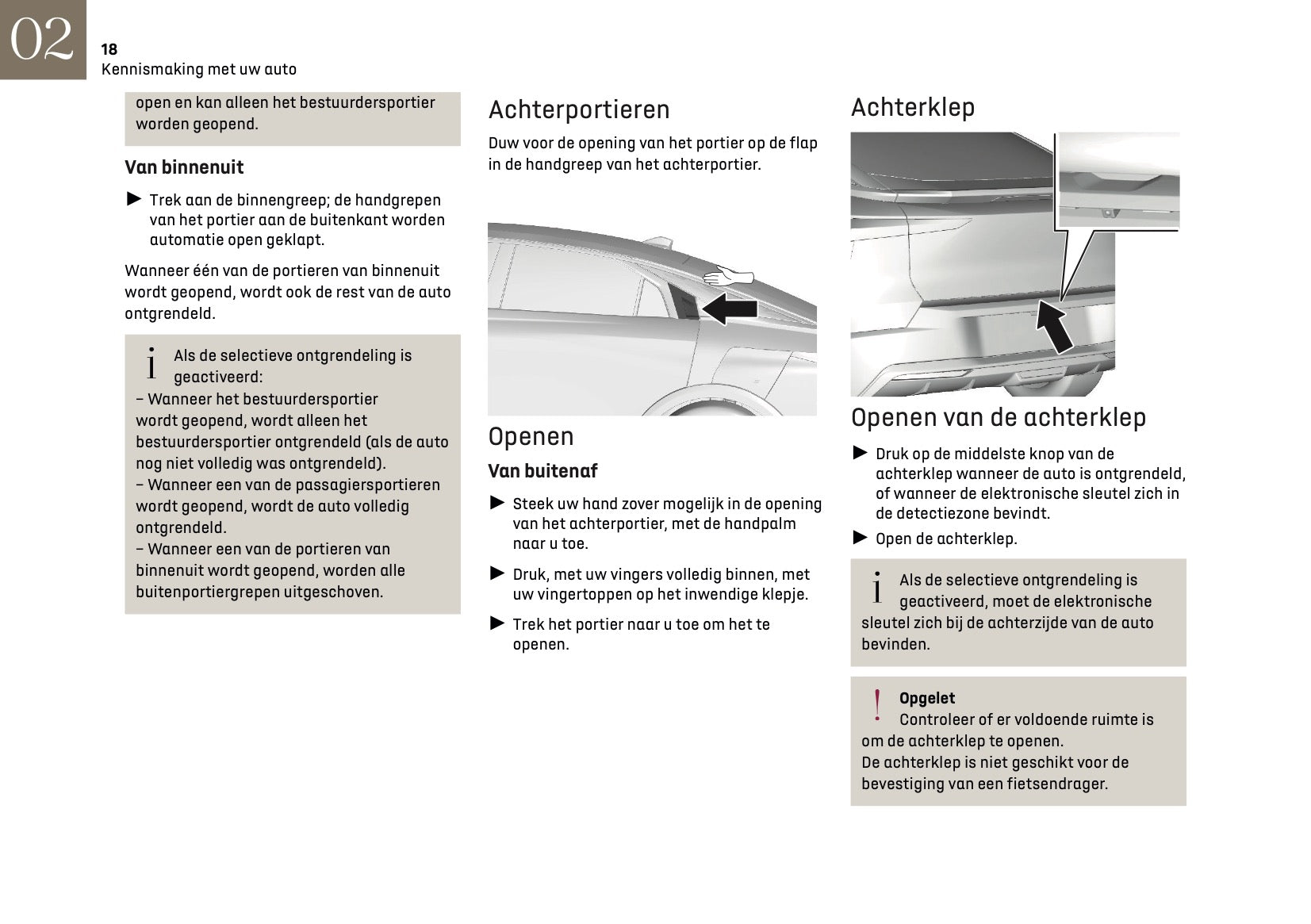 02

18
Kennismaking met uw auto

open en kan alleen het bestuurdersportier worden geopend.

Van binnenuit

► Trek aan de binnengreep; de handgrepen van het portier aan de buitenkant worden automatie open geklapt.

Wanneer één van de portieren van binnenuit wordt geopend, wordt ook de rest van de auto ontgrendeld.

i Als de selectieve ontgrendeling is geactiveerd:
– Wanneer het bestuurdersportier wordt geopend, wordt alleen het bestuurdersportier ontgrendeld (als de auto nog niet volledig was ontgrendeld).
– Wanneer een van de passagiersportieren wordt geopend, wordt de auto volledig ontgrendeld.
– Wanneer een van de portieren van binnenuit wordt geopend, worden alle buitenportiergrepen uitgeschoven.

Achterportieren

Duw voor de opening van het portier op de flap in de handgreep van het achterportier.

Openen

Van buitenaf

► Steek uw hand zover mogelijk in de opening van het achterportier, met de handpalm naar u toe.

► Druk, met uw vingers volledig binnen, met uw vingertoppen op het inwendige klepje.

► Trek het portier naar u toe om het te openen.

Achterklep

Openen van de achterklep

► Druk op de middelste knop van de achterklep wanneer de auto is ontgrendeld, of wanneer de elektronische sleutel zich in de detectiezone bevindt.

► Open de achterklep.

i Als de selectieve ontgrendeling is geactiveerd, moet de elektronische sleutel zich bij de achterzijde van de auto bevinden.

! Opgelet
Controleer of er voldoende ruimte is om de achterklep te openen.
De achterklep is niet geschikt voor de bevestiging van een fietsendrager.