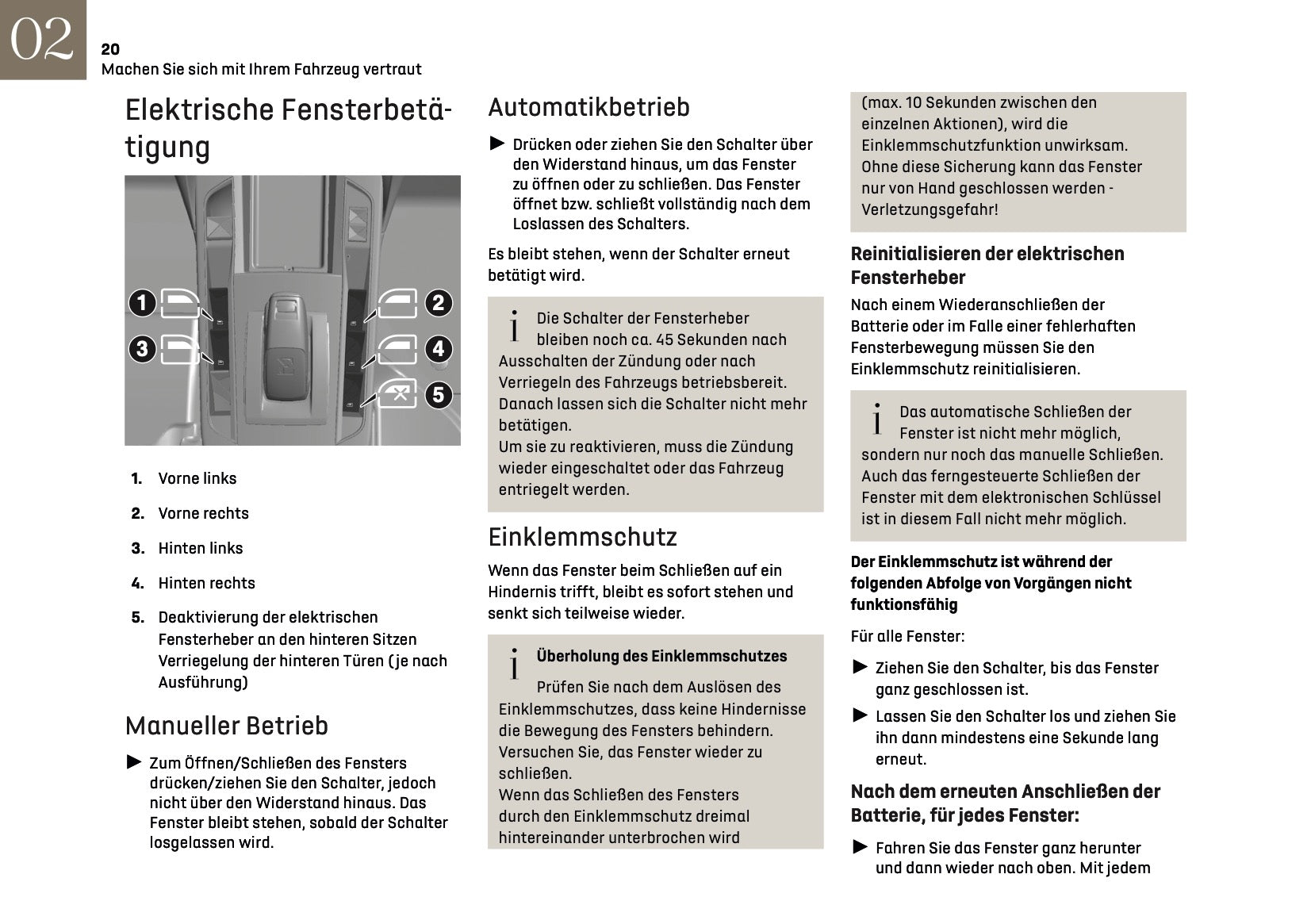 02

20
Machen Sie sich mit Ihrem Fahrzeug vertraut

Elektrische Fensterbetätigung

1
2
3
4
5

1. Vorne links
2. Vorne rechts
3. Hinten links
4. Hinten rechts
5. Deaktivierung der elektrischen Fensterheber an den hinteren Sitzen Verriegelung der hinteren Türen (je nach Ausführung)

Manueller Betrieb

► Zum Öffnen/Schließen des Fensters drücken/ziehen Sie den Schalter, jedoch nicht über den Widerstand hinaus. Das Fenster bleibt stehen, sobald der Schalter losgelassen wird.

Automatikbetrieb

► Drücken oder ziehen Sie den Schalter über den Widerstand hinaus, um das Fenster zu öffnen oder zu schließen. Das Fenster öffnet bzw. schließt vollständig nach dem Loslassen des Schalters.

Es bleibt stehen, wenn der Schalter erneut betätigt wird.

i Die Schalter der Fensterheber bleiben noch ca. 45 Sekunden nach Ausschalten der Zündung oder nach Verriegeln des Fahrzeugs betriebsbereit. Danach lassen sich die Schalter nicht mehr betätigen.
Um sie zu reaktivieren, muss die Zündung wieder eingeschaltet oder das Fahrzeug entriegelt werden.

Einklemmschutz

Wenn das Fenster beim Schließen auf ein Hindernis trifft, bleibt es sofort stehen und senkt sich teilweise wieder.

i Überholung des Einklemmschutzes

Prüfen Sie nach dem Auslösen des Einklemmschutzes, dass keine Hindernisse die Bewegung des Fensters behindern. Versuchen Sie, das Fenster wieder zu schließen.
Wenn das Schließen des Fensters durch den Einklemmschutz dreimal hintereinander unterbrochen wird (max. 10 Sekunden zwischen den einzelnen Aktionen), wird die Einklemmschutzfunktion unwirksam.
Ohne diese Sicherung kann das Fenster nur von Hand geschlossen werden - Verletzungsgefahr!

Reinitialisieren der elektrischen Fensterheber

Nach einem Wiederanschließen der Batterie oder im Falle einer fehlerhaften Fensterbewegung müssen Sie den Einklemmschutz reinitialisieren.

i Das automatische Schließen der Fenster ist nicht mehr möglich, sondern nur noch das manuelle Schließen. Auch das ferngesteuerte Schließen der Fenster mit dem elektronischen Schlüssel ist in diesem Fall nicht mehr möglich.

Der Einklemmschutz ist während der folgenden Abfolge von Vorgängen nicht funktionsfähig

Für alle Fenster:

► Ziehen Sie den Schalter, bis das Fenster ganz geschlossen ist.
► Lassen Sie den Schalter los und ziehen Sie ihn dann mindestens eine Sekunde lang erneut.

Nach dem erneuten Anschließen der Batterie, für jedes Fenster:

► Fahren Sie das Fenster ganz herunter und dann wieder nach oben. Mit jedem