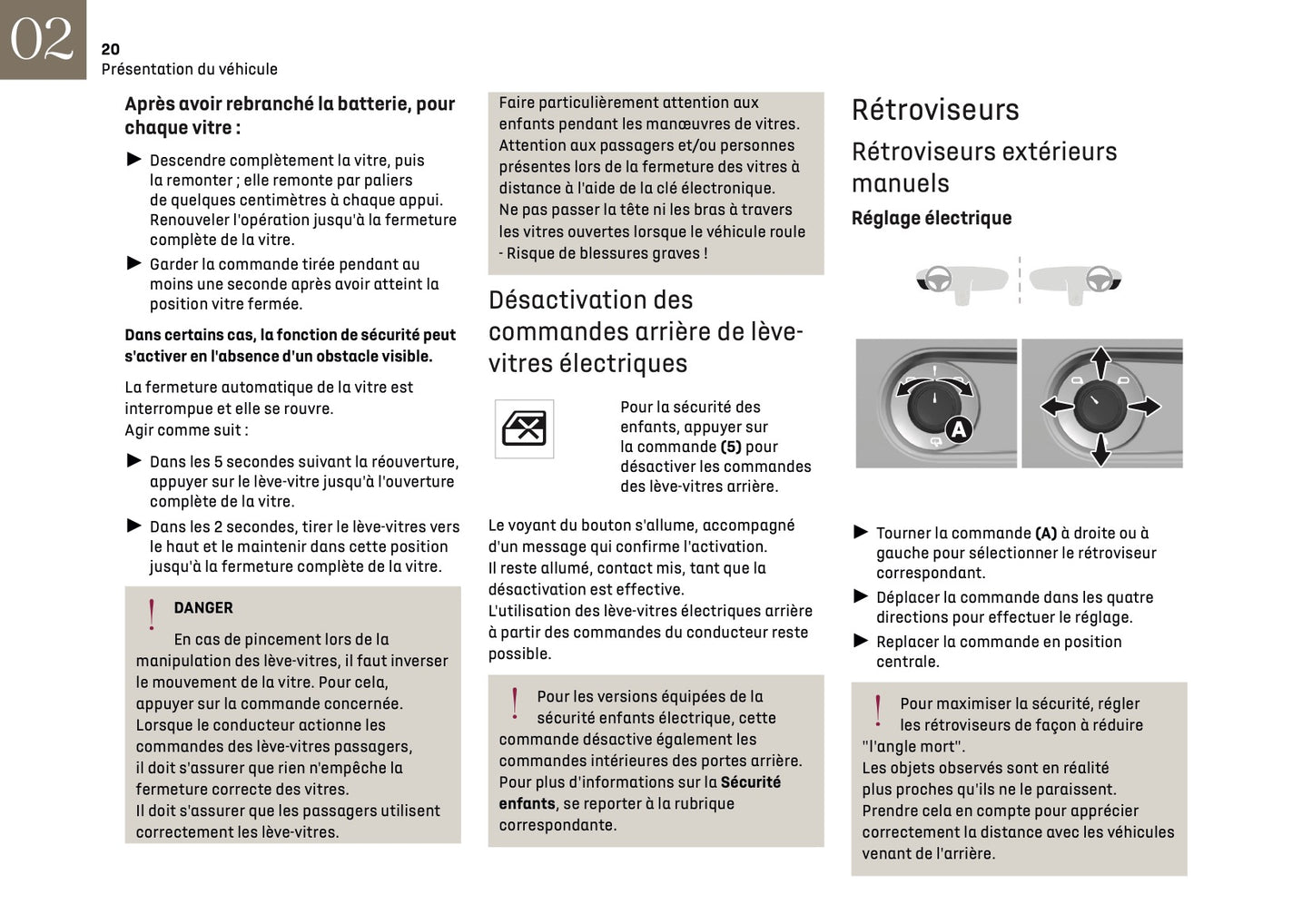 02
20
Présentation du véhicule

Après avoir rebranché la batterie, pour chaque vitre :

► Descendre complètement la vitre, puis la remonter ; elle remonte par paliers de quelques centimètres à chaque appui. Renouveler l'opération jusqu'à la fermeture complète de la vitre.
► Garder la commande tirée pendant au moins une seconde après avoir atteint la position vitre fermée.

Dans certains cas, la fonction de sécurité peut s'activer en l'absence d'un obstacle visible.

La fermeture automatique de la vitre est interrompue et elle se rouvre.
Agir comme suit :

► Dans les 5 secondes suivant la réouverture, appuyer sur le lève-vitre jusqu'à l'ouverture complète de la vitre.
► Dans les 2 secondes, tirer le lève-vitres vers le haut et le maintenir dans cette position jusqu'à la fermeture complète de la vitre.

!
DANGER
En cas de pincement lors de la manipulation des lève-vitres, il faut inverser le mouvement de la vitre. Pour cela, appuyer sur la commande concernée.
Lorsque le conducteur actionne les commandes des lève-vitres passagers, il doit s'assurer que rien n'empêche la fermeture correcte des vitres.
Il doit s'assurer que les passagers utilisent correctement les lève-vitres.

Faire particulièrement attention aux enfants pendant les manœuvres de vitres.
Attention aux passagers et/ou personnes présentes lors de la fermeture des vitres à distance à l'aide de la clé électronique.
Ne pas passer la tête ni les bras à travers les vitres ouvertes lorsque le véhicule roule - Risque de blessures graves !

Désactivation des commandes arrière de lève-vitres électriques

Pour la sécurité des enfants, appuyer sur la commande (5) pour désactiver les commandes des lève-vitres arrière.

Le voyant du bouton s'allume, accompagné d'un message qui confirme l'activation.
Il reste allumé, contact mis, tant que la désactivation est effective.
L'utilisation des lève-vitres électriques arrière à partir des commandes du conducteur reste possible.

!
Pour les versions équipées de la sécurité enfants électrique, cette commande désactive également les commandes intérieures des portes arrière.
Pour plus d'informations sur la Sécurité enfants, se reporter à la rubrique correspondante.

Rétroviseurs
Rétroviseurs extérieurs manuels
Réglage électrique

A

► Tourner la commande (A) à droite ou à gauche pour sélectionner le rétroviseur correspondant.
► Déplacer la commande dans les quatre directions pour effectuer le réglage.
► Replacer la commande en position centrale.

!
Pour maximiser la sécurité, régler les rétroviseurs de façon à réduire "l'angle mort".
Les objets observés sont en réalité plus proches qu'ils ne le paraissent.
Prendre cela en compte pour apprécier correctement la distance avec les véhicules venant de l'arrière.