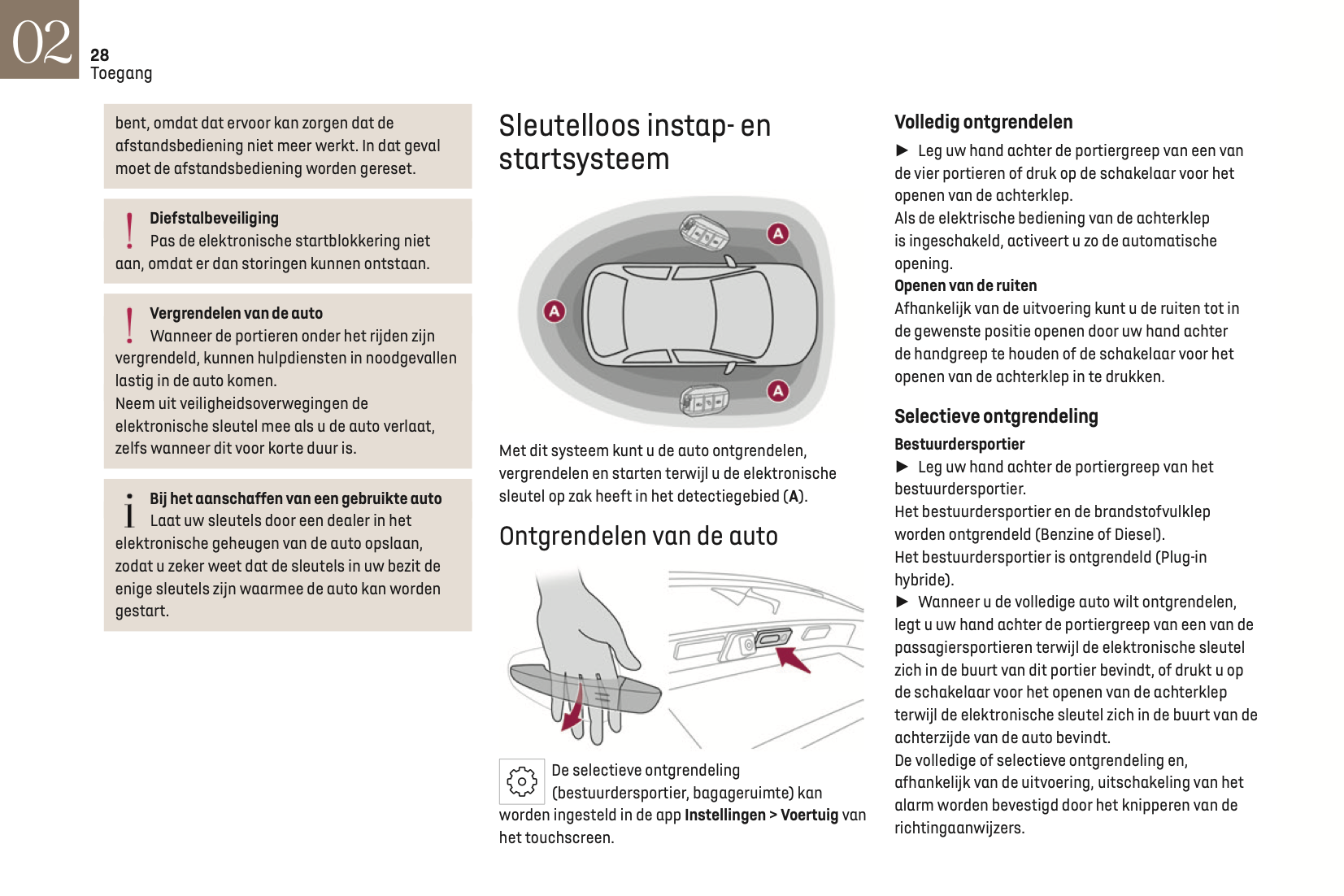 02
28
Toegang

bent, omdat dat ervoor kan zorgen dat de afstandsbediening niet meer werkt. In dat geval moet de afstandsbediening worden gereset.

Diefstalbeveiliging
Pas de elektronische startblokkering niet aan, omdat er dan storingen kunnen ontstaan.

Vergrendelen van de auto
Wanneer de portieren onder het rijden zijn vergrendeld, kunnen hulpdiensten in noodgevallen lastig in de auto komen.
Neem uit veiligheidsoverwegingen de elektronische sleutel mee als u de auto verlaat, zelfs wanneer dit voor korte duur is.

Bij het aanschaffen van een gebruikte auto
Laat uw sleutels door een dealer in het elektronische geheugen van de auto opslaan, zodat u zeker weet dat de sleutels in uw bezit de enige sleutels zijn waarmee de auto kan worden gestart.

Sleutelloos instap- en startsysteem

A
A
A

Met dit systeem kunt u de auto ontgrendelen, vergrendelen en starten terwijl u de elektronische sleutel op zak heeft in het detectiegebied (A).

Ontgrendelen van de auto

De selectieve ontgrendeling (bestuurdersportier, bagageruimte) kan worden ingesteld in de app Instellingen > Voertuig van het touchscreen.

Volledig ontgrendelen
► Leg uw hand achter de portiergreep van een van de vier portieren of druk op de schakelaar voor het openen van de achterklep.
Als de elektrische bediening van de achterklep is ingeschakeld, activeert u zo de automatische opening.
Openen van de ruiten
Afhankelijk van de uitvoering kunt u de ruiten tot in de gewenste positie openen door uw hand achter de handgreep te houden of de schakelaar voor het openen van de achterklep in te drukken.

Selectieve ontgrendeling
Bestuurdersportier
► Leg uw hand achter de portiergreep van het bestuurdersportier.
Het bestuurdersportier en de brandstofvulklep worden ontgrendeld (Benzine of Diesel).
Het bestuurdersportier is ontgrendeld (Plug-in hybride).
► Wanneer u de volledige auto wilt ontgrendelen, legt u uw hand achter de portiergreep van een van de passagiersportieren terwijl de elektronische sleutel zich in de buurt van dit portier bevindt, of drukt u op de schakelaar voor het openen van de achterklep terwijl de elektronische sleutel zich in de buurt van de achterzijde van de auto bevindt.
De volledige of selectieve ontgrendeling en, afhankelijk van de uitvoering, uitschakeling van het alarm worden bevestigd door het knipperen van de richtingaanwijzers.