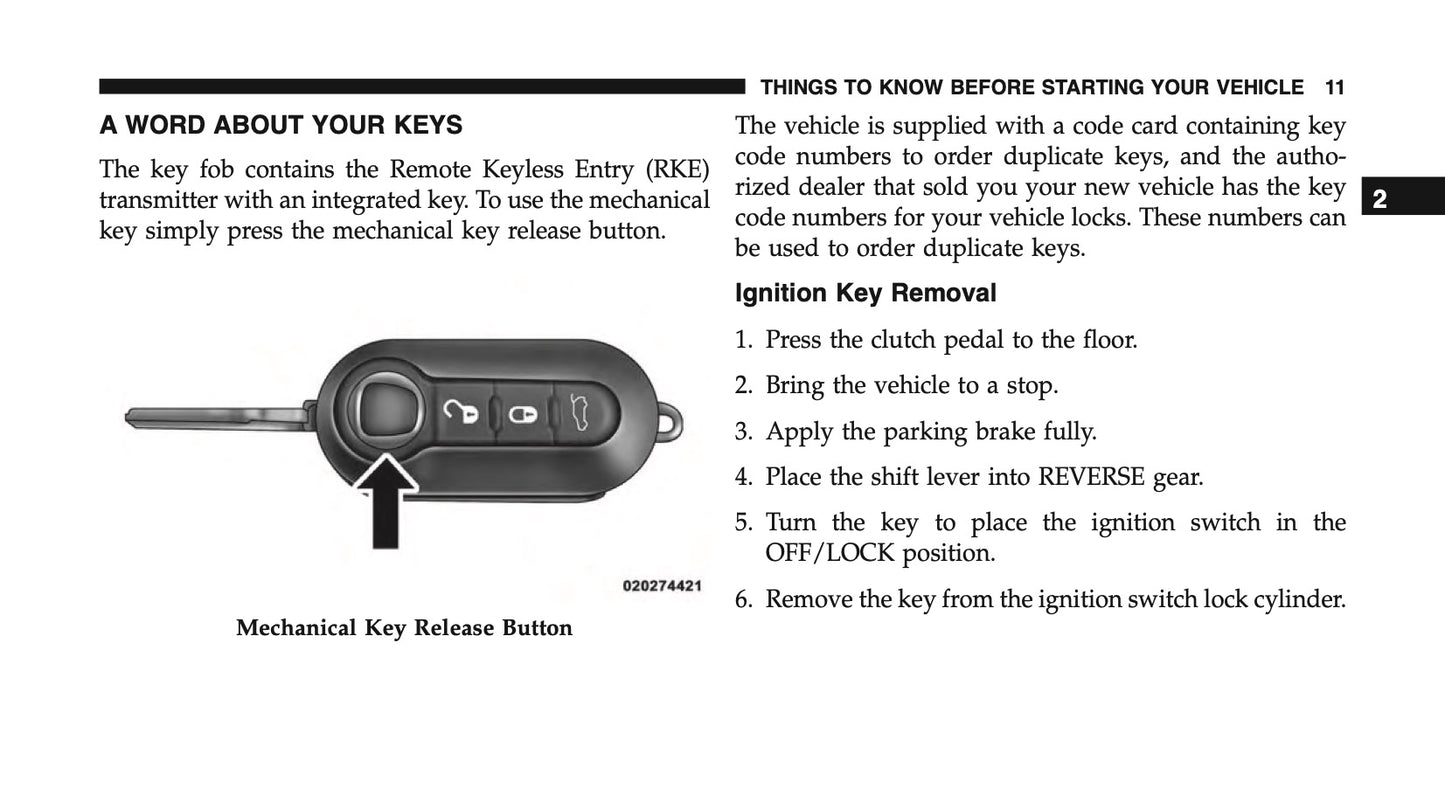 THINGS TO KNOW BEFORE STARTING YOUR VEHICLE 11

A WORD ABOUT YOUR KEYS

The key fob contains the Remote Keyless Entry (RKE) transmitter with an integrated key. To use the mechanical key simply press the mechanical key release button.

020274421

Mechanical Key Release Button

The vehicle is supplied with a code card containing key code numbers to order duplicate keys, and the authorized dealer that sold you your new vehicle has the key code numbers for your vehicle locks. These numbers can be used to order duplicate keys.

2

Ignition Key Removal

1. Press the clutch pedal to the floor.

2. Bring the vehicle to a stop.

3. Apply the parking brake fully.

4. Place the shift lever into REVERSE gear.

5. Turn the key to place the ignition switch in the OFF/LOCK position.

6. Remove the key from the ignition switch lock cylinder.