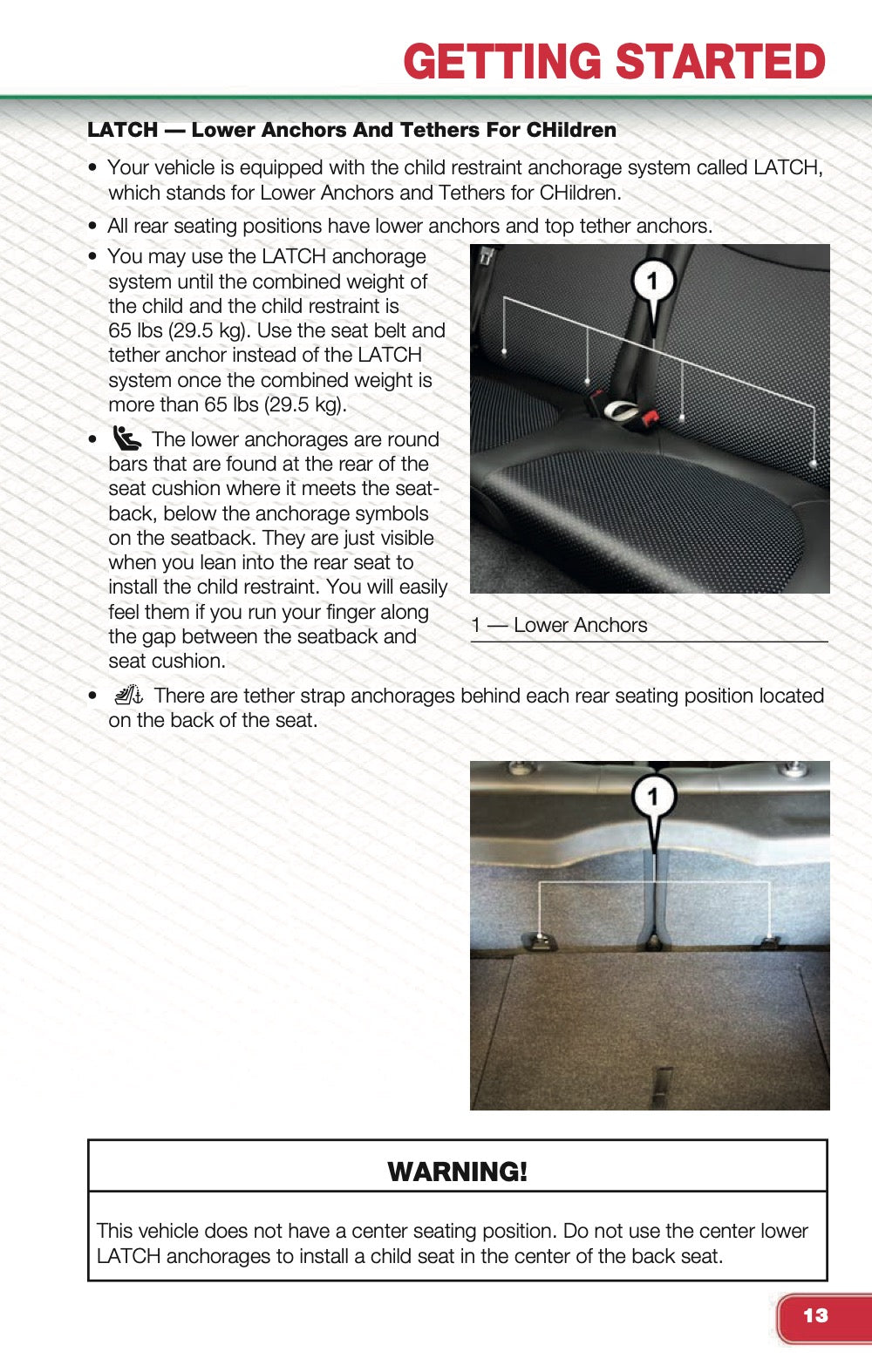 GETTING STARTED

LATCH — Lower Anchors And Tethers For CHildren

• Your vehicle is equipped with the child restraint anchorage system called LATCH, which stands for Lower Anchors and Tethers for CHildren.

• All rear seating positions have lower anchors and top tether anchors.

• You may use the LATCH anchorage system until the combined weight of the child and the child restraint is 65 lbs (29.5 kg). Use the seat belt and tether anchor instead of the LATCH system once the combined weight is more than 65 lbs (29.5 kg).

• The lower anchorages are round bars that are found at the rear of the seat cushion where it meets the seatback, below the anchorage symbols on the seatback. They are just visible when you lean into the rear seat to install the child restraint. You will easily feel them if you run your finger along the gap between the seatback and seat cushion.

1

1 — Lower Anchors

• There are tether strap anchorages behind each rear seating position located on the back of the seat.

1

WARNING!

This vehicle does not have a center seating position. Do not use the center lower LATCH anchorages to install a child seat in the center of the back seat.

13