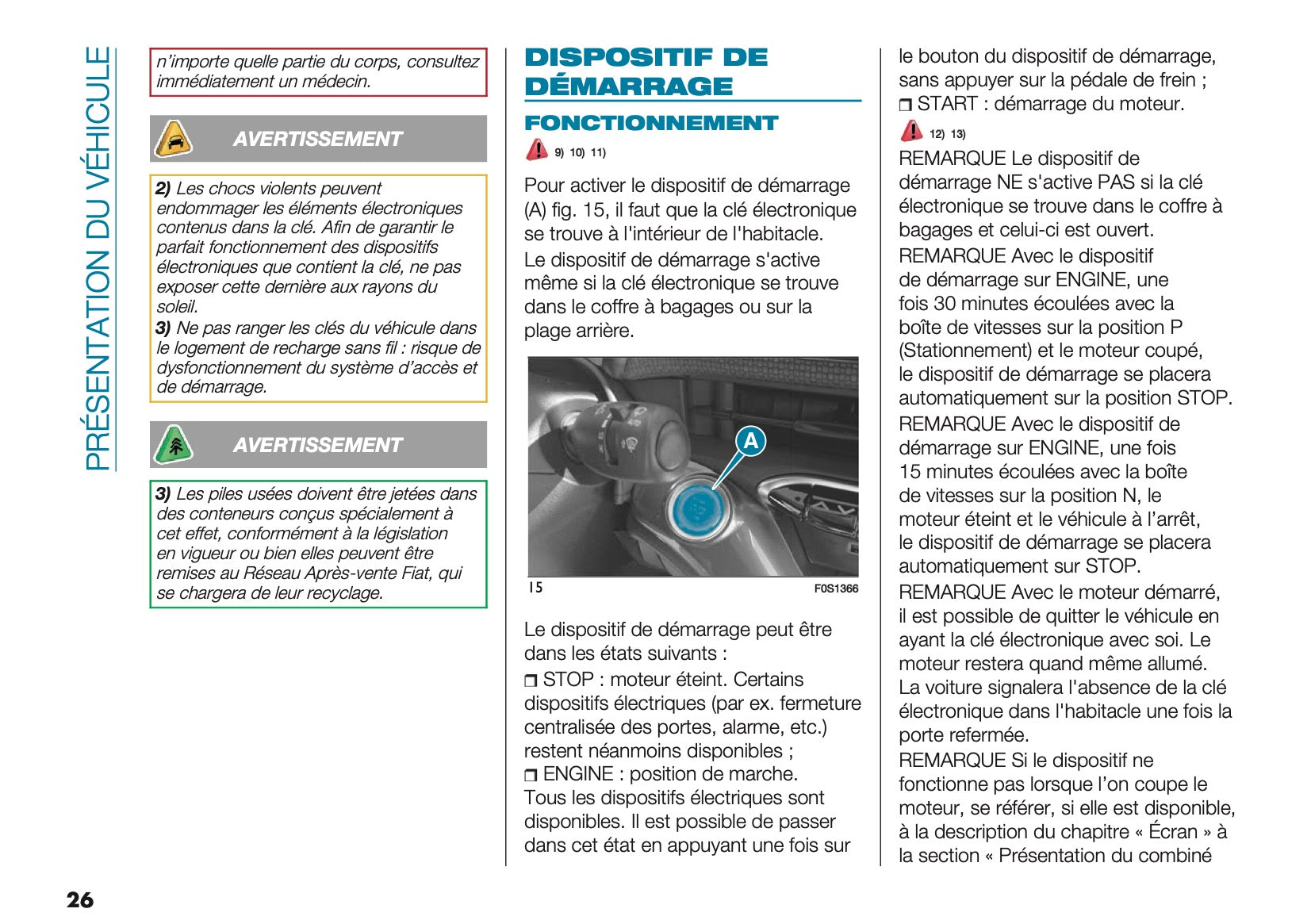 PRÉSENTATION DU VÉHICULE

n'importe quelle partie du corps, consultez immédiatement un médecin.

AVERTISSEMENT

2) Les chocs violents peuvent endommager les éléments électroniques contenus dans la clé. Afin de garantir le parfait fonctionnement des dispositifs électroniques que contient la clé, ne pas exposer cette dernière aux rayons du soleil.
3) Ne pas ranger les clés du véhicule dans le logement de recharge sans fil : risque de dysfonctionnement du système d'accès et de démarrage.

AVERTISSEMENT

3) Les piles usées doivent être jetées dans des conteneurs conçus spécialement à cet effet, conformément à la législation en vigueur ou bien elles peuvent être remises au Réseau Après-vente Fiat, qui se chargera de leur recyclage.

DISPOSITIF DE DÉMARRAGE

FONCTIONNEMENT

9) 10) 11)

Pour activer le dispositif de démarrage (A) fig. 15, il faut que la clé électronique se trouve à l'intérieur de l'habitacle.
Le dispositif de démarrage s'active même si la clé électronique se trouve dans le coffre à bagages ou sur la plage arrière.

A

15 F0S1366

Le dispositif de démarrage peut être dans les états suivants :
❒ STOP : moteur éteint. Certains dispositifs électriques (par ex. fermeture centralisée des portes, alarme, etc.) restent néanmoins disponibles ;
❒ ENGINE : position de marche. Tous les dispositifs électriques sont disponibles. Il est possible de passer dans cet état en appuyant une fois sur le bouton du dispositif de démarrage, sans appuyer sur la pédale de frein ;
❒ START : démarrage du moteur.

12) 13)

REMARQUE Le dispositif de démarrage NE s'active PAS si la clé électronique se trouve dans le coffre à bagages et celui-ci est ouvert.
REMARQUE Avec le dispositif de démarrage sur ENGINE, une fois 30 minutes écoulées avec la boîte de vitesses sur la position P (Stationnement) et le moteur coupé, le dispositif de démarrage se placera automatiquement sur la position STOP.
REMARQUE Avec le dispositif de démarrage sur ENGINE, une fois 15 minutes écoulées avec la boîte de vitesses sur la position N, le moteur éteint et le véhicule à l'arrêt, le dispositif de démarrage se placera automatiquement sur STOP.
REMARQUE Avec le moteur démarré, il est possible de quitter le véhicule en ayant la clé électronique avec soi. Le moteur restera quand même allumé. La voiture signalera l'absence de la clé électronique dans l'habitacle une fois la porte refermée.
REMARQUE Si le dispositif ne fonctionne pas lorsque l'on coupe le moteur, se référer, si elle est disponible, à la description du chapitre « Écran » à la section « Présentation du combiné

26