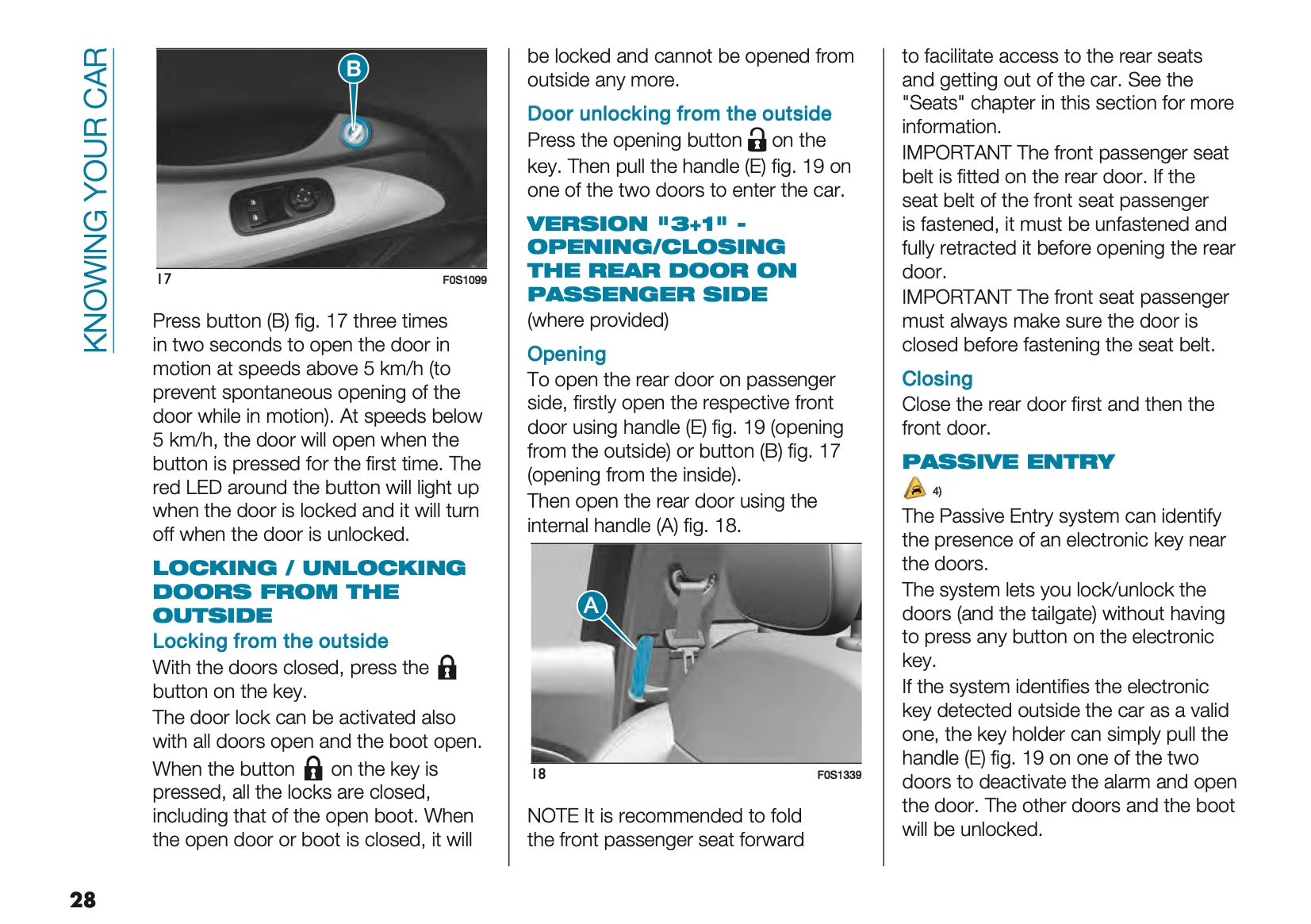 KNOWING YOUR CAR

B

17 F0S1099

Press button (B) fig. 17 three times in two seconds to open the door in motion at speeds above 5 km/h (to prevent spontaneous opening of the door while in motion). At speeds below 5 km/h, the door will open when the button is pressed for the first time. The red LED around the button will light up when the door is locked and it will turn off when the door is unlocked.

LOCKING / UNLOCKING DOORS FROM THE OUTSIDE

Locking from the outside

With the doors closed, press the button on the key.

The door lock can be activated also with all doors open and the boot open.

When the button on the key is pressed, all the locks are closed, including that of the open boot. When the open door or boot is closed, it will be locked and cannot be opened from outside any more.

Door unlocking from the outside

Press the opening button on the key. Then pull the handle (E) fig. 19 on one of the two doors to enter the car.

VERSION "3+1" - OPENING/CLOSING THE REAR DOOR ON PASSENGER SIDE

(where provided)

Opening

To open the rear door on passenger side, firstly open the respective front door using handle (E) fig. 19 (opening from the outside) or button (B) fig. 17 (opening from the inside).

Then open the rear door using the internal handle (A) fig. 18.

A

18 F0S1339

NOTE It is recommended to fold the front passenger seat forward to facilitate access to the rear seats and getting out of the car. See the "Seats" chapter in this section for more information.

IMPORTANT The front passenger seat belt is fitted on the rear door. If the seat belt of the front seat passenger is fastened, it must be unfastened and fully retracted it before opening the rear door.

IMPORTANT The front seat passenger must always make sure the door is closed before fastening the seat belt.

Closing

Close the rear door first and then the front door.

PASSIVE ENTRY

4)

The Passive Entry system can identify the presence of an electronic key near the doors.

The system lets you lock/unlock the doors (and the tailgate) without having to press any button on the electronic key.

If the system identifies the electronic key detected outside the car as a valid one, the key holder can simply pull the handle (E) fig. 19 on one of the two doors to deactivate the alarm and open the door. The other doors and the boot will be unlocked.

28