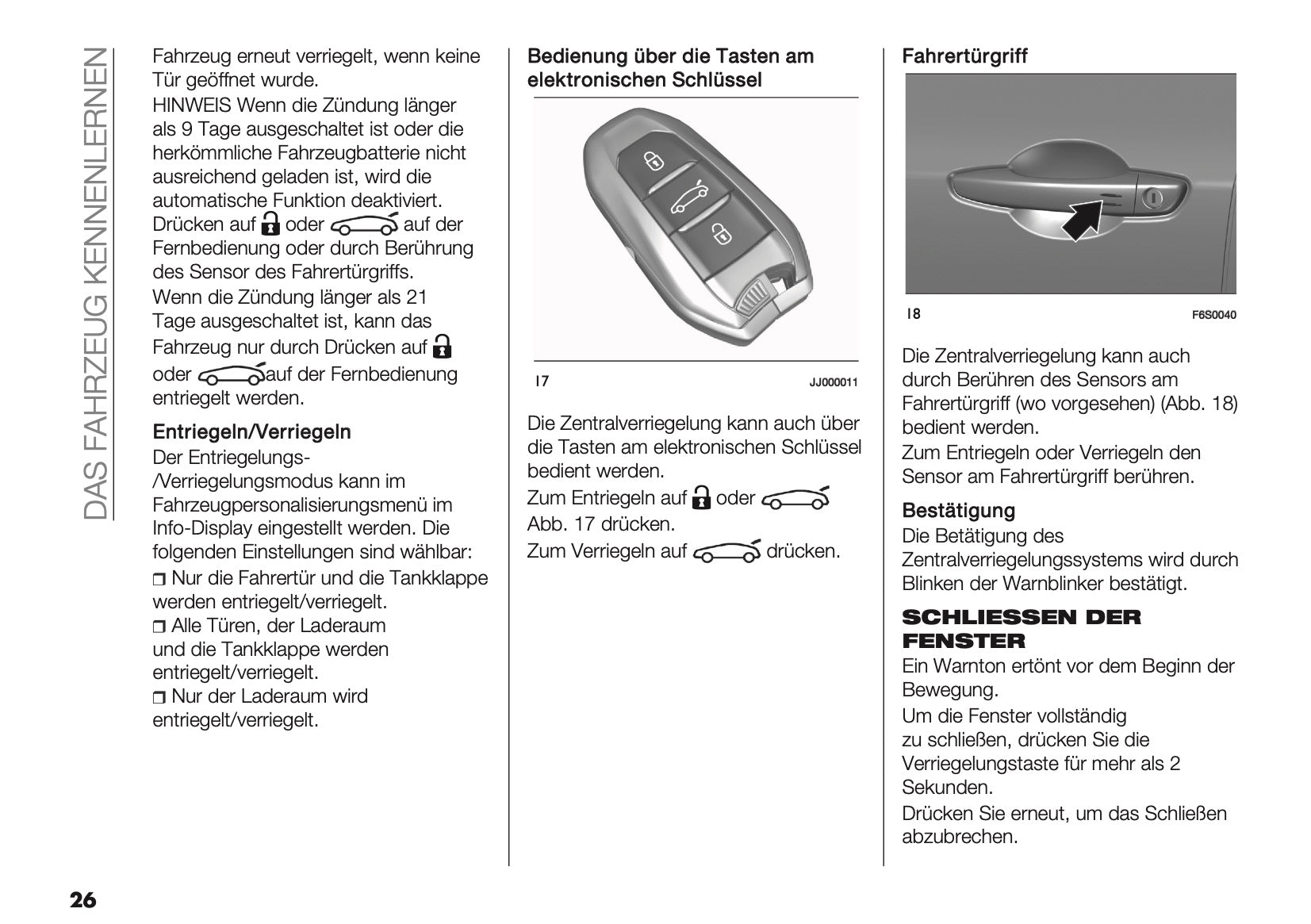 DAS FAHRZEUG KENNENLERNEN

Fahrzeug erneut verriegelt, wenn keine Tür geöffnet wurde.
HINWEIS Wenn die Zündung länger als 9 Tage ausgeschaltet ist oder die herkömmliche Fahrzeugbatterie nicht ausreichend geladen ist, wird die automatische Funktion deaktiviert. Drücken auf oder auf der Fernbedienung oder durch Berührung des Sensor des Fahrertürgriffs.
Wenn die Zündung länger als 21 Tage ausgeschaltet ist, kann das Fahrzeug nur durch Drücken auf oder auf der Fernbedienung entriegelt werden.

Entriegeln/Verriegeln
Der Entriegelungs-/Verriegelungsmodus kann im Fahrzeugpersonalisierungsmenü im Info-Display eingestellt werden. Die folgenden Einstellungen sind wählbar:
❒ Nur die Fahrertür und die Tankklappe werden entriegelt/verriegelt.
❒ Alle Türen, der Laderaum und die Tankklappe werden entriegelt/verriegelt.
❒ Nur der Laderaum wird entriegelt/verriegelt.

Bedienung über die Tasten am elektronischen Schlüssel

17 JJ000011

Die Zentralverriegelung kann auch über die Tasten am elektronischen Schlüssel bedient werden.
Zum Entriegeln auf oder Abb. 17 drücken.
Zum Verriegeln auf drücken.

Fahrertürgriff

18 F6S0040

Die Zentralverriegelung kann auch durch Berühren des Sensors am Fahrertürgriff (wo vorgesehen) (Abb. 18) bedient werden.
Zum Entriegeln oder Verriegeln den Sensor am Fahrertürgriff berühren.

Bestätigung
Die Betätigung des Zentralverriegelungssystems wird durch Blinken der Warnblinker bestätigt.

SCHLIESSEN DER FENSTER
Ein Warnton ertönt vor dem Beginn der Bewegung.
Um die Fenster vollständig zu schließen, drücken Sie die Verriegelungstaste für mehr als 2 Sekunden.
Drücken Sie erneut, um das Schließen abzubrechen.

26