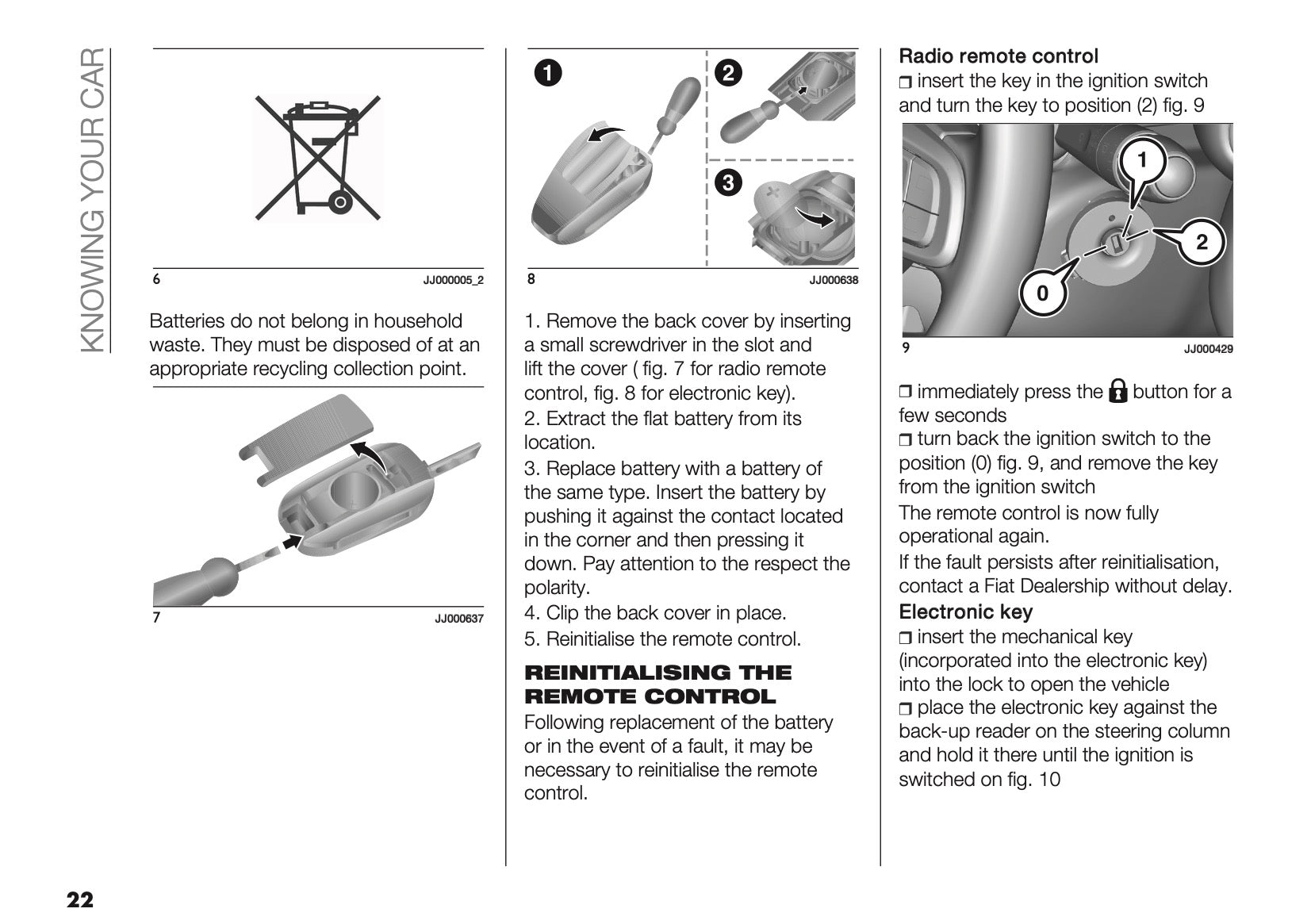 KNOWING YOUR CAR

6 JJ000005_2

Batteries do not belong in household waste. They must be disposed of at an appropriate recycling collection point.

7 JJ000637

1 2 3

8 JJ000638

1. Remove the back cover by inserting a small screwdriver in the slot and lift the cover ( fig. 7 for radio remote control, fig. 8 for electronic key).
2. Extract the flat battery from its location.
3. Replace battery with a battery of the same type. Insert the battery by pushing it against the contact located in the corner and then pressing it down. Pay attention to the respect the polarity.
4. Clip the back cover in place.
5. Reinitialise the remote control.

REINITIALISING THE REMOTE CONTROL
Following replacement of the battery or in the event of a fault, it may be necessary to reinitialise the remote control.

Radio remote control
❒ insert the key in the ignition switch and turn the key to position (2) fig. 9

1 2 0

9 JJ000429

❒ immediately press the button for a few seconds
❒ turn back the ignition switch to the position (0) fig. 9, and remove the key from the ignition switch
The remote control is now fully operational again.
If the fault persists after reinitialisation, contact a Fiat Dealership without delay.
Electronic key
❒ insert the mechanical key (incorporated into the electronic key) into the lock to open the vehicle
❒ place the electronic key against the back-up reader on the steering column and hold it there until the ignition is switched on fig. 10

22