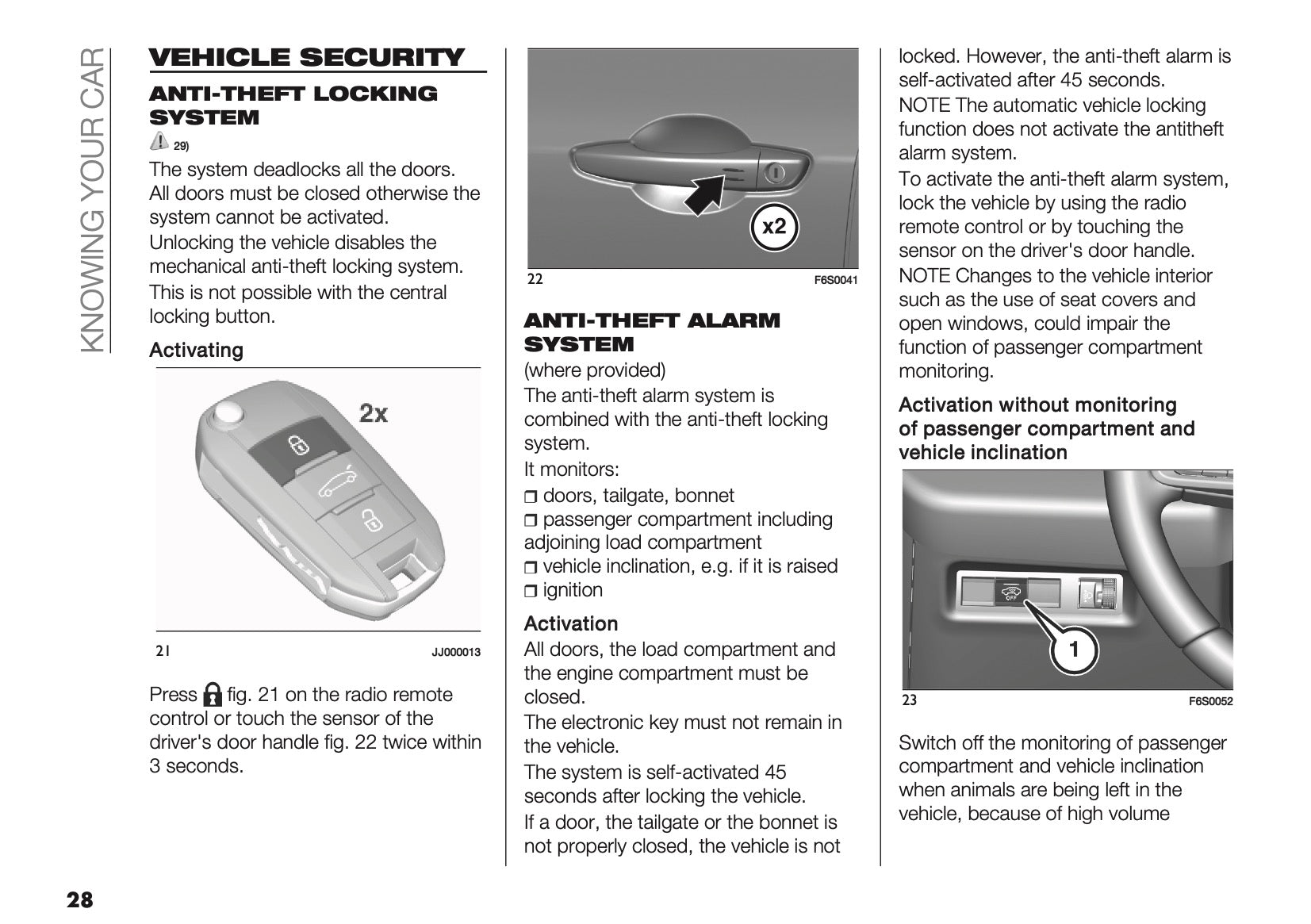 KNOWING YOUR CAR

VEHICLE SECURITY

ANTI-THEFT LOCKING SYSTEM

29)

The system deadlocks all the doors. All doors must be closed otherwise the system cannot be activated.

Unlocking the vehicle disables the mechanical anti-theft locking system.

This is not possible with the central locking button.

Activating

2x

21 JJ000013

Press fig. 21 on the radio remote control or touch the sensor of the driver's door handle fig. 22 twice within 3 seconds.

x2

22 F6S0041

ANTI-THEFT ALARM SYSTEM

(where provided)

The anti-theft alarm system is combined with the anti-theft locking system.

It monitors:

❒ doors, tailgate, bonnet

❒ passenger compartment including adjoining load compartment

❒ vehicle inclination, e.g. if it is raised

❒ ignition

Activation

All doors, the load compartment and the engine compartment must be closed.

The electronic key must not remain in the vehicle.

The system is self-activated 45 seconds after locking the vehicle.

If a door, the tailgate or the bonnet is not properly closed, the vehicle is not locked. However, the anti-theft alarm is self-activated after 45 seconds.

NOTE The automatic vehicle locking function does not activate the antitheft alarm system.

To activate the anti-theft alarm system, lock the vehicle by using the radio remote control or by touching the sensor on the driver's door handle.

NOTE Changes to the vehicle interior such as the use of seat covers and open windows, could impair the function of passenger compartment monitoring.

Activation without monitoring of passenger compartment and vehicle inclination

OFF

1

23 F6S0052

Switch off the monitoring of passenger compartment and vehicle inclination when animals are being left in the vehicle, because of high volume

28