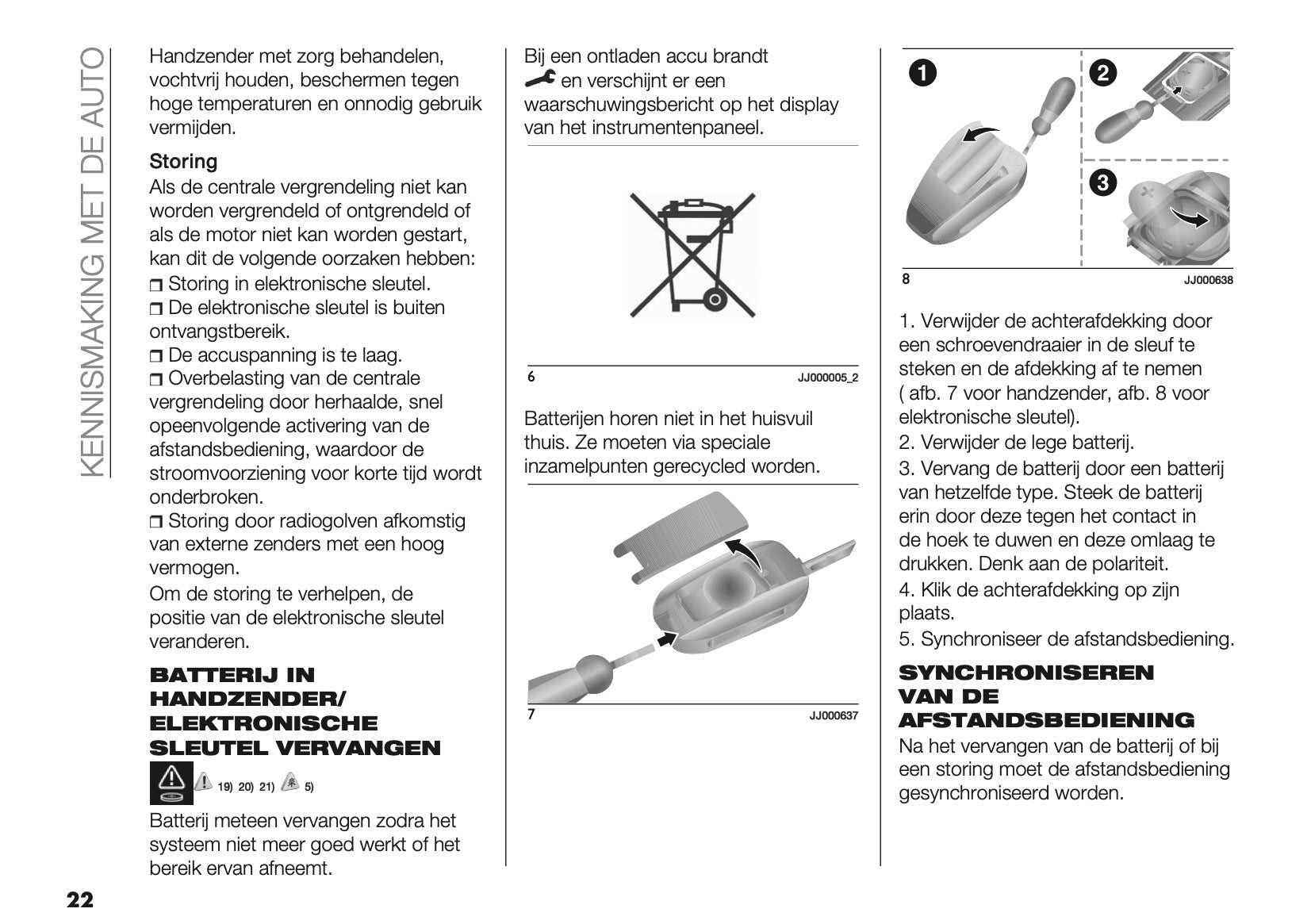 KENNISMAKING MET DE AUTO

Handzender met zorg behandelen, vochtvrij houden, beschermen tegen hoge temperaturen en onnodig gebruik vermijden.

Storing

Als de centrale vergrendeling niet kan worden vergrendeld of ontgrendeld of als de motor niet kan worden gestart, kan dit de volgende oorzaken hebben:

❒ Storing in elektronische sleutel.

❒ De elektronische sleutel is buiten ontvangstbereik.

❒ De accuspanning is te laag.

❒ Overbelasting van de centrale vergrendeling door herhaalde, snel opeenvolgende activering van de afstandsbediening, waardoor de stroomvoorziening voor korte tijd wordt onderbroken.

❒ Storing door radiogolven afkomstig van externe zenders met een hoog vermogen.

Om de storing te verhelpen, de positie van de elektronische sleutel veranderen.

BATTERIJ IN HANDZENDER/ ELEKTRONISCHE SLEUTEL VERVANGEN

19) 20) 21) 5)

Batterij meteen vervangen zodra het systeem niet meer goed werkt of het bereik ervan afneemt.

Bij een ontladen accu brandt en verschijnt er een waarschuwingsbericht op het display van het instrumentenpaneel.

6 JJ000005_2

Batterijen horen niet in het huisvuil thuis. Ze moeten via speciale inzamelpunten gerecycled worden.

7 JJ000637

1 2 3

8 JJ000638

1. Verwijder de achterafdekking door een schroevendraaier in de sleuf te steken en de afdekking af te nemen ( afb. 7 voor handzender, afb. 8 voor elektronische sleutel).

2. Verwijder de lege batterij.

3. Vervang de batterij door een batterij van hetzelfde type. Steek de batterij erin door deze tegen het contact in de hoek te duwen en deze omlaag te drukken. Denk aan de polariteit.

4. Klik de achterafdekking op zijn plaats.

5. Synchroniseer de afstandsbediening.

SYNCHRONISEREN VAN DE AFSTANDSBEDIENING

Na het vervangen van de batterij of bij een storing moet de afstandsbediening gesynchroniseerd worden.

22