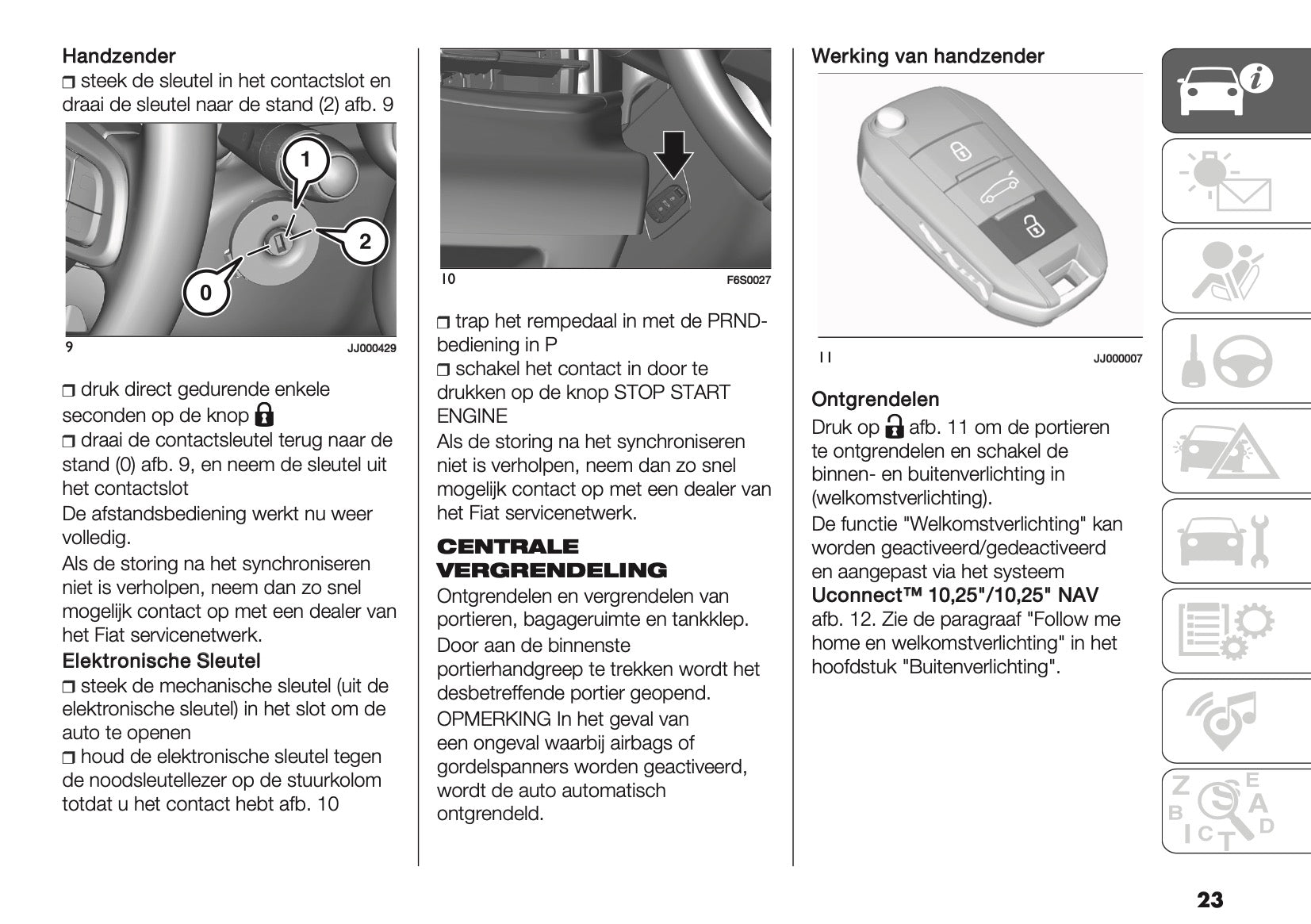 Handzender
❒ steek de sleutel in het contactslot en draai de sleutel naar de stand (2) afb. 9

1
2
0
9 JJ000429

❒ druk direct gedurende enkele seconden op de knop
❒ draai de contactsleutel terug naar de stand (0) afb. 9, en neem de sleutel uit het contactslot
De afstandsbediening werkt nu weer volledig.
Als de storing na het synchroniseren niet is verholpen, neem dan zo snel mogelijk contact op met een dealer van het Fiat servicenetwerk.
Elektronische Sleutel
❒ steek de mechanische sleutel (uit de elektronische sleutel) in het slot om de auto te openen
❒ houd de elektronische sleutel tegen de noodsleutellezer op de stuurkolom totdat u het contact hebt afb. 10

10 F6S0027

❒ trap het rempedaal in met de PRND-bediening in P
❒ schakel het contact in door te drukken op de knop STOP START ENGINE
Als de storing na het synchroniseren niet is verholpen, neem dan zo snel mogelijk contact op met een dealer van het Fiat servicenetwerk.

CENTRALE VERGRENDELING
Ontgrendelen en vergrendelen van portieren, bagageruimte en tankklep.
Door aan de binnenste portierhandgreep te trekken wordt het desbetreffende portier geopend.
OPMERKING In het geval van een ongeval waarbij airbags of gordelspanners worden geactiveerd, wordt de auto automatisch ontgrendeld.

Werking van handzender

11 JJ000007

Ontgrendelen
Druk op afb. 11 om de portieren te ontgrendelen en schakel de binnen- en buitenverlichting in (welkomstverlichting).
De functie "Welkomstverlichting" kan worden geactiveerd/gedeactiveerd en aangepast via het systeem Uconnect™ 10,25"/10,25" NAV afb. 12. Zie de paragraaf "Follow me home en welkomstverlichting" in het hoofdstuk "Buitenverlichting".

23