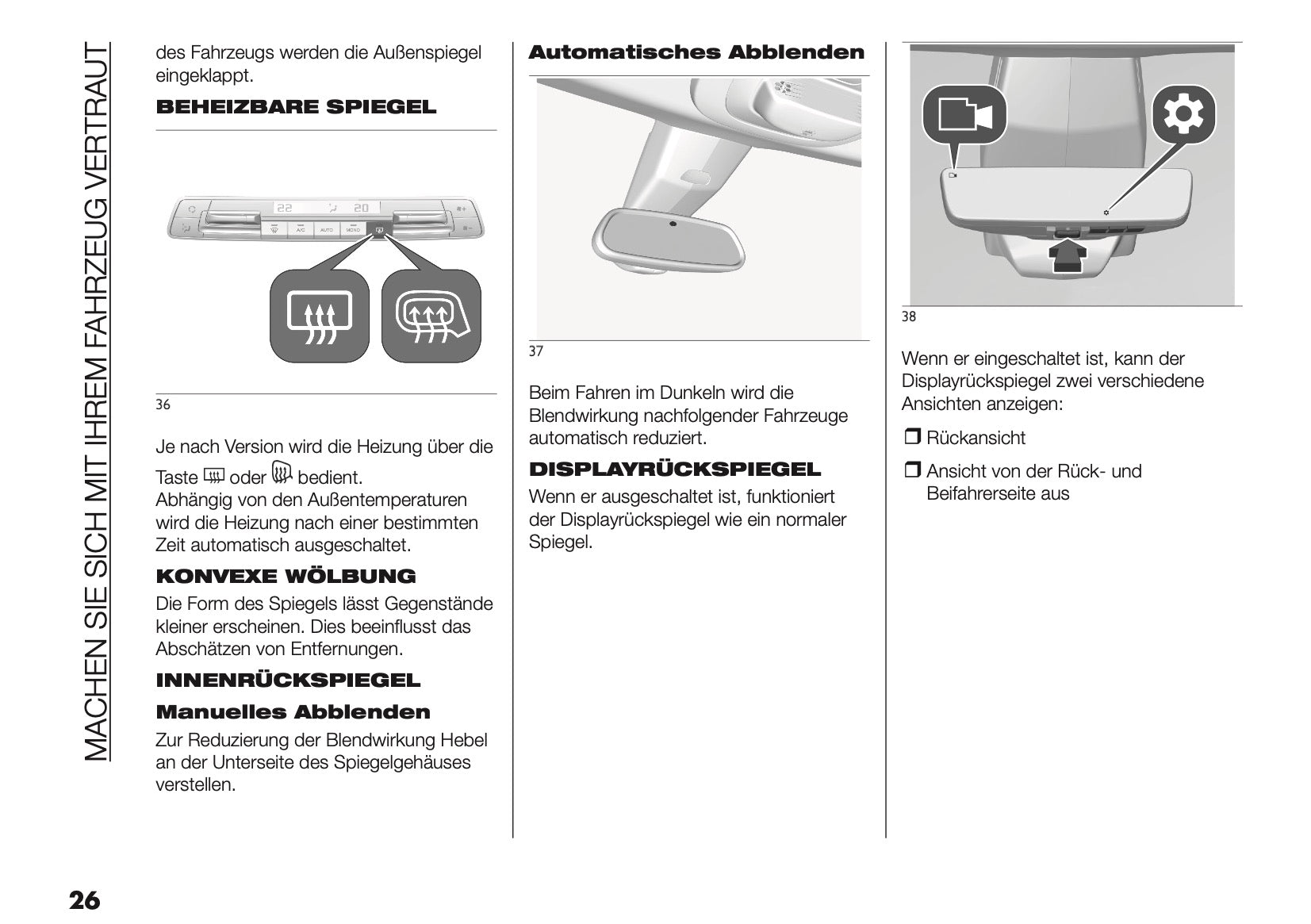 MACHEN SIE SICH MIT IHREM FAHRZEUG VERTRAUT

des Fahrzeugs werden die Außenspiegel eingeklappt.

BEHEIZBARE SPIEGEL

22 20 A/C AUTO MONO

36

Je nach Version wird die Heizung über die Taste oder bedient.
Abhängig von den Außentemperaturen wird die Heizung nach einer bestimmten Zeit automatisch ausgeschaltet.

KONVEXE WÖLBUNG

Die Form des Spiegels lässt Gegenstände kleiner erscheinen. Dies beeinflusst das Abschätzen von Entfernungen.

INNENRÜCKSPIEGEL

Manuelles Abblenden

Zur Reduzierung der Blendwirkung Hebel an der Unterseite des Spiegelgehäuses verstellen.

Automatisches Abblenden

37

Beim Fahren im Dunkeln wird die Blendwirkung nachfolgender Fahrzeuge automatisch reduziert.

DISPLAYRÜCKSPIEGEL

Wenn er ausgeschaltet ist, funktioniert der Displayrückspiegel wie ein normaler Spiegel.

38

Wenn er eingeschaltet ist, kann der Displayrückspiegel zwei verschiedene Ansichten anzeigen:

❒ Rückansicht

❒ Ansicht von der Rück- und Beifahrerseite aus

26