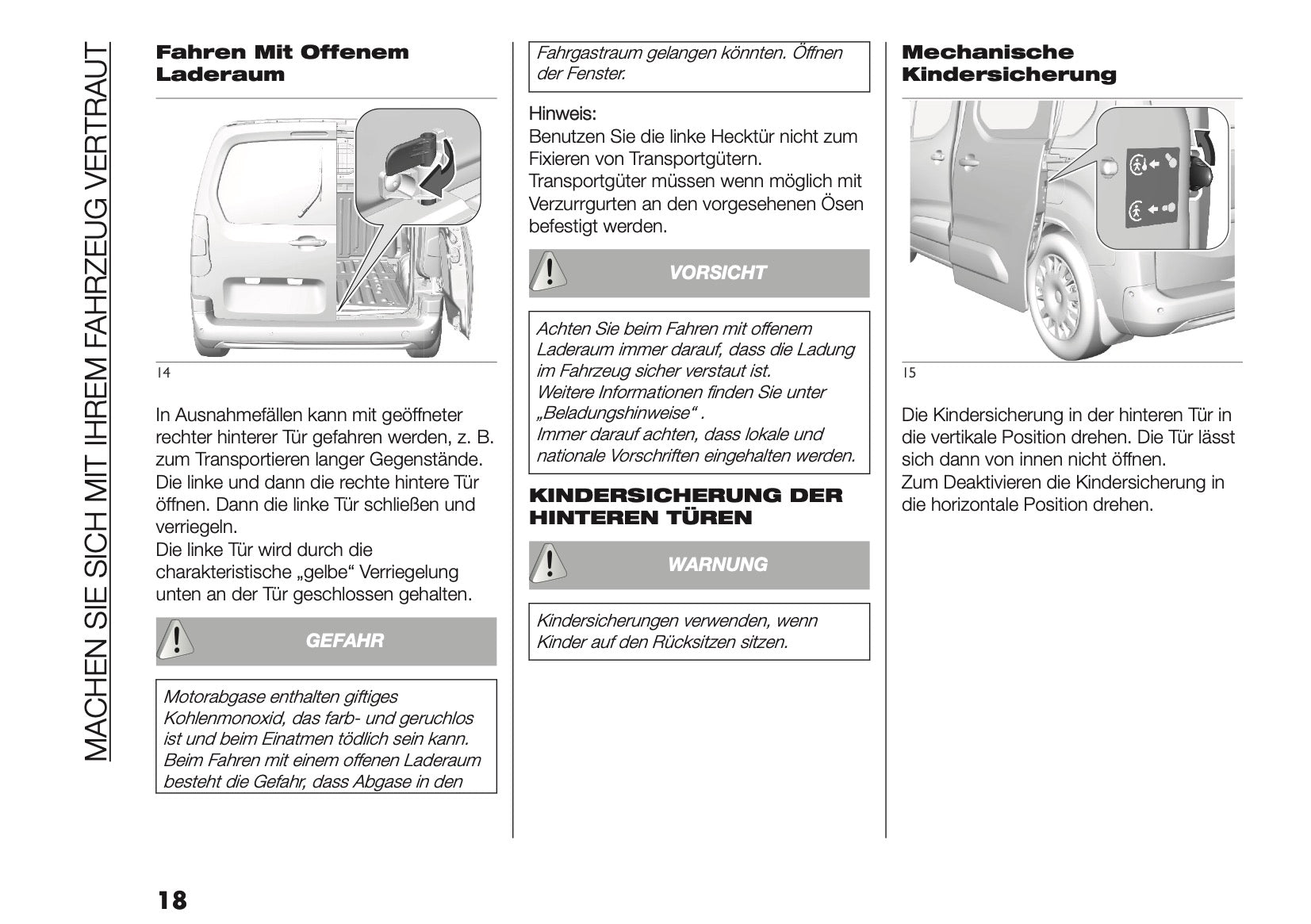 MACHEN SIE SICH MIT IHREM FAHRZEUG VERTRAUT

Fahren Mit Offenem Laderaum

14

In Ausnahmefällen kann mit geöffneter rechter hinterer Tür gefahren werden, z. B. zum Transportieren langer Gegenstände. Die linke und dann die rechte hintere Tür öffnen. Dann die linke Tür schließen und verriegeln.
Die linke Tür wird durch die charakteristische „gelbe“ Verriegelung unten an der Tür geschlossen gehalten.

GEFAHR

Motorabgase enthalten giftiges Kohlenmonoxid, das farb- und geruchlos ist und beim Einatmen tödlich sein kann. Beim Fahren mit einem offenen Laderaum besteht die Gefahr, dass Abgase in den Fahrgastraum gelangen könnten. Öffnen der Fenster.

Hinweis:
Benutzen Sie die linke Hecktür nicht zum Fixieren von Transportgütern.
Transportgüter müssen wenn möglich mit Verzurrgurten an den vorgesehenen Ösen befestigt werden.

VORSICHT

Achten Sie beim Fahren mit offenem Laderaum immer darauf, dass die Ladung im Fahrzeug sicher verstaut ist.
Weitere Informationen finden Sie unter „Beladungshinweise“ .
Immer darauf achten, dass lokale und nationale Vorschriften eingehalten werden.

KINDERSICHERUNG DER HINTEREN TÜREN

WARNUNG

Kindersicherungen verwenden, wenn Kinder auf den Rücksitzen sitzen.

Mechanische Kindersicherung

15

Die Kindersicherung in der hinteren Tür in die vertikale Position drehen. Die Tür lässt sich dann von innen nicht öffnen.
Zum Deaktivieren die Kindersicherung in die horizontale Position drehen.

18