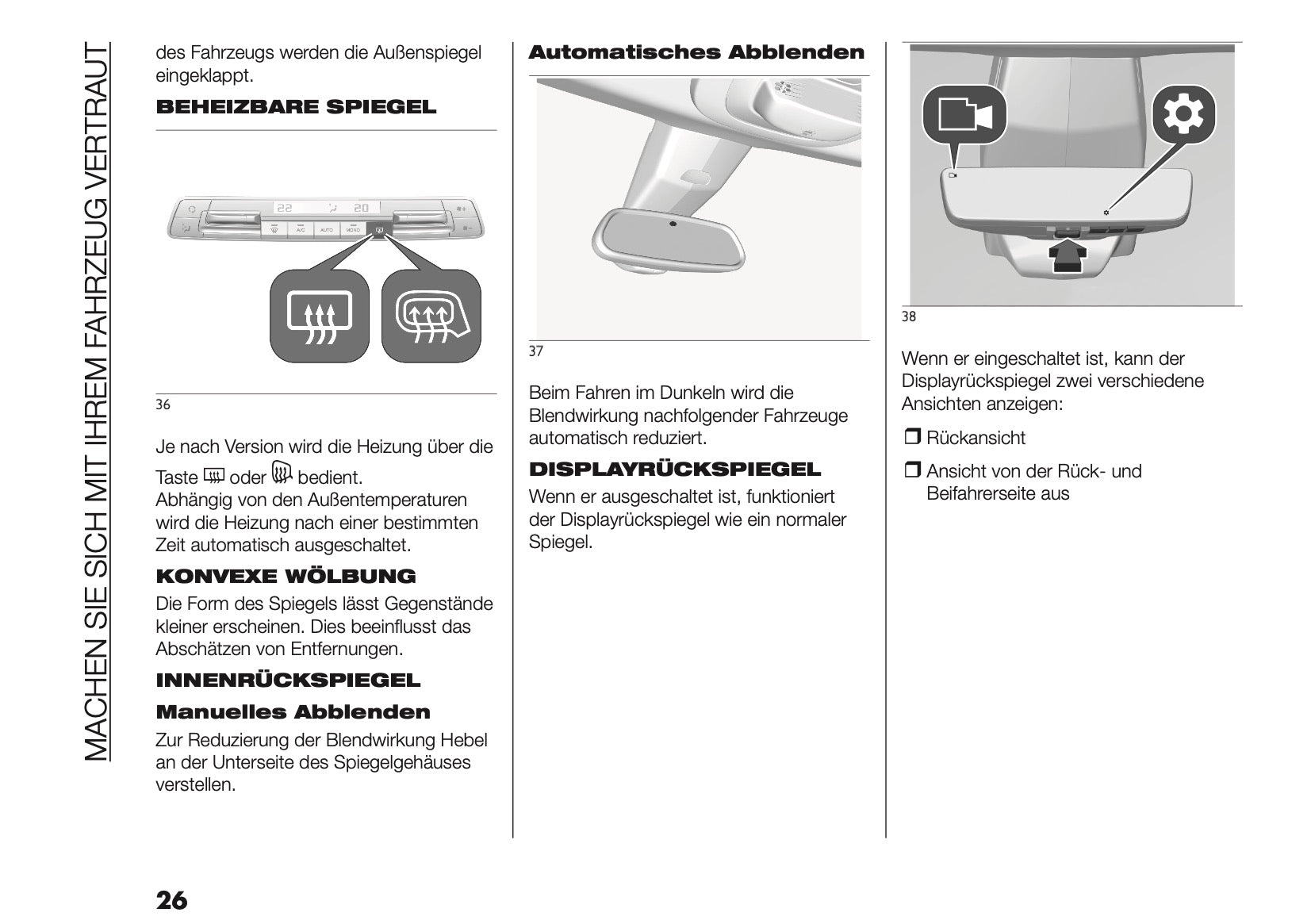 MACHEN SIE SICH MIT IHREM FAHRZEUG VERTRAUT

des Fahrzeugs werden die Außenspiegel eingeklappt.

BEHEIZBARE SPIEGEL

22 20 A/C AUTO MONO

36

Je nach Version wird die Heizung über die Taste oder bedient.
Abhängig von den Außentemperaturen wird die Heizung nach einer bestimmten Zeit automatisch ausgeschaltet.

KONVEXE WÖLBUNG

Die Form des Spiegels lässt Gegenstände kleiner erscheinen. Dies beeinflusst das Abschätzen von Entfernungen.

INNENRÜCKSPIEGEL

Manuelles Abblenden

Zur Reduzierung der Blendwirkung Hebel an der Unterseite des Spiegelgehäuses verstellen.

Automatisches Abblenden

37

Beim Fahren im Dunkeln wird die Blendwirkung nachfolgender Fahrzeuge automatisch reduziert.

DISPLAYRÜCKSPIEGEL

Wenn er ausgeschaltet ist, funktioniert der Displayrückspiegel wie ein normaler Spiegel.

38

Wenn er eingeschaltet ist, kann der Displayrückspiegel zwei verschiedene Ansichten anzeigen:

❒ Rückansicht

❒ Ansicht von der Rück- und Beifahrerseite aus

26