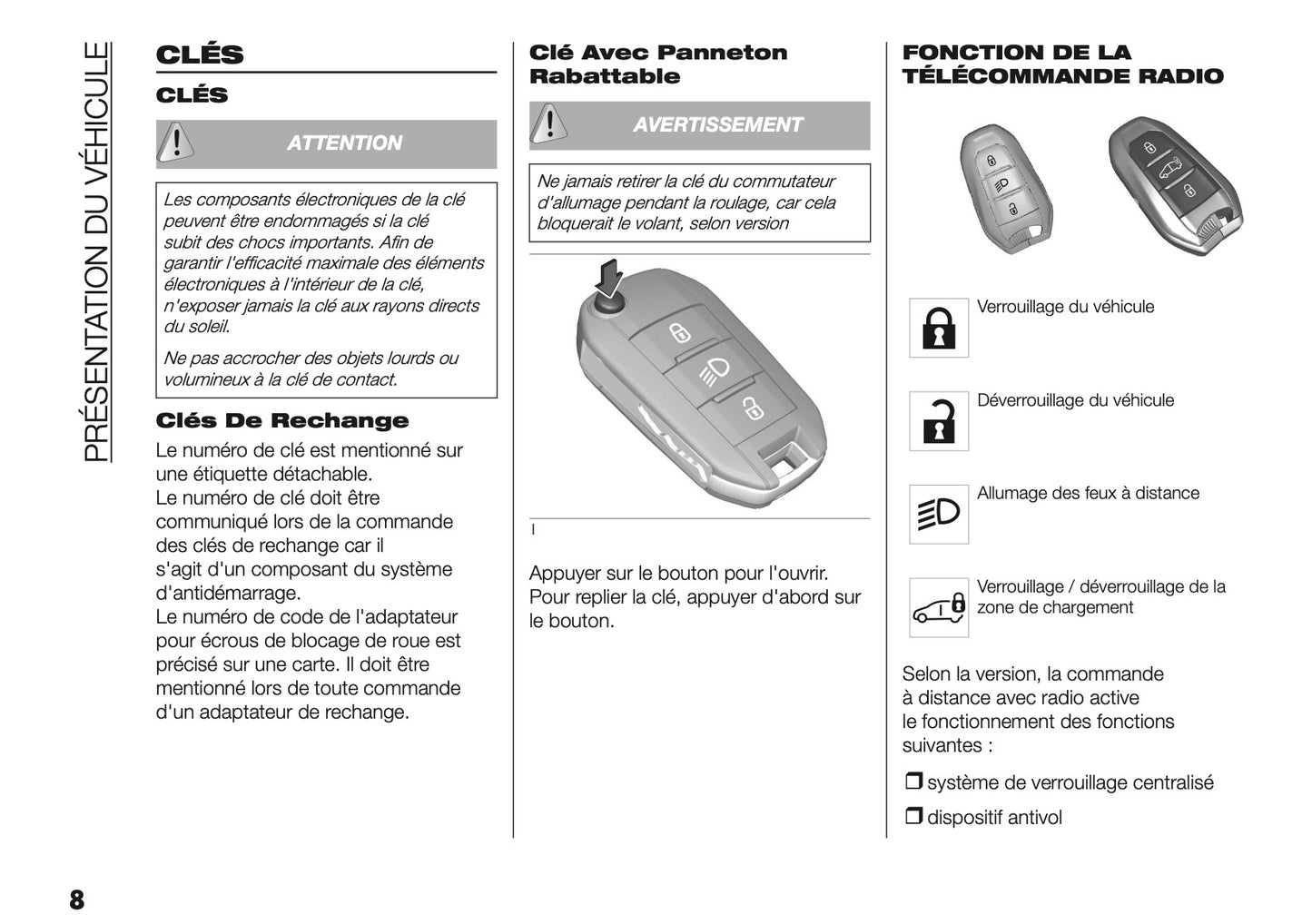 PRÉSENTATION DU VÉHICULE

CLÉS

CLÉS

ATTENTION

Les composants électroniques de la clé peuvent être endommagés si la clé subit des chocs importants. Afin de garantir l'efficacité maximale des éléments électroniques à l'intérieur de la clé, n'exposer jamais la clé aux rayons directs du soleil.

Ne pas accrocher des objets lourds ou volumineux à la clé de contact.

Clés De Rechange

Le numéro de clé est mentionné sur une étiquette détachable.
Le numéro de clé doit être communiqué lors de la commande des clés de rechange car il s'agit d'un composant du système d'antidémarrage.
Le numéro de code de l'adaptateur pour écrous de blocage de roue est précisé sur une carte. Il doit être mentionné lors de toute commande d'un adaptateur de rechange.

Clé Avec Panneton Rabattable

AVERTISSEMENT

Ne jamais retirer la clé du commutateur d'allumage pendant la roulage, car cela bloquerait le volant, selon version

1

Appuyer sur le bouton pour l'ouvrir. Pour replier la clé, appuyer d'abord sur le bouton.

FONCTION DE LA TÉLÉCOMMANDE RADIO

Verrouillage du véhicule

Déverrouillage du véhicule

Allumage des feux à distance

Verrouillage / déverrouillage de la zone de chargement

Selon la version, la commande à distance avec radio active le fonctionnement des fonctions suivantes :

❒ système de verrouillage centralisé

❒ dispositif antivol

8