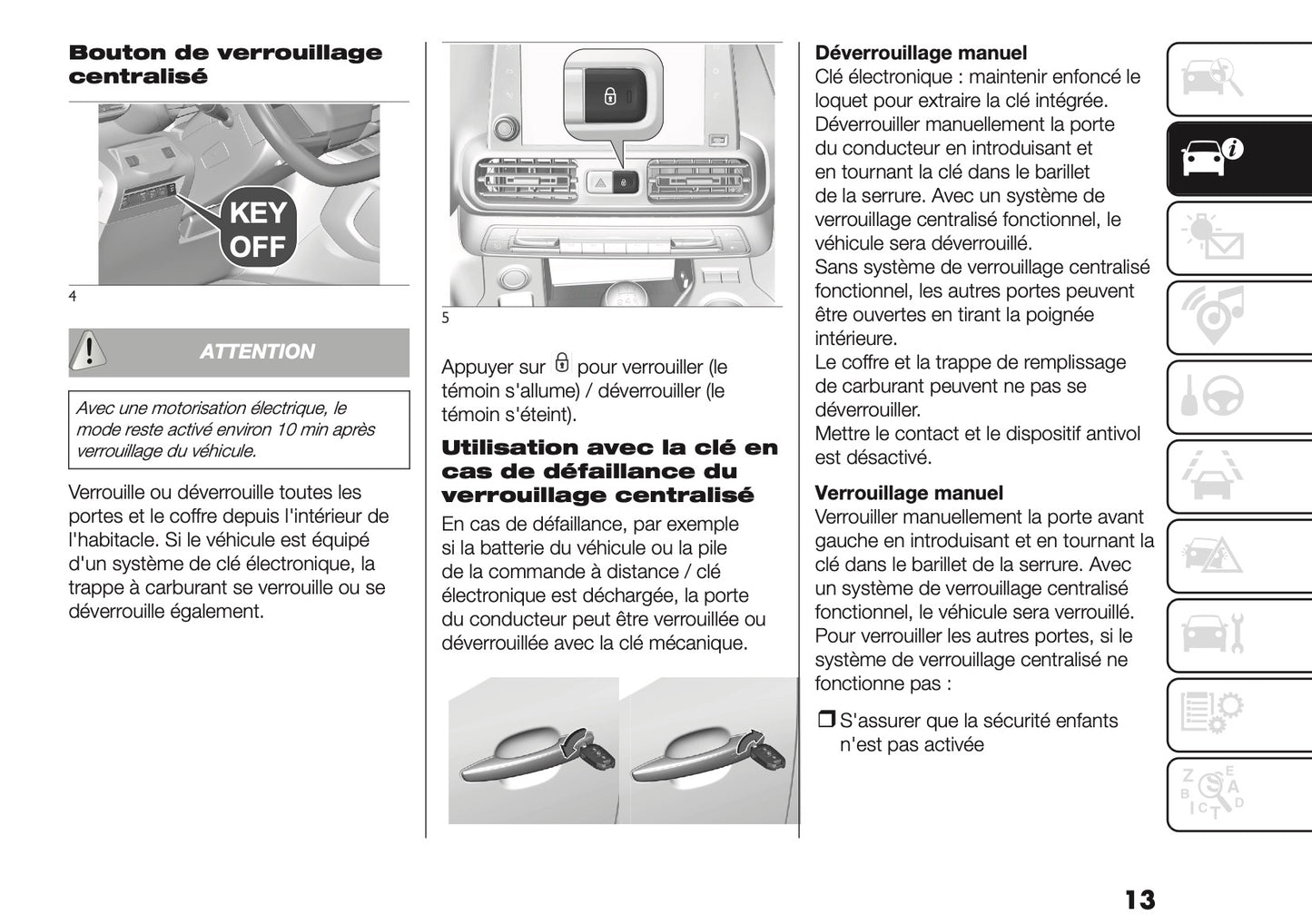 Bouton de verrouillage centralisé

KEY OFF

4

ATTENTION

Avec une motorisation électrique, le mode reste activé environ 10 min après verrouillage du véhicule.

Verrouille ou déverrouille toutes les portes et le coffre depuis l'intérieur de l'habitacle. Si le véhicule est équipé d'un système de clé électronique, la trappe à carburant se verrouille ou se déverrouille également.

5

Appuyer sur pour verrouiller (le témoin s'allume) / déverrouiller (le témoin s'éteint).

Utilisation avec la clé en cas de défaillance du verrouillage centralisé

En cas de défaillance, par exemple si la batterie du véhicule ou la pile de la commande à distance / clé électronique est déchargée, la porte du conducteur peut être verrouillée ou déverrouillée avec la clé mécanique.

Déverrouillage manuel

Clé électronique : maintenir enfoncé le loquet pour extraire la clé intégrée. Déverrouiller manuellement la porte du conducteur en introduisant et en tournant la clé dans le barillet de la serrure. Avec un système de verrouillage centralisé fonctionnel, le véhicule sera déverrouillé.
Sans système de verrouillage centralisé fonctionnel, les autres portes peuvent être ouvertes en tirant la poignée intérieure.
Le coffre et la trappe de remplissage de carburant peuvent ne pas se déverrouiller.
Mettre le contact et le dispositif antivol est désactivé.

Verrouillage manuel

Verrouiller manuellement la porte avant gauche en introduisant et en tournant la clé dans le barillet de la serrure. Avec un système de verrouillage centralisé fonctionnel, le véhicule sera verrouillé.
Pour verrouiller les autres portes, si le système de verrouillage centralisé ne fonctionne pas :

❒ S'assurer que la sécurité enfants n'est pas activée

13