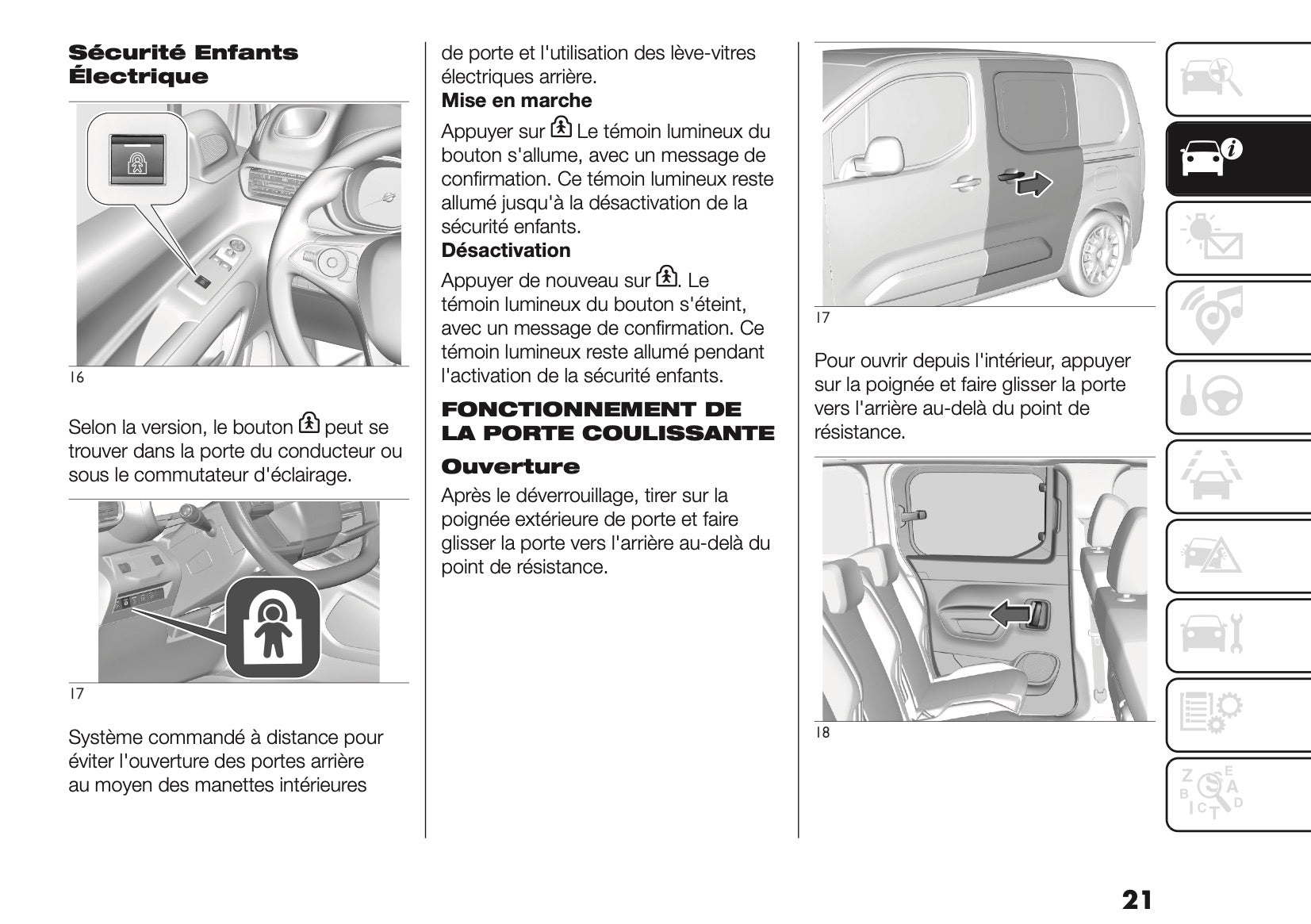 Sécurité Enfants Électrique

16

Selon la version, le bouton peut se trouver dans la porte du conducteur ou sous le commutateur d'éclairage.

17

Système commandé à distance pour éviter l'ouverture des portes arrière au moyen des manettes intérieures de porte et l'utilisation des lève-vitres électriques arrière.

Mise en marche

Appuyer sur Le témoin lumineux du bouton s'allume, avec un message de confirmation. Ce témoin lumineux reste allumé jusqu'à la désactivation de la sécurité enfants.

Désactivation

Appuyer de nouveau sur . Le témoin lumineux du bouton s'éteint, avec un message de confirmation. Ce témoin lumineux reste allumé pendant l'activation de la sécurité enfants.

FONCTIONNEMENT DE LA PORTE COULISSANTE

Ouverture

Après le déverrouillage, tirer sur la poignée extérieure de porte et faire glisser la porte vers l'arrière au-delà du point de résistance.

17

Pour ouvrir depuis l'intérieur, appuyer sur la poignée et faire glisser la porte vers l'arrière au-delà du point de résistance.

18

21