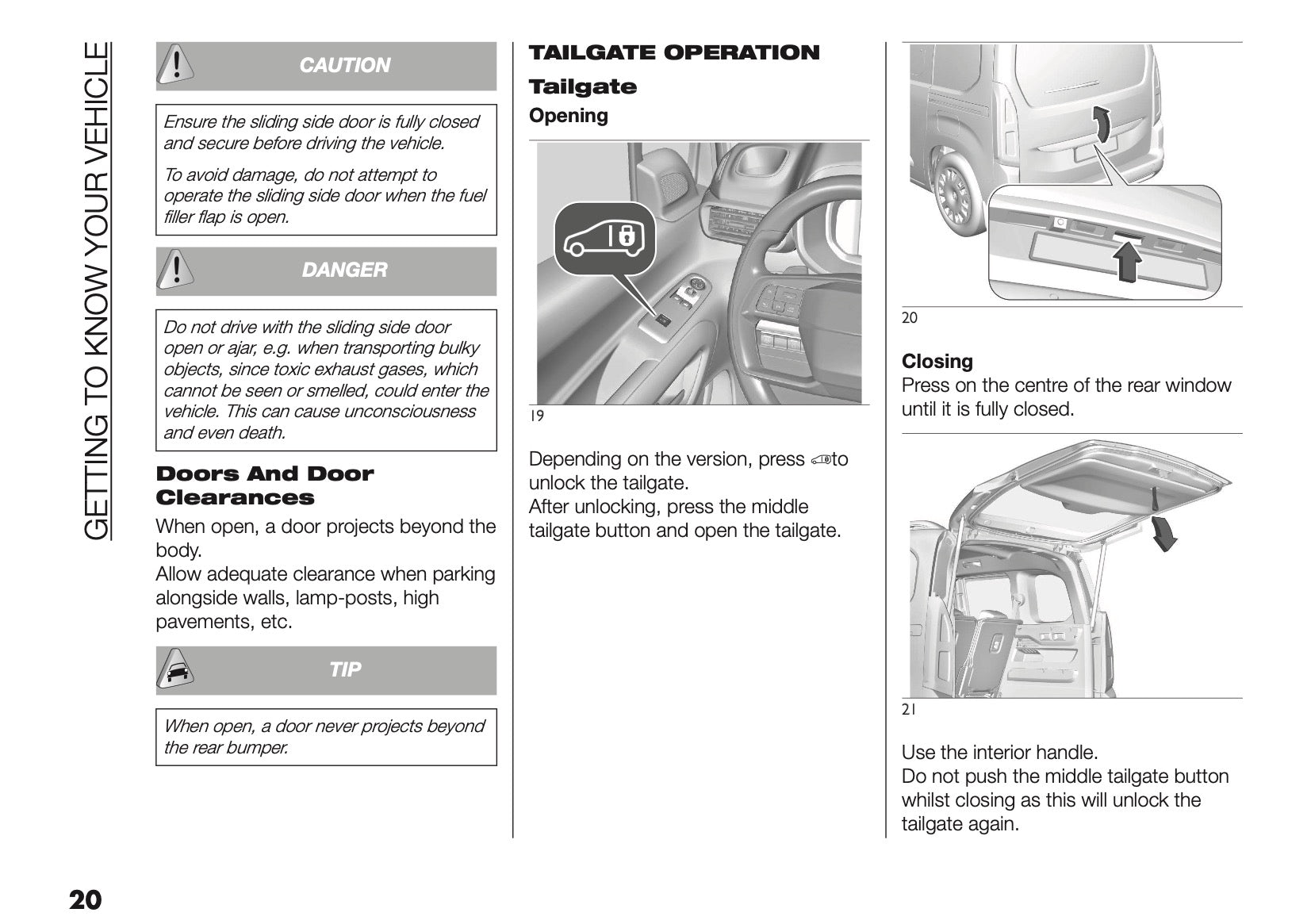 GETTING TO KNOW YOUR VEHICLE

CAUTION

Ensure the sliding side door is fully closed and secure before driving the vehicle.

To avoid damage, do not attempt to operate the sliding side door when the fuel filler flap is open.

DANGER

Do not drive with the sliding side door open or ajar, e.g. when transporting bulky objects, since toxic exhaust gases, which cannot be seen or smelled, could enter the vehicle. This can cause unconsciousness and even death.

Doors And Door Clearances

When open, a door projects beyond the body.
Allow adequate clearance when parking alongside walls, lamp-posts, high pavements, etc.

TIP

When open, a door never projects beyond the rear bumper.

TAILGATE OPERATION

Tailgate

Opening

19

Depending on the version, press to unlock the tailgate.
After unlocking, press the middle tailgate button and open the tailgate.

20

Closing
Press on the centre of the rear window until it is fully closed.

21

Use the interior handle.
Do not push the middle tailgate button whilst closing as this will unlock the tailgate again.

20