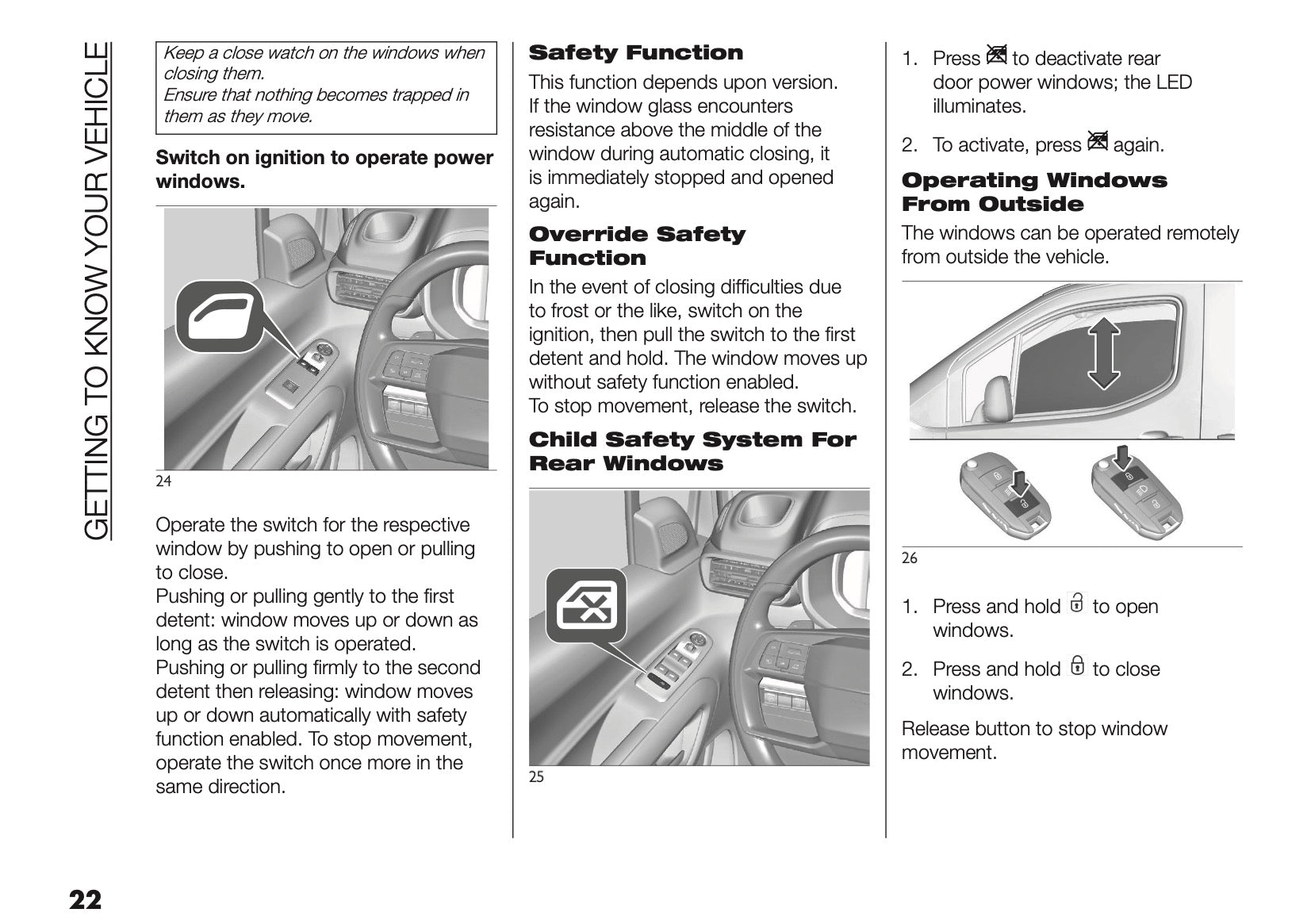 GETTING TO KNOW YOUR VEHICLE

Keep a close watch on the windows when closing them.
Ensure that nothing becomes trapped in them as they move.

Switch on ignition to operate power windows.

24

Operate the switch for the respective window by pushing to open or pulling to close.
Pushing or pulling gently to the first detent: window moves up or down as long as the switch is operated.
Pushing or pulling firmly to the second detent then releasing: window moves up or down automatically with safety function enabled. To stop movement, operate the switch once more in the same direction.

Safety Function

This function depends upon version.
If the window glass encounters resistance above the middle of the window during automatic closing, it is immediately stopped and opened again.

Override Safety Function

In the event of closing difficulties due to frost or the like, switch on the ignition, then pull the switch to the first detent and hold. The window moves up without safety function enabled.
To stop movement, release the switch.

Child Safety System For Rear Windows

25

1. Press to deactivate rear door power windows; the LED illuminates.

2. To activate, press again.

Operating Windows From Outside

The windows can be operated remotely from outside the vehicle.

26

1. Press and hold to open windows.

2. Press and hold to close windows.

Release button to stop window movement.

22