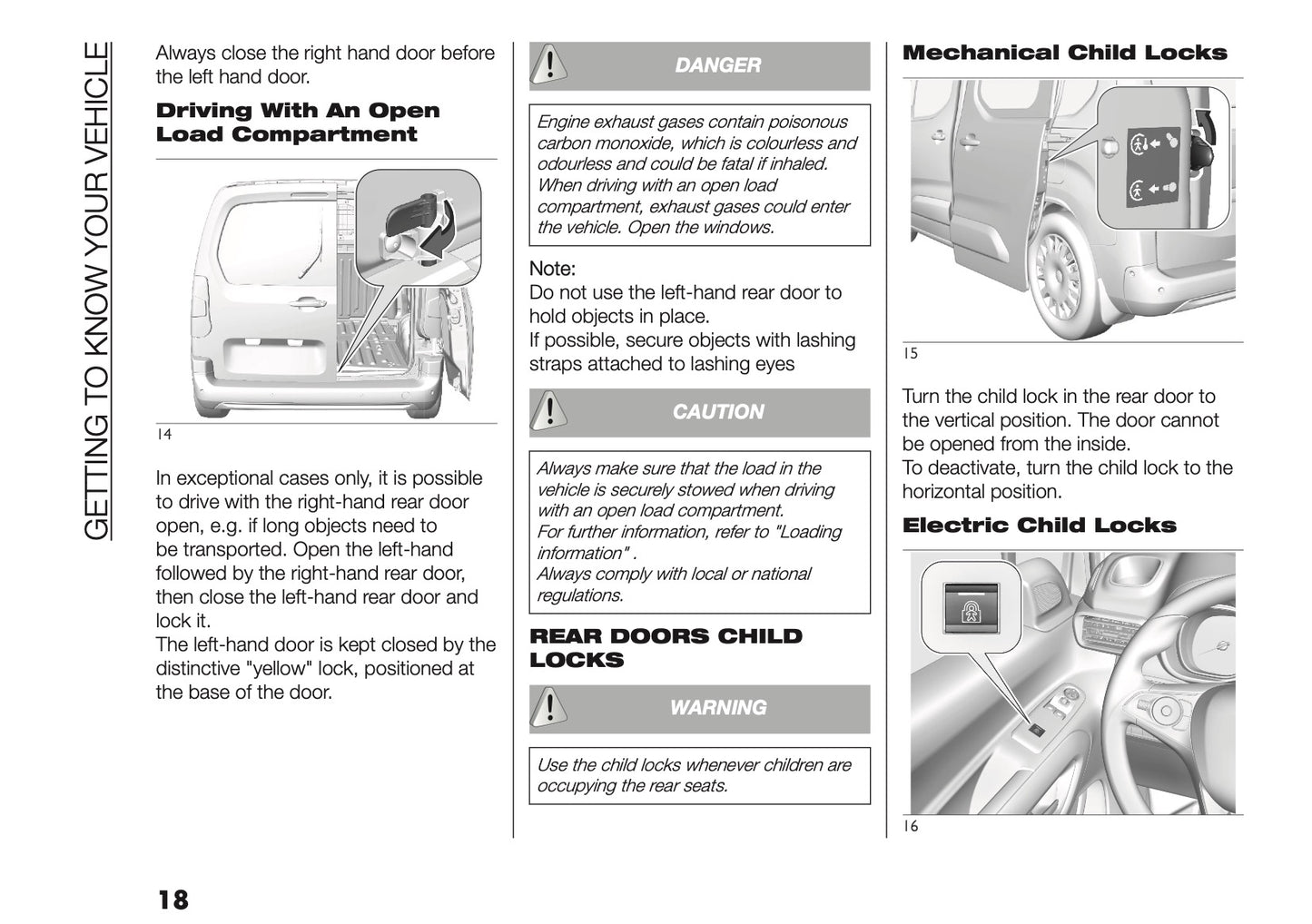 GETTING TO KNOW YOUR VEHICLE

Always close the right hand door before the left hand door.

Driving With An Open Load Compartment

14

In exceptional cases only, it is possible to drive with the right-hand rear door open, e.g. if long objects need to be transported. Open the left-hand followed by the right-hand rear door, then close the left-hand rear door and lock it.
The left-hand door is kept closed by the distinctive "yellow" lock, positioned at the base of the door.

DANGER

Engine exhaust gases contain poisonous carbon monoxide, which is colourless and odourless and could be fatal if inhaled. When driving with an open load compartment, exhaust gases could enter the vehicle. Open the windows.

Note:
Do not use the left-hand rear door to hold objects in place.
If possible, secure objects with lashing straps attached to lashing eyes

CAUTION

Always make sure that the load in the vehicle is securely stowed when driving with an open load compartment.
For further information, refer to "Loading information" .
Always comply with local or national regulations.

REAR DOORS CHILD LOCKS

WARNING

Use the child locks whenever children are occupying the rear seats.

Mechanical Child Locks

15

Turn the child lock in the rear door to the vertical position. The door cannot be opened from the inside.
To deactivate, turn the child lock to the horizontal position.

Electric Child Locks

16

18