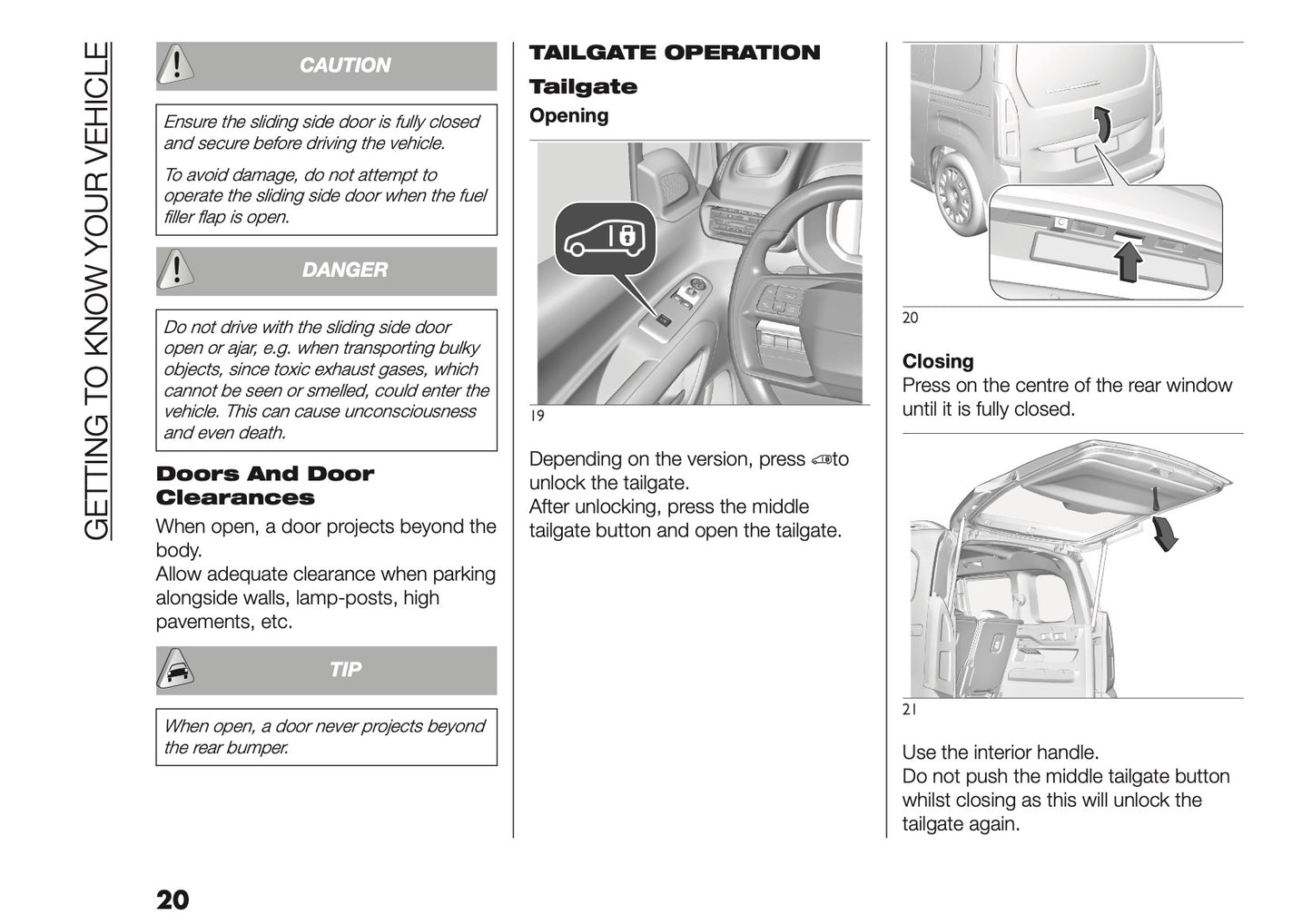 GETTING TO KNOW YOUR VEHICLE

CAUTION

Ensure the sliding side door is fully closed and secure before driving the vehicle.

To avoid damage, do not attempt to operate the sliding side door when the fuel filler flap is open.

DANGER

Do not drive with the sliding side door open or ajar, e.g. when transporting bulky objects, since toxic exhaust gases, which cannot be seen or smelled, could enter the vehicle. This can cause unconsciousness and even death.

Doors And Door Clearances

When open, a door projects beyond the body.
Allow adequate clearance when parking alongside walls, lamp-posts, high pavements, etc.

TIP

When open, a door never projects beyond the rear bumper.

TAILGATE OPERATION

Tailgate

Opening

19

Depending on the version, press to unlock the tailgate.
After unlocking, press the middle tailgate button and open the tailgate.

20

Closing
Press on the centre of the rear window until it is fully closed.

21

Use the interior handle.
Do not push the middle tailgate button whilst closing as this will unlock the tailgate again.

20