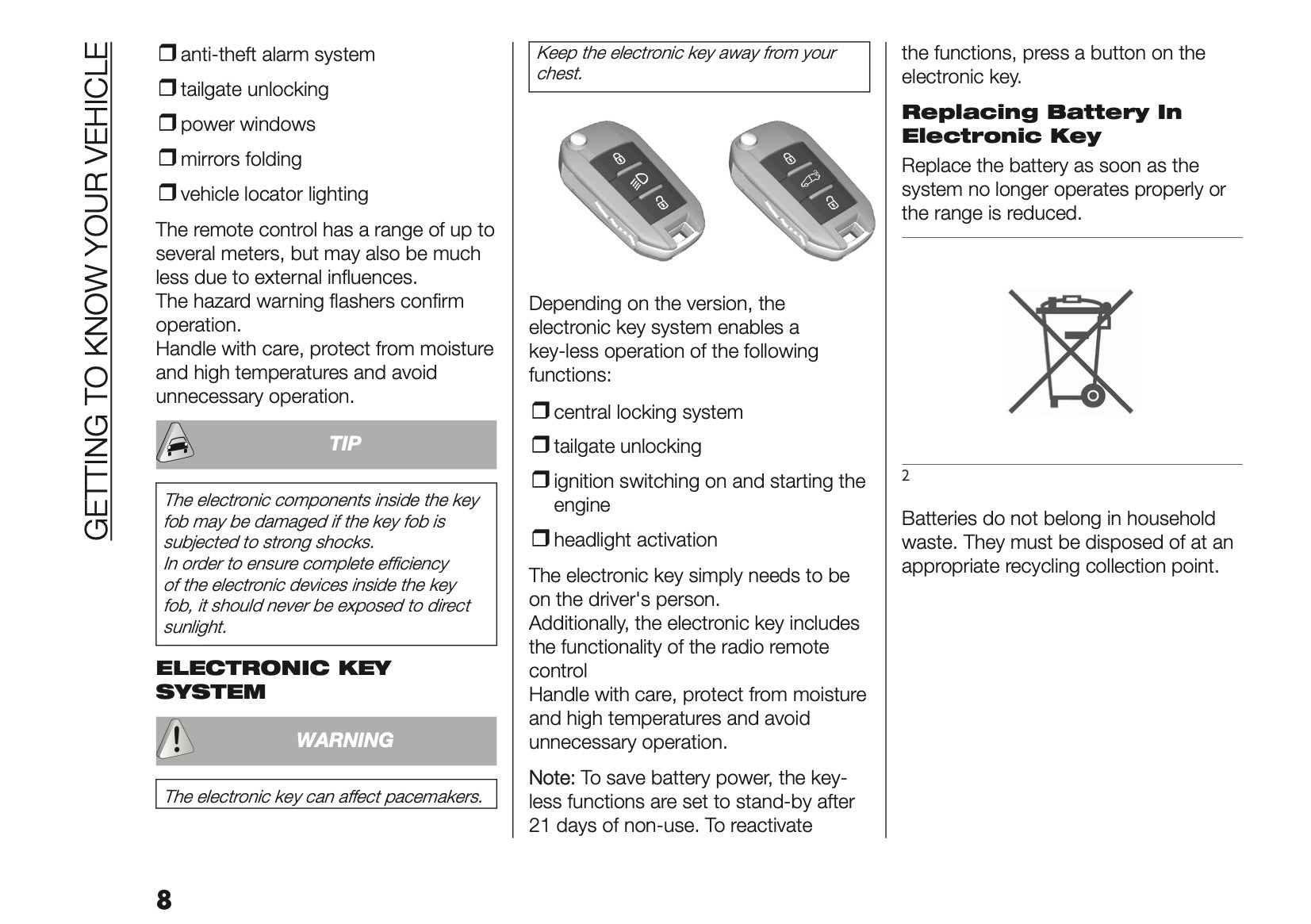 GETTING TO KNOW YOUR VEHICLE

❒ anti-theft alarm system

❒ tailgate unlocking

❒ power windows

❒ mirrors folding

❒ vehicle locator lighting

The remote control has a range of up to several meters, but may also be much less due to external influences.
The hazard warning flashers confirm operation.
Handle with care, protect from moisture and high temperatures and avoid unnecessary operation.

TIP

The electronic components inside the key fob may be damaged if the key fob is subjected to strong shocks.
In order to ensure complete efficiency of the electronic devices inside the key fob, it should never be exposed to direct sunlight.

ELECTRONIC KEY SYSTEM

WARNING

The electronic key can affect pacemakers.

Keep the electronic key away from your chest.

Depending on the version, the electronic key system enables a key-less operation of the following functions:

❒ central locking system

❒ tailgate unlocking

❒ ignition switching on and starting the engine

❒ headlight activation

The electronic key simply needs to be on the driver's person.
Additionally, the electronic key includes the functionality of the radio remote control
Handle with care, protect from moisture and high temperatures and avoid unnecessary operation.

Note: To save battery power, the key-less functions are set to stand-by after 21 days of non-use. To reactivate the functions, press a button on the electronic key.

Replacing Battery In Electronic Key

Replace the battery as soon as the system no longer operates properly or the range is reduced.

2

Batteries do not belong in household waste. They must be disposed of at an appropriate recycling collection point.

8