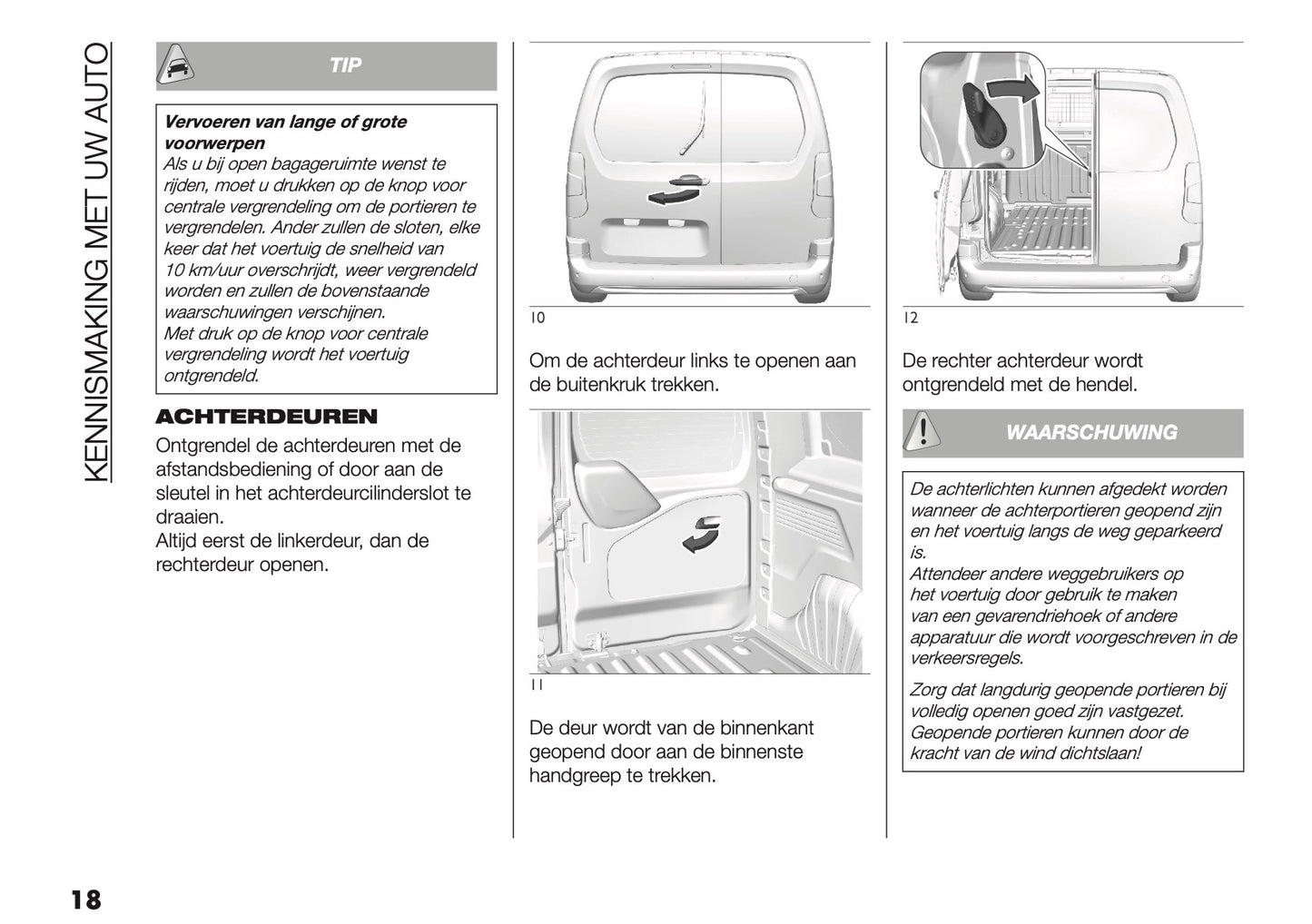 KENNISMAKING MET UW AUTO

TIP

Vervoeren van lange of grote voorwerpen
Als u bij open bagageruimte wenst te rijden, moet u drukken op de knop voor centrale vergrendeling om de portieren te vergrendelen. Ander zullen de sloten, elke keer dat het voertuig de snelheid van 10 km/uur overschrijdt, weer vergrendeld worden en zullen de bovenstaande waarschuwingen verschijnen.
Met druk op de knop voor centrale vergrendeling wordt het voertuig ontgrendeld.

ACHTERDEUREN

Ontgrendel de achterdeuren met de afstandsbediening of door aan de sleutel in het achterdeurcilinderslot te draaien.
Altijd eerst de linkerdeur, dan de rechterdeur openen.

10

Om de achterdeur links te openen aan de buitenkruk trekken.

11

De deur wordt van de binnenkant geopend door aan de binnenste handgreep te trekken.

12

De rechter achterdeur wordt ontgrendeld met de hendel.

WAARSCHUWING

De achterlichten kunnen afgedekt worden wanneer de achterportieren geopend zijn en het voertuig langs de weg geparkeerd is.
Attendeer andere weggebruikers op het voertuig door gebruik te maken van een gevarendriehoek of andere apparatuur die wordt voorgeschreven in de verkeersregels.

Zorg dat langdurig geopende portieren bij volledig openen goed zijn vastgezet. Geopende portieren kunnen door de kracht van de wind dichtslaan!

18