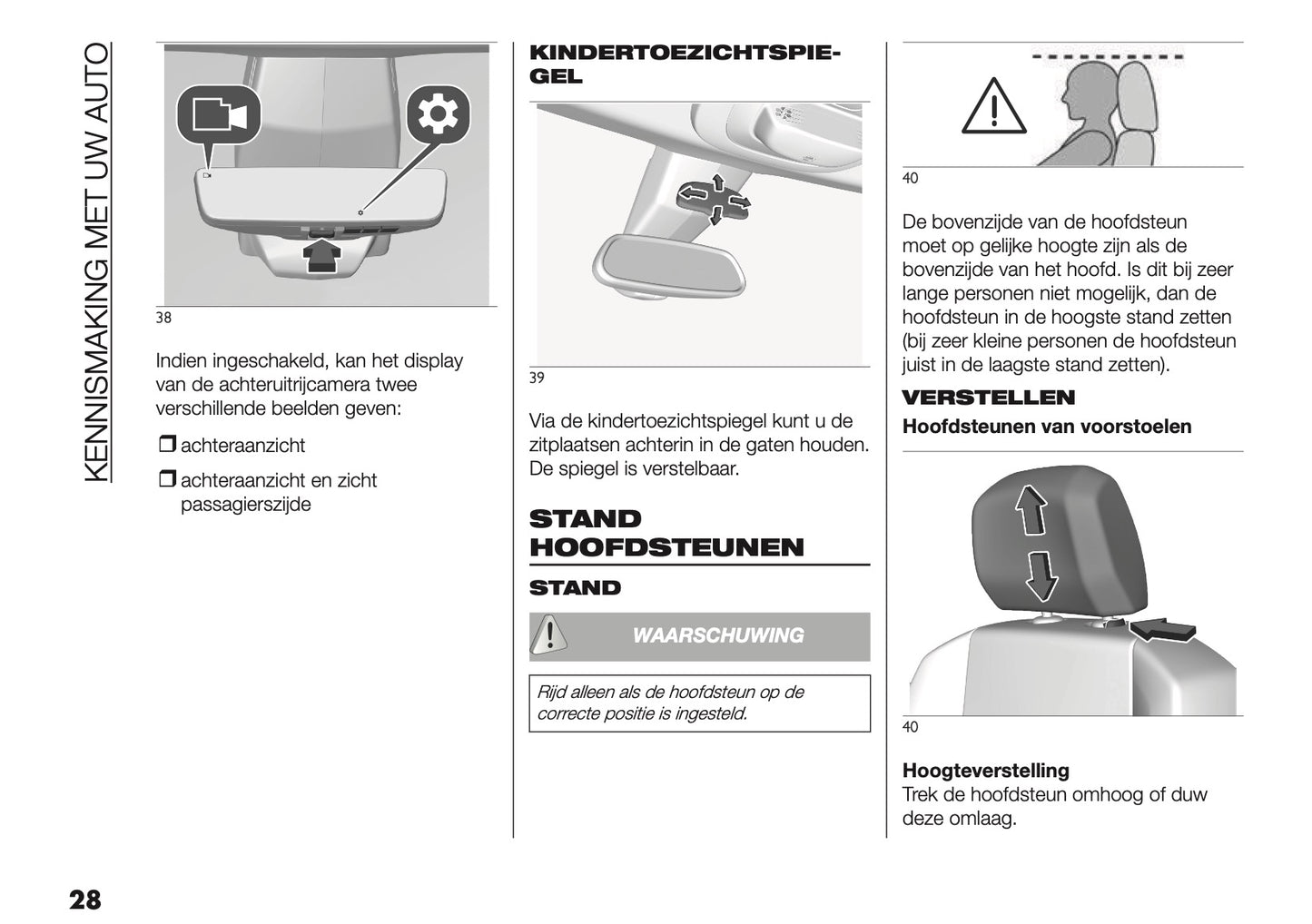 KENNISMAKING MET UW AUTO

38

Indien ingeschakeld, kan het display van de achteruitrijcamera twee verschillende beelden geven:

❒ achteraanzicht

❒ achteraanzicht en zicht passagierszijde

KINDERTOEZICHTSPIEGEL

39

Via de kindertoezichtspiegel kunt u de zitplaatsen achterin in de gaten houden. De spiegel is verstelbaar.

STAND HOOFDSTEUNEN

STAND

WAARSCHUWING

Rijd alleen als de hoofdsteun op de correcte positie is ingesteld.

40

De bovenzijde van de hoofdsteun moet op gelijke hoogte zijn als de bovenzijde van het hoofd. Is dit bij zeer lange personen niet mogelijk, dan de hoofdsteun in de hoogste stand zetten (bij zeer kleine personen de hoofdsteun juist in de laagste stand zetten).

VERSTELLEN

Hoofdsteunen van voorstoelen

40

Hoogteverstelling
Trek de hoofdsteun omhoog of duw deze omlaag.

28