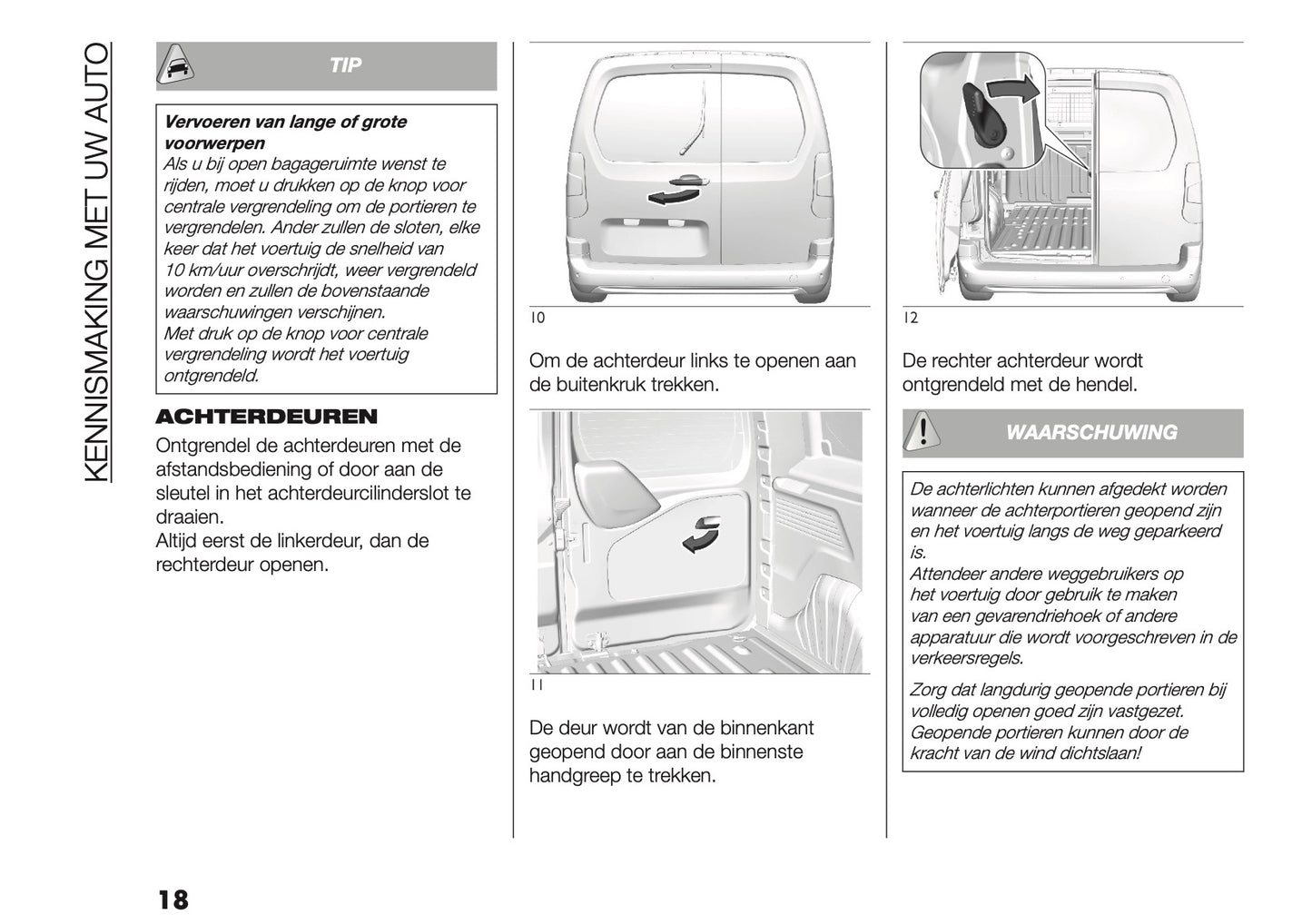 KENNISMAKING MET UW AUTO

TIP

Vervoeren van lange of grote voorwerpen
Als u bij open bagageruimte wenst te rijden, moet u drukken op de knop voor centrale vergrendeling om de portieren te vergrendelen. Ander zullen de sloten, elke keer dat het voertuig de snelheid van 10 km/uur overschrijdt, weer vergrendeld worden en zullen de bovenstaande waarschuwingen verschijnen.
Met druk op de knop voor centrale vergrendeling wordt het voertuig ontgrendeld.

ACHTERDEUREN

Ontgrendel de achterdeuren met de afstandsbediening of door aan de sleutel in het achterdeurcilinderslot te draaien.
Altijd eerst de linkerdeur, dan de rechterdeur openen.

10

Om de achterdeur links te openen aan de buitenkruk trekken.

11

De deur wordt van de binnenkant geopend door aan de binnenste handgreep te trekken.

12

De rechter achterdeur wordt ontgrendeld met de hendel.

WAARSCHUWING

De achterlichten kunnen afgedekt worden wanneer de achterportieren geopend zijn en het voertuig langs de weg geparkeerd is.
Attendeer andere weggebruikers op het voertuig door gebruik te maken van een gevarendriehoek of andere apparatuur die wordt voorgeschreven in de verkeersregels.

Zorg dat langdurig geopende portieren bij volledig openen goed zijn vastgezet. Geopende portieren kunnen door de kracht van de wind dichtslaan!

18