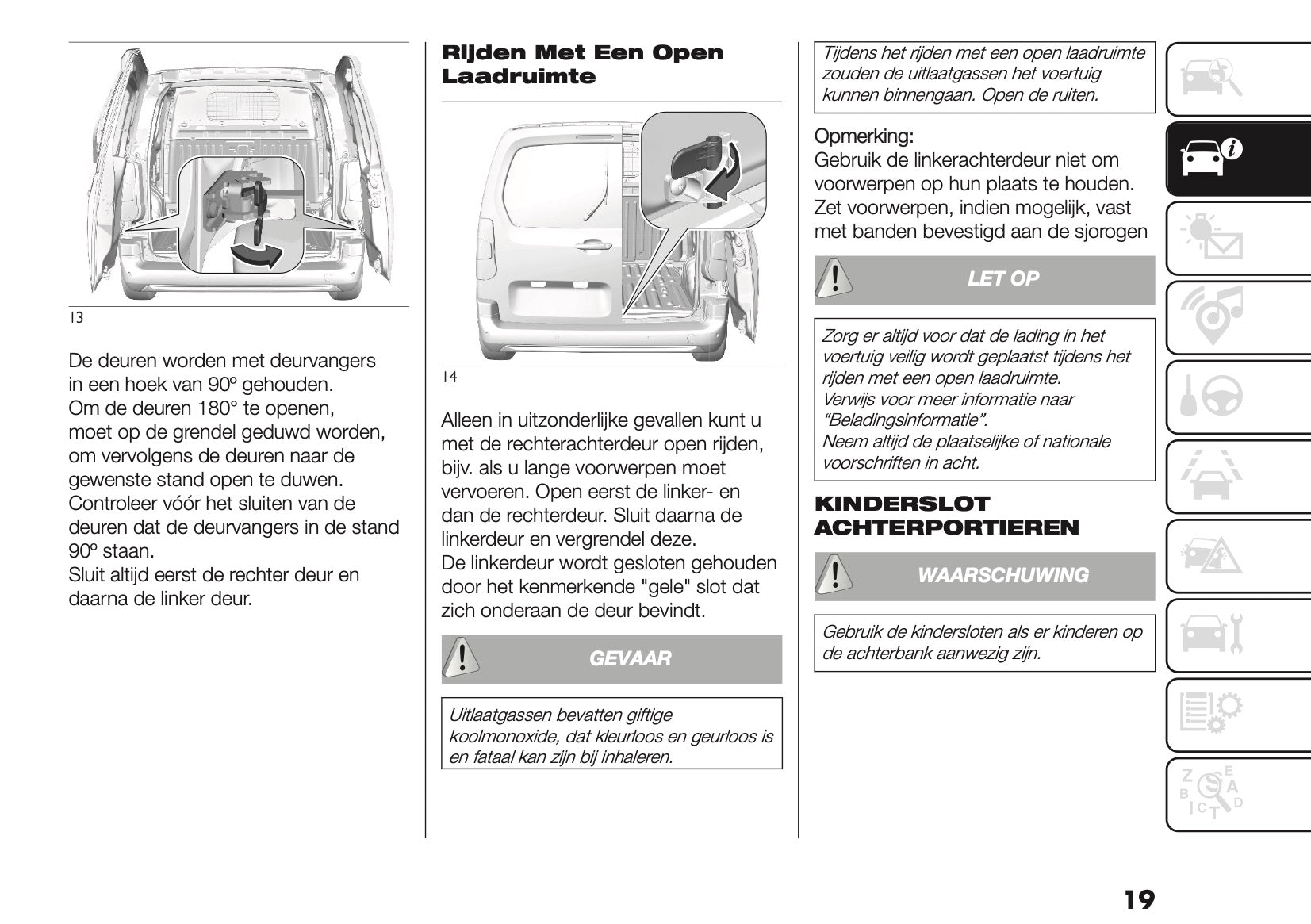 13

De deuren worden met deurvangers in een hoek van 90º gehouden. Om de deuren 180° te openen, moet op de grendel geduwd worden, om vervolgens de deuren naar de gewenste stand open te duwen. Controleer vóór het sluiten van de deuren dat de deurvangers in de stand 90º staan.
Sluit altijd eerst de rechter deur en daarna de linker deur.

Rijden Met Een Open Laadruimte

14

Alleen in uitzonderlijke gevallen kunt u met de rechterachterdeur open rijden, bijv. als u lange voorwerpen moet vervoeren. Open eerst de linker- en dan de rechterdeur. Sluit daarna de linkerdeur en vergrendel deze.
De linkerdeur wordt gesloten gehouden door het kenmerkende "gele" slot dat zich onderaan de deur bevindt.

GEVAAR

Uitlaatgassen bevatten giftige koolmonoxide, dat kleurloos en geurloos is en fataal kan zijn bij inhaleren.

Tijdens het rijden met een open laadruimte zouden de uitlaatgassen het voertuig kunnen binnengaan. Open de ruiten.

Opmerking:
Gebruik de linkerachterdeur niet om voorwerpen op hun plaats te houden. Zet voorwerpen, indien mogelijk, vast met banden bevestigd aan de sjorogen

LET OP

Zorg er altijd voor dat de lading in het voertuig veilig wordt geplaatst tijdens het rijden met een open laadruimte.
Verwijs voor meer informatie naar “Beladingsinformatie”.
Neem altijd de plaatselijke of nationale voorschriften in acht.

KINDERSLOT ACHTERPORTIEREN

WAARSCHUWING

Gebruik de kindersloten als er kinderen op de achterbank aanwezig zijn.

19