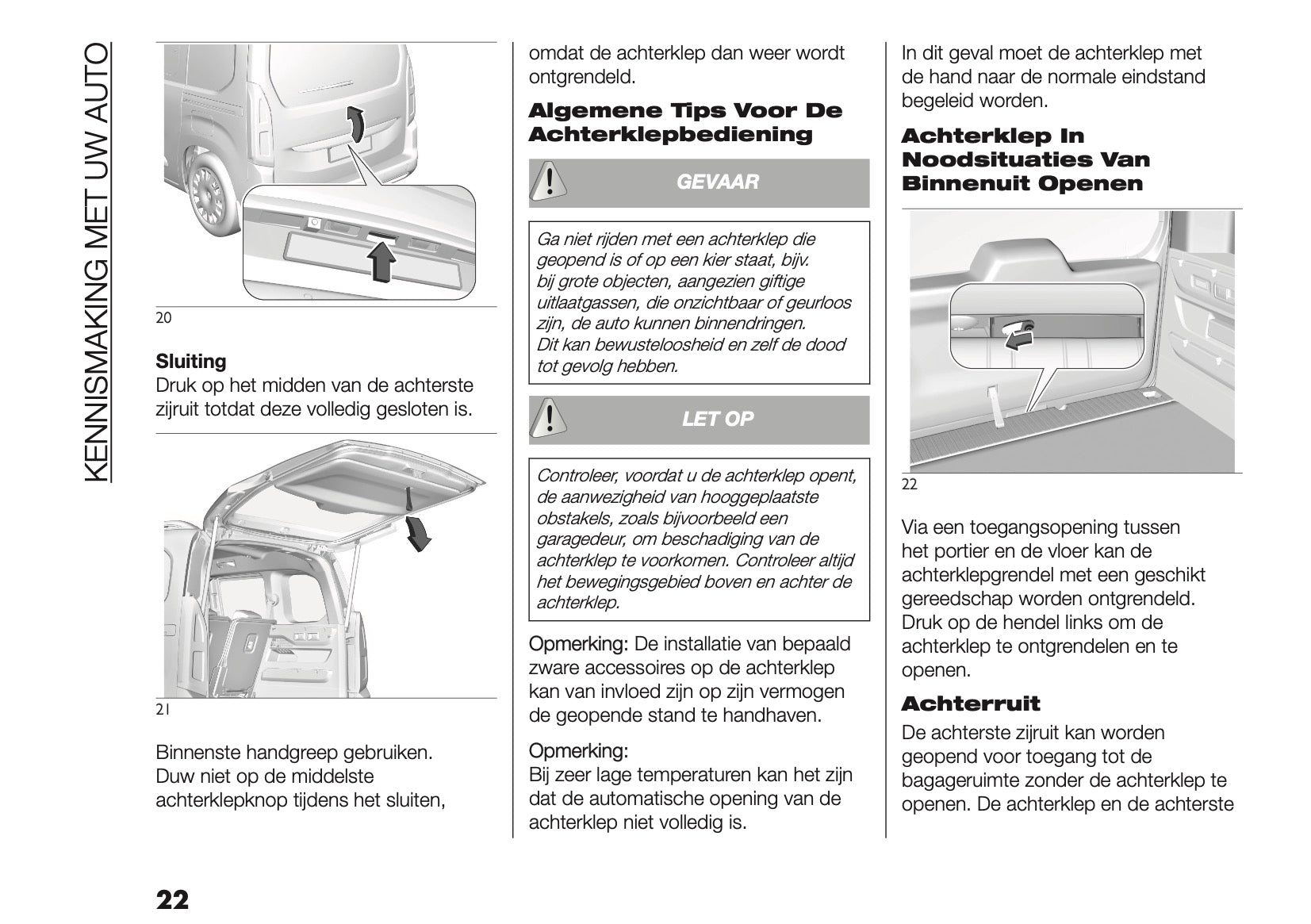 KENNISMAKING MET UW AUTO

20

Sluiting
Druk op het midden van de achterste zijruit totdat deze volledig gesloten is.

21

Binnenste handgreep gebruiken. Duw niet op de middelste achterklepknop tijdens het sluiten, omdat de achterklep dan weer wordt ontgrendeld.

Algemene Tips Voor De Achterklepbediening

GEVAAR

Ga niet rijden met een achterklep die geopend is of op een kier staat, bijv. bij grote objecten, aangezien giftige uitlaatgassen, die onzichtbaar of geurloos zijn, de auto kunnen binnendringen. Dit kan bewusteloosheid en zelf de dood tot gevolg hebben.

LET OP

Controleer, voordat u de achterklep opent, de aanwezigheid van hooggeplaatste obstakels, zoals bijvoorbeeld een garagedeur, om beschadiging van de achterklep te voorkomen. Controleer altijd het bewegingsgebied boven en achter de achterklep.

Opmerking: De installatie van bepaald zware accessoires op de achterklep kan van invloed zijn op zijn vermogen de geopende stand te handhaven.

Opmerking:
Bij zeer lage temperaturen kan het zijn dat de automatische opening van de achterklep niet volledig is.
In dit geval moet de achterklep met de hand naar de normale eindstand begeleid worden.

Achterklep In Noodsituaties Van Binnenuit Openen

22

Via een toegangsopening tussen het portier en de vloer kan de achterklepgrendel met een geschikt gereedschap worden ontgrendeld. Druk op de hendel links om de achterklep te ontgrendelen en te openen.

Achterruit
De achterste zijruit kan worden geopend voor toegang tot de bagageruimte zonder de achterklep te openen. De achterklep en de achterste

22