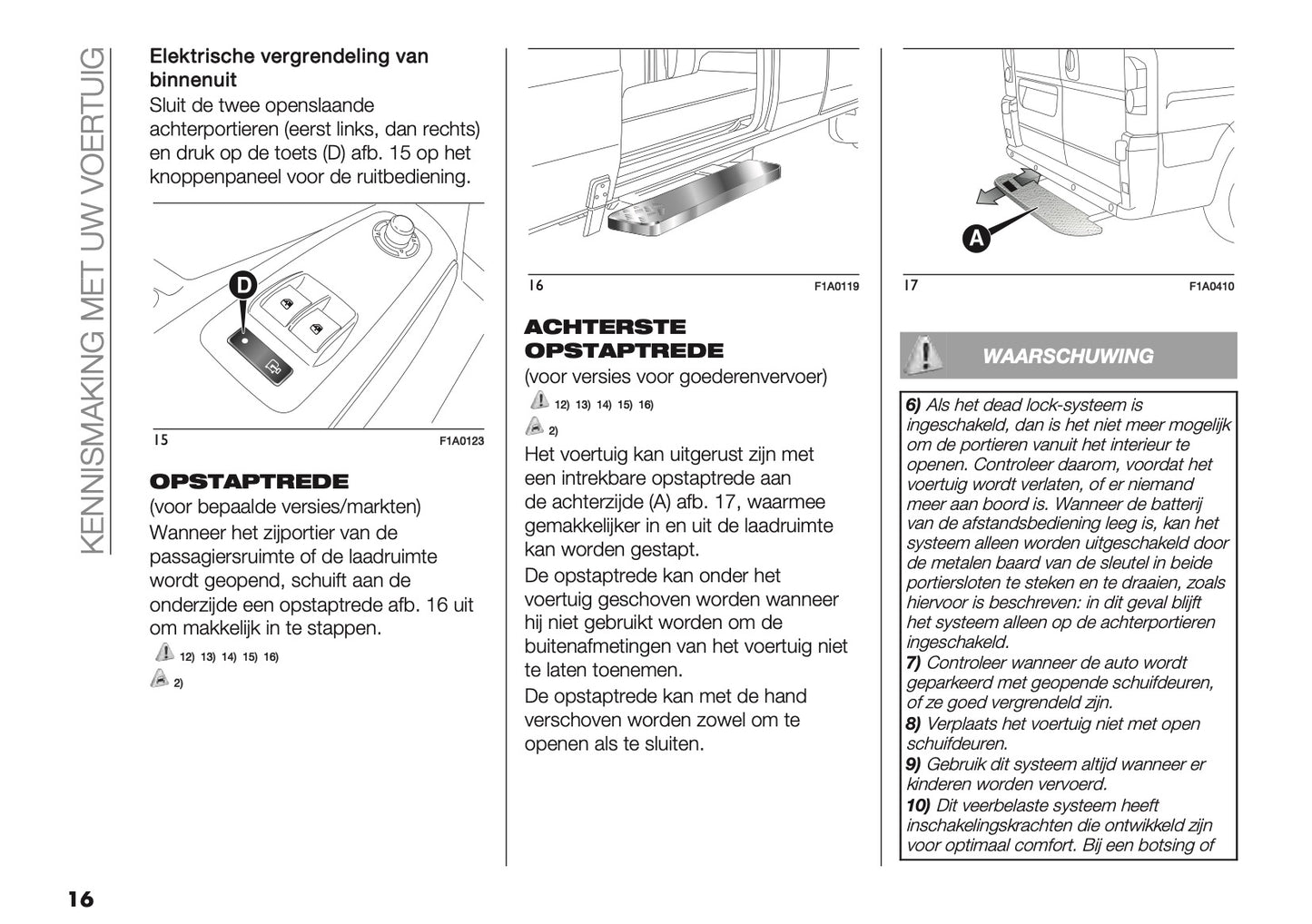 KENNISMAKING MET UW VOERTUIG

Elektrische vergrendeling van binnenuit
Sluit de twee openslaande achterportieren (eerst links, dan rechts) en druk op de toets (D) afb. 15 op het knoppenpaneel voor de ruitbediening.

D

15 F1A0123

OPSTAPTREDE
(voor bepaalde versies/markten)
Wanneer het zijportier van de passagiersruimte of de laadruimte wordt geopend, schuift aan de onderzijde een opstaptrede afb. 16 uit om makkelijk in te stappen.

12) 13) 14) 15) 16)

2)

16 F1A0119

ACHTERSTE OPSTAPTREDE
(voor versies voor goederenvervoer)

12) 13) 14) 15) 16)

2)

Het voertuig kan uitgerust zijn met een intrekbare opstaptrede aan de achterzijde (A) afb. 17, waarmee gemakkelijker in en uit de laadruimte kan worden gestapt.
De opstaptrede kan onder het voertuig geschoven worden wanneer hij niet gebruikt worden om de buitenafmetingen van het voertuig niet te laten toenemen.
De opstaptrede kan met de hand verschoven worden zowel om te openen als te sluiten.

A

17 F1A0410

WAARSCHUWING

6) Als het dead lock-systeem is ingeschakeld, dan is het niet meer mogelijk om de portieren vanuit het interieur te openen. Controleer daarom, voordat het voertuig wordt verlaten, of er niemand meer aan boord is. Wanneer de batterij van de afstandsbediening leeg is, kan het systeem alleen worden uitgeschakeld door de metalen baard van de sleutel in beide portiersloten te steken en te draaien, zoals hiervoor is beschreven: in dit geval blijft het systeem alleen op de achterportieren ingeschakeld.
7) Controleer wanneer de auto wordt geparkeerd met geopende schuifdeuren, of ze goed vergrendeld zijn.
8) Verplaats het voertuig niet met open schuifdeuren.
9) Gebruik dit systeem altijd wanneer er kinderen worden vervoerd.
10) Dit veerbelaste systeem heeft inschakelingskrachten die ontwikkeld zijn voor optimaal comfort. Bij een botsing of

16