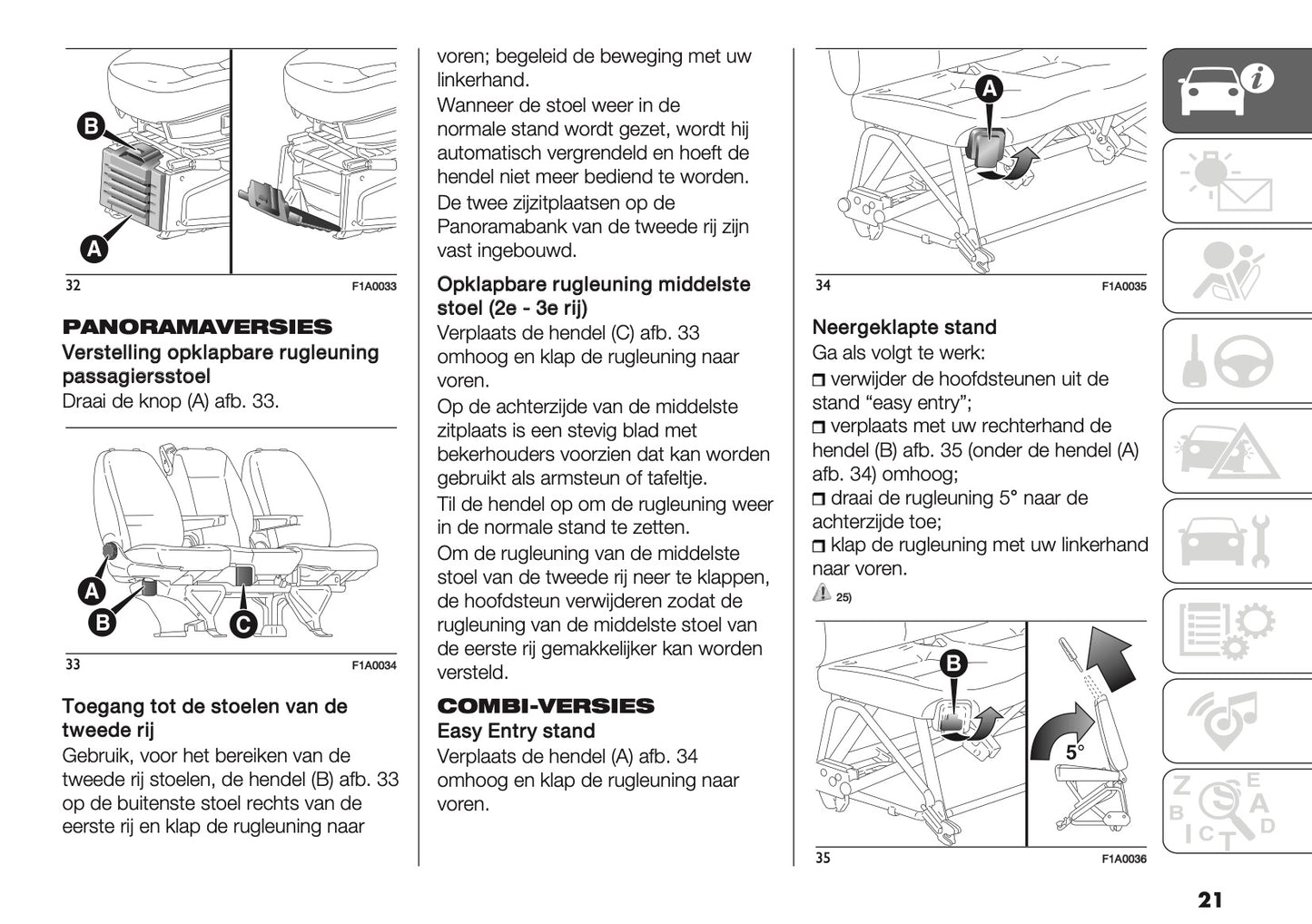 B

A

32 F1A0033

PANORAMAVERSIES
Verstelling opklapbare rugleuning passagiersstoel
Draai de knop (A) afb. 33.

A

B

C

33 F1A0034

Toegang tot de stoelen van de tweede rij
Gebruik, voor het bereiken van de tweede rij stoelen, de hendel (B) afb. 33 op de buitenste stoel rechts van de eerste rij en klap de rugleuning naar voren; begeleid de beweging met uw linkerhand.
Wanneer de stoel weer in de normale stand wordt gezet, wordt hij automatisch vergrendeld en hoeft de hendel niet meer bediend te worden.
De twee zijzitplaatsen op de Panoramabank van de tweede rij zijn vast ingebouwd.

Opklapbare rugleuning middelste stoel (2e - 3e rij)
Verplaats de hendel (C) afb. 33 omhoog en klap de rugleuning naar voren.
Op de achterzijde van de middelste zitplaats is een stevig blad met bekerhouders voorzien dat kan worden gebruikt als armsteun of tafeltje.
Til de hendel op om de rugleuning weer in de normale stand te zetten.
Om de rugleuning van de middelste stoel van de tweede rij neer te klappen, de hoofdsteun verwijderen zodat de rugleuning van de middelste stoel van de eerste rij gemakkelijker kan worden versteld.

COMBI-VERSIES
Easy Entry stand
Verplaats de hendel (A) afb. 34 omhoog en klap de rugleuning naar voren.

A

34 F1A0035

Neergeklapte stand
Ga als volgt te werk:
❒ verwijder de hoofdsteunen uit de stand “easy entry”;
❒ verplaats met uw rechterhand de hendel (B) afb. 35 (onder de hendel (A) afb. 34) omhoog;
❒ draai de rugleuning 5° naar de achterzijde toe;
❒ klap de rugleuning met uw linkerhand naar voren.
25)

B

5°

35 F1A0036

21