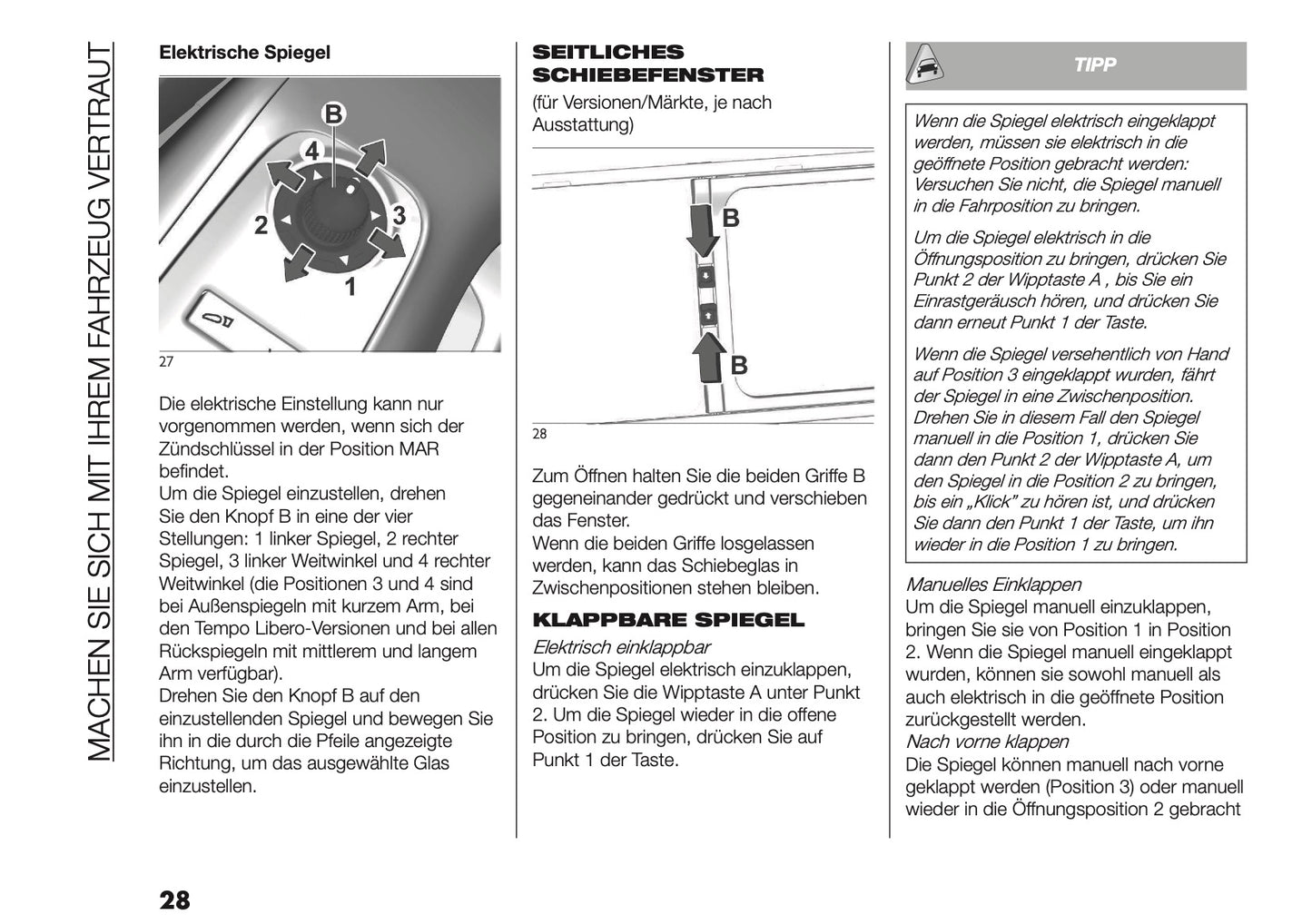 MACHEN SIE SICH MIT IHREM FAHRZEUG VERTRAUT

Elektrische Spiegel

B
4
2
3
1

27

Die elektrische Einstellung kann nur vorgenommen werden, wenn sich der Zündschlüssel in der Position MAR befindet.
Um die Spiegel einzustellen, drehen Sie den Knopf B in eine der vier Stellungen: 1 linker Spiegel, 2 rechter Spiegel, 3 linker Weitwinkel und 4 rechter Weitwinkel (die Positionen 3 und 4 sind bei Außenspiegeln mit kurzem Arm, bei den Tempo Libero-Versionen und bei allen Rückspiegeln mit mittlerem und langem Arm verfügbar).
Drehen Sie den Knopf B auf den einzustellenden Spiegel und bewegen Sie ihn in die durch die Pfeile angezeigte Richtung, um das ausgewählte Glas einzustellen.

SEITLICHES SCHIEBEFENSTER
(für Versionen/Märkte, je nach Ausstattung)

B
B

28

Zum Öffnen halten Sie die beiden Griffe B gegeneinander gedrückt und verschieben das Fenster.
Wenn die beiden Griffe losgelassen werden, kann das Schiebeglas in Zwischenpositionen stehen bleiben.

KLAPPBARE SPIEGEL
Elektrisch einklappbar
Um die Spiegel elektrisch einzuklappen, drücken Sie die Wipptaste A unter Punkt 2. Um die Spiegel wieder in die offene Position zu bringen, drücken Sie auf Punkt 1 der Taste.

TIPP

Wenn die Spiegel elektrisch eingeklappt werden, müssen sie elektrisch in die geöffnete Position gebracht werden: Versuchen Sie nicht, die Spiegel manuell in die Fahrposition zu bringen.

Um die Spiegel elektrisch in die Öffnungsposition zu bringen, drücken Sie Punkt 2 der Wipptaste A , bis Sie ein Einrastgeräusch hören, und drücken Sie dann erneut Punkt 1 der Taste.

Wenn die Spiegel versehentlich von Hand auf Position 3 eingeklappt wurden, fährt der Spiegel in eine Zwischenposition. Drehen Sie in diesem Fall den Spiegel manuell in die Position 1, drücken Sie dann den Punkt 2 der Wipptaste A, um den Spiegel in die Position 2 zu bringen, bis ein „Klick“ zu hören ist, und drücken Sie dann den Punkt 1 der Taste, um ihn wieder in die Position 1 zu bringen.

Manuelles Einklappen
Um die Spiegel manuell einzuklappen, bringen Sie sie von Position 1 in Position 2. Wenn die Spiegel manuell eingeklappt wurden, können sie sowohl manuell als auch elektrisch in die geöffnete Position zurückgestellt werden.
Nach vorne klappen
Die Spiegel können manuell nach vorne geklappt werden (Position 3) oder manuell wieder in die Öffnungsposition 2 gebracht

28