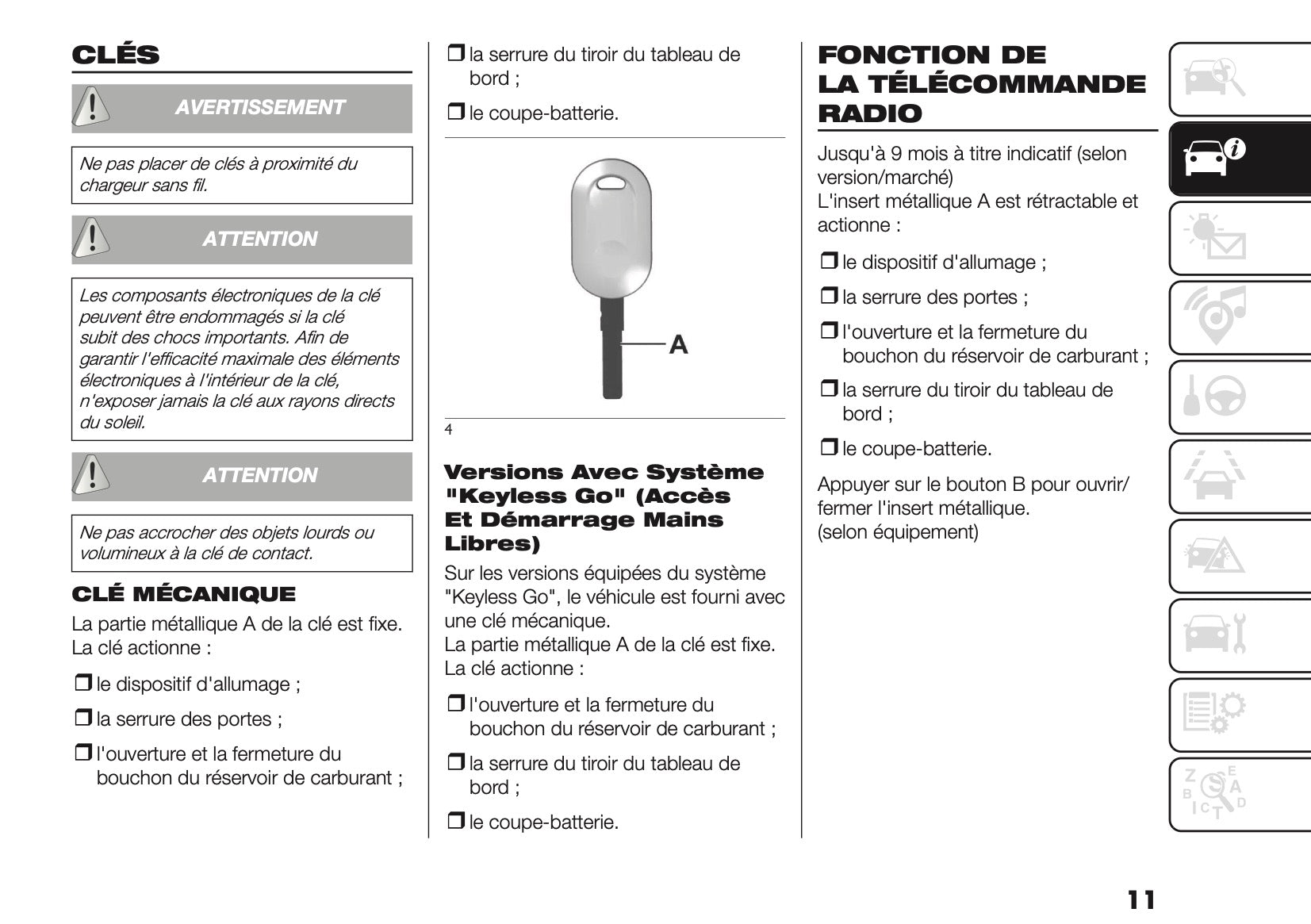 CLÉS

AVERTISSEMENT

Ne pas placer de clés à proximité du chargeur sans fil.

ATTENTION

Les composants électroniques de la clé peuvent être endommagés si la clé subit des chocs importants. Afin de garantir l'efficacité maximale des éléments électroniques à l'intérieur de la clé, n'exposer jamais la clé aux rayons directs du soleil.

ATTENTION

Ne pas accrocher des objets lourds ou volumineux à la clé de contact.

CLÉ MÉCANIQUE

La partie métallique A de la clé est fixe. La clé actionne :

❒ le dispositif d'allumage ;

❒ la serrure des portes ;

❒ l'ouverture et la fermeture du bouchon du réservoir de carburant ;

❒ la serrure du tiroir du tableau de bord ;

❒ le coupe-batterie.

A

4

Versions Avec Système "Keyless Go" (Accès Et Démarrage Mains Libres)

Sur les versions équipées du système "Keyless Go", le véhicule est fourni avec une clé mécanique.
La partie métallique A de la clé est fixe. La clé actionne :

❒ l'ouverture et la fermeture du bouchon du réservoir de carburant ;

❒ la serrure du tiroir du tableau de bord ;

❒ le coupe-batterie.

FONCTION DE LA TÉLÉCOMMANDE RADIO

Jusqu'à 9 mois à titre indicatif (selon version/marché)
L'insert métallique A est rétractable et actionne :

❒ le dispositif d'allumage ;

❒ la serrure des portes ;

❒ l'ouverture et la fermeture du bouchon du réservoir de carburant ;

❒ la serrure du tiroir du tableau de bord ;

❒ le coupe-batterie.

Appuyer sur le bouton B pour ouvrir/ fermer l'insert métallique.
(selon équipement)

11